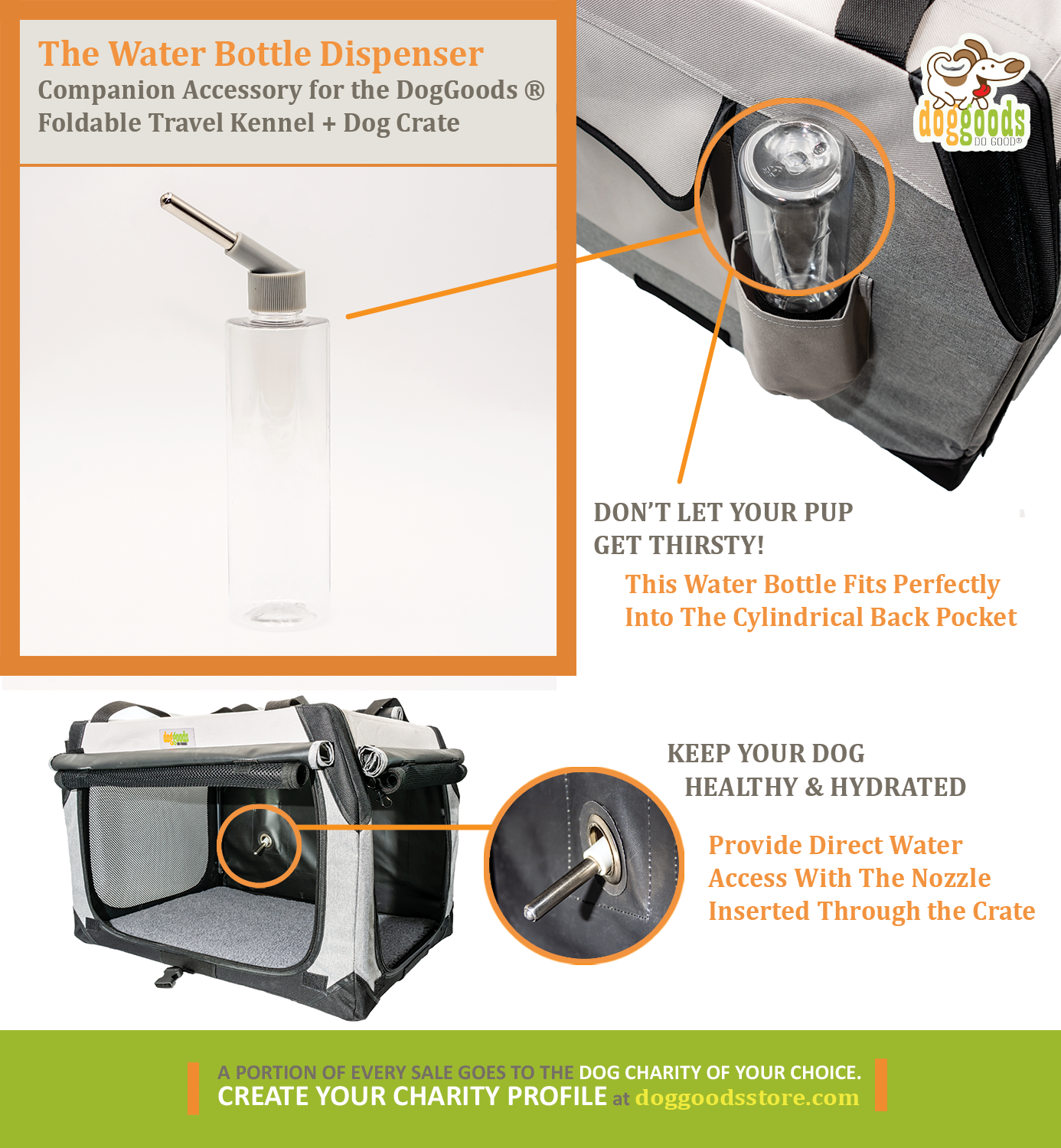 The Water Bottle Dispenser
Companion Accessory for the DogGoods ® Foldable Travel Kennel + Dog Crate

doggoods DO GOOD®

DON'T LET YOUR PUP GET THIRSTY!

This Water Bottle Fits Perfectly Into The Cylindrical Back Pocket

doggoods

KEEP YOUR DOG HEALTHY & HYDRATED

Provide Direct Water Access With The Nozzle Inserted Through the Crate

A PORTION OF EVERY SALE GOES TO THE DOG CHARITY OF YOUR CHOICE.
CREATE YOUR CHARITY PROFILE at doggoodsstore.com