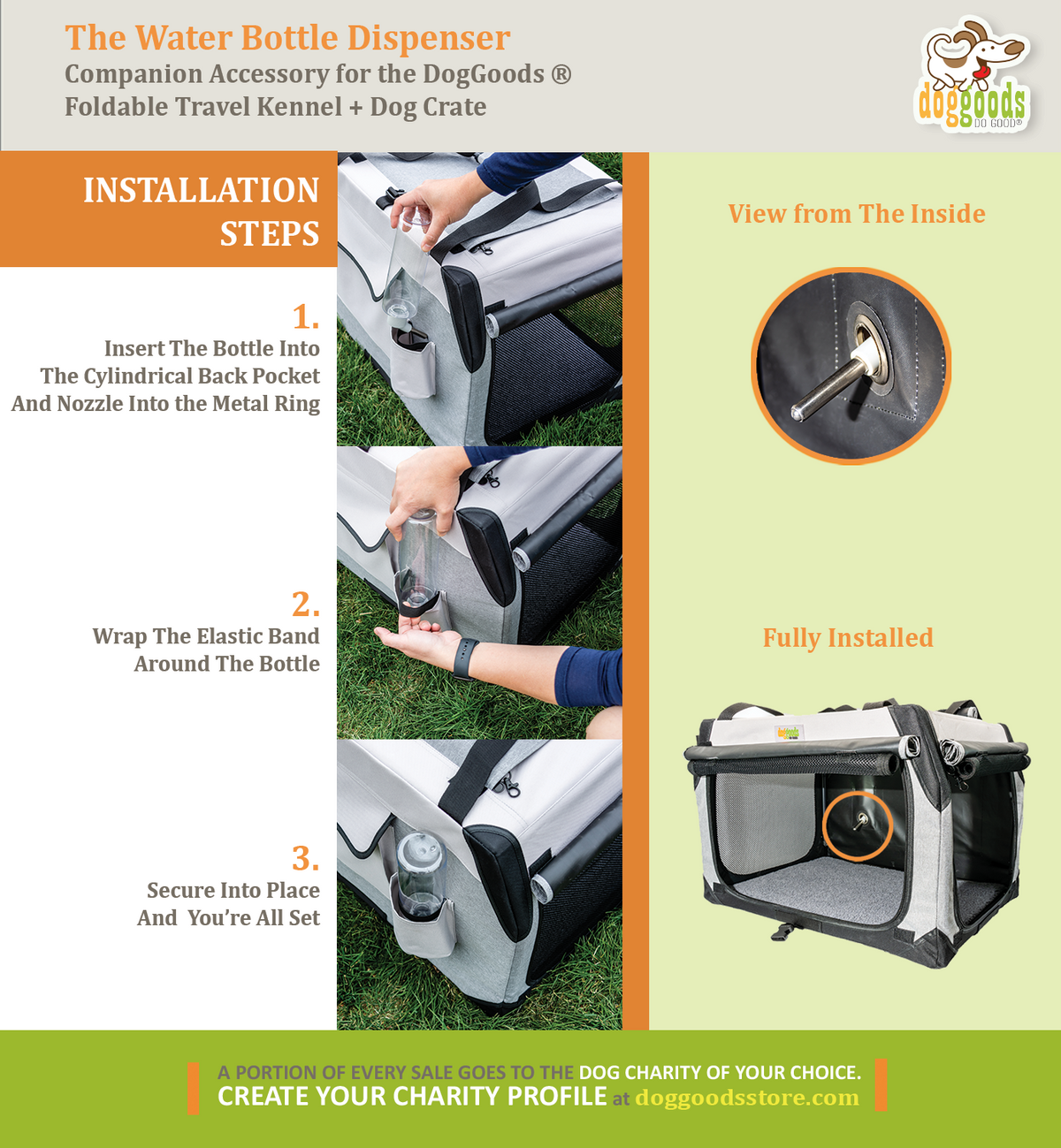 The Water Bottle Dispenser
Companion Accessory for the DogGoods ®
Foldable Travel Kennel + Dog Crate

doggoods
DO GOOD®

INSTALLATION STEPS

1.
Insert The Bottle Into The Cylindrical Back Pocket And Nozzle Into the Metal Ring

2.
Wrap The Elastic Band Around The Bottle

3.
Secure Into Place And You're All Set

View from The Inside

Fully Installed

A PORTION OF EVERY SALE GOES TO THE DOG CHARITY OF YOUR CHOICE.
CREATE YOUR CHARITY PROFILE at doggoodsstore.com