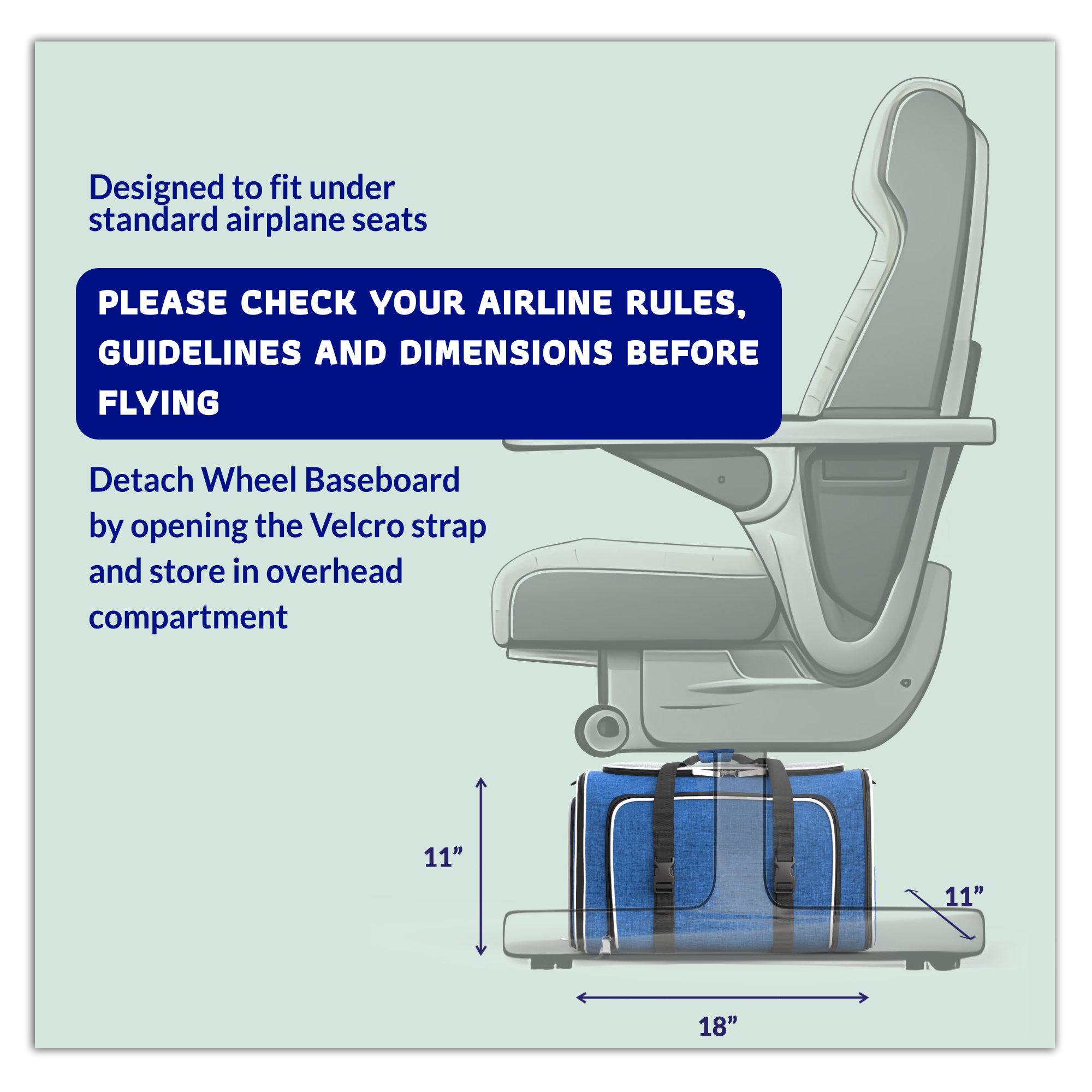 Designed to fit under standard airplane seats

PLEASE CHECK YOUR AIRLINE RULES, GUIDELINES AND DIMENSIONS BEFORE FLYING

Detach Wheel Baseboard by opening the Velcro strap and store in overhead compartment

11”

11”

18”