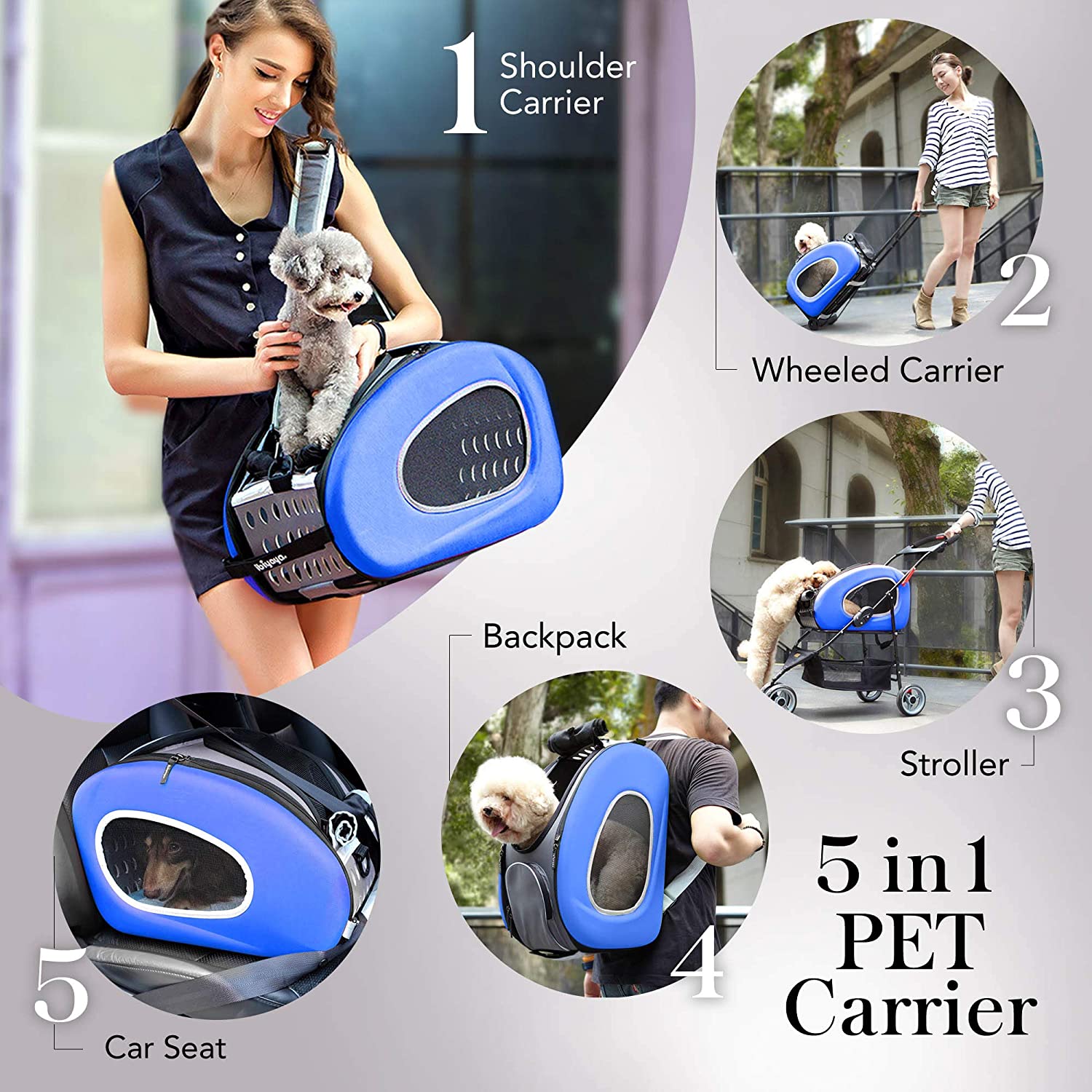 1 Shoulder Carrier

ibiyaya

2

Wheeled Carrier

3

Stroller

Backpack

4

5

Car Seat

5 in 1 PET Carrier