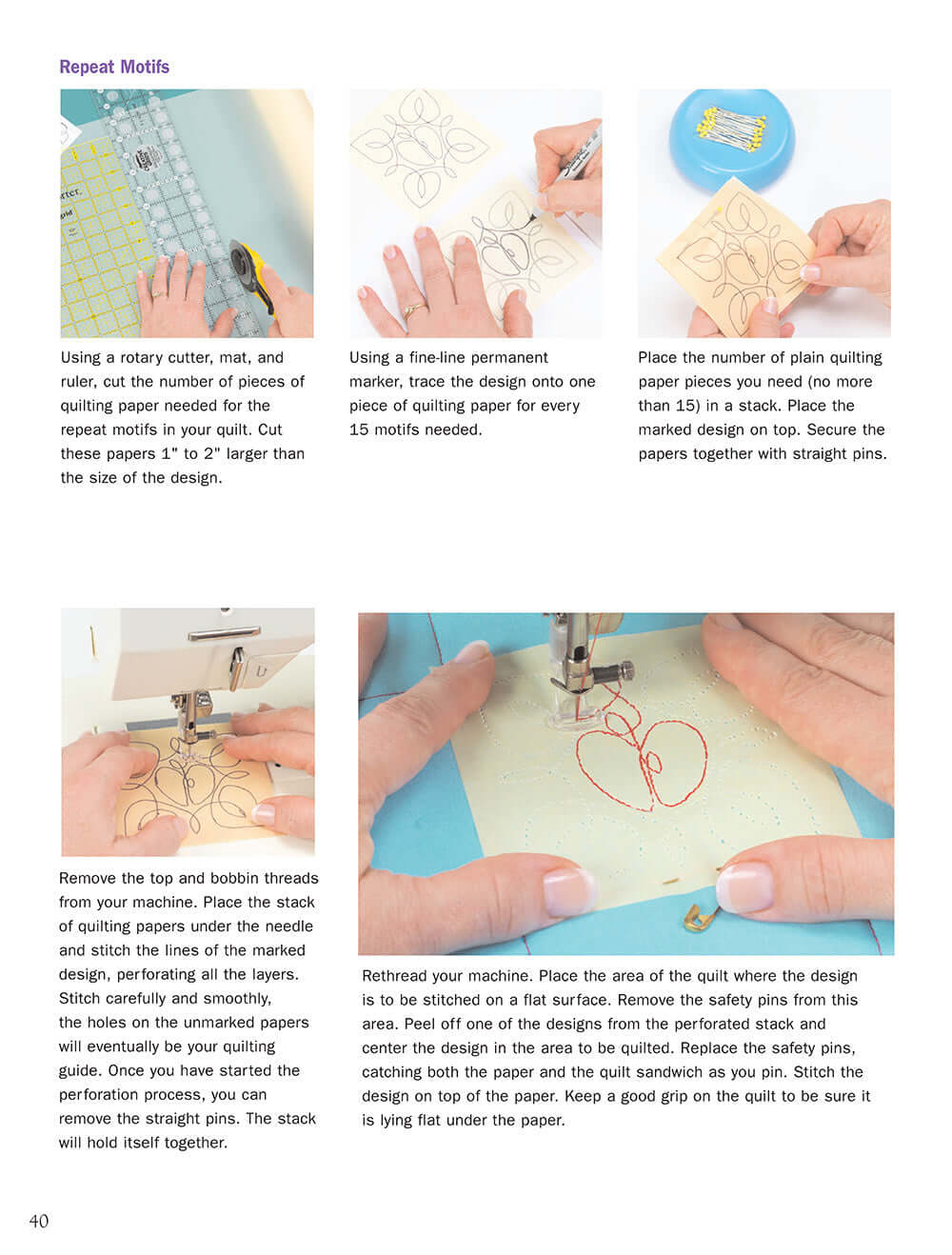 Repeat Motifs

Using a rotary cutter, mat, and ruler, cut the number of pieces of quilting paper needed for the repeat motifs in your quilt. Cut these papers 1" to 2" larger than the size of the design.

Using a fine-line permanent marker, trace the design onto one piece of quilting paper for every 15 motifs needed.

Place the number of plain quilting paper pieces you need (no more than 15) in a stack. Place the marked design on top. Secure the papers together with straight pins.

Remove the top and bobbin threads from your machine. Place the stack of quilting papers under the needle and stitch the lines of the marked design, perforating all the layers. Stitch carefully and smoothly, the holes on the unmarked papers will eventually be your quilting guide. Once you have started the perforation process, you can remove the straight pins. The stack will hold itself together.

Rethread your machine. Place the area of the quilt where the design is to be stitched on a flat surface. Remove the safety pins from this area. Peel off one of the designs from the perforated stack and center the design in the area to be quilted. Replace the safety pins, catching both the paper and the quilt sandwich as you pin. Stitch the design on top of the paper. Keep a good grip on the quilt to be sure it is lying flat under the paper.

40