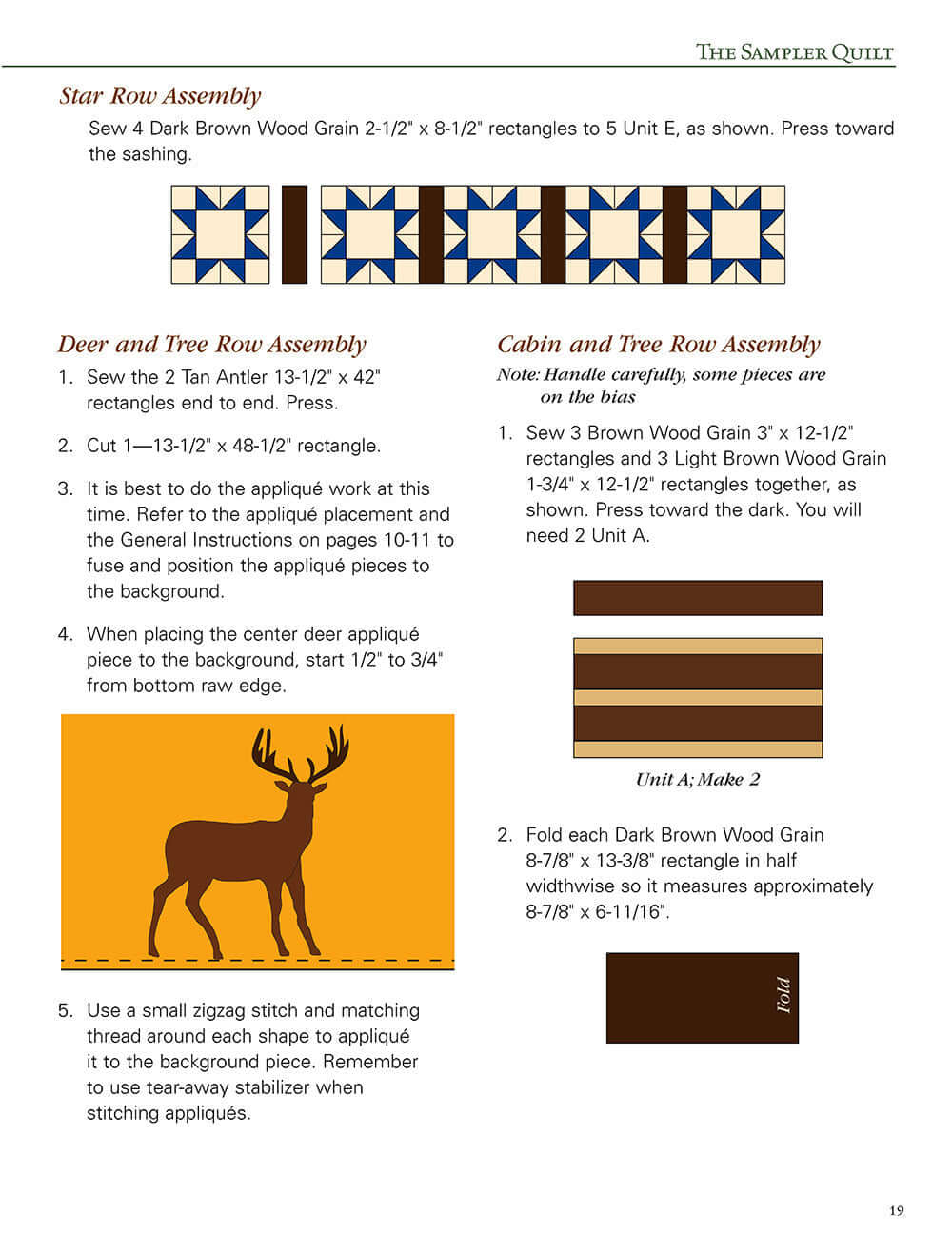 THE SAMPLER QUILT

Star Row Assembly

Sew 4 Dark Brown Wood Grain 2-1/2" x 8-1/2" rectangles to 5 Unit E, as shown. Press toward the sashing.

Deer and Tree Row Assembly

1. Sew the 2 Tan Antler 13-1/2" x 42" rectangles end to end. Press.

2. Cut 1—13-1/2" x 48-1/2" rectangle.

3. It is best to do the appliqué work at this time. Refer to the appliqué placement and the General Instructions on pages 10-11 to fuse and position the appliqué pieces to the background.

4. When placing the center deer appliqué piece to the background, start 1/2" to 3/4" from bottom raw edge.

5. Use a small zigzag stitch and matching thread around each shape to appliqué it to the background piece. Remember to use tear-away stabilizer when stitching appliqués.

Cabin and Tree Row Assembly

Note: Handle carefully, some pieces are on the bias

1. Sew 3 Brown Wood Grain 3" x 12-1/2" rectangles and 3 Light Brown Wood Grain 1-3/4" x 12-1/2" rectangles together, as shown. Press toward the dark. You will need 2 Unit A.

Unit A; Make 2

2. Fold each Dark Brown Wood Grain 8-7/8" x 13-3/8" rectangle in half widthwise so it measures approximately 8-7/8" x 6-11/16".

Fold

19