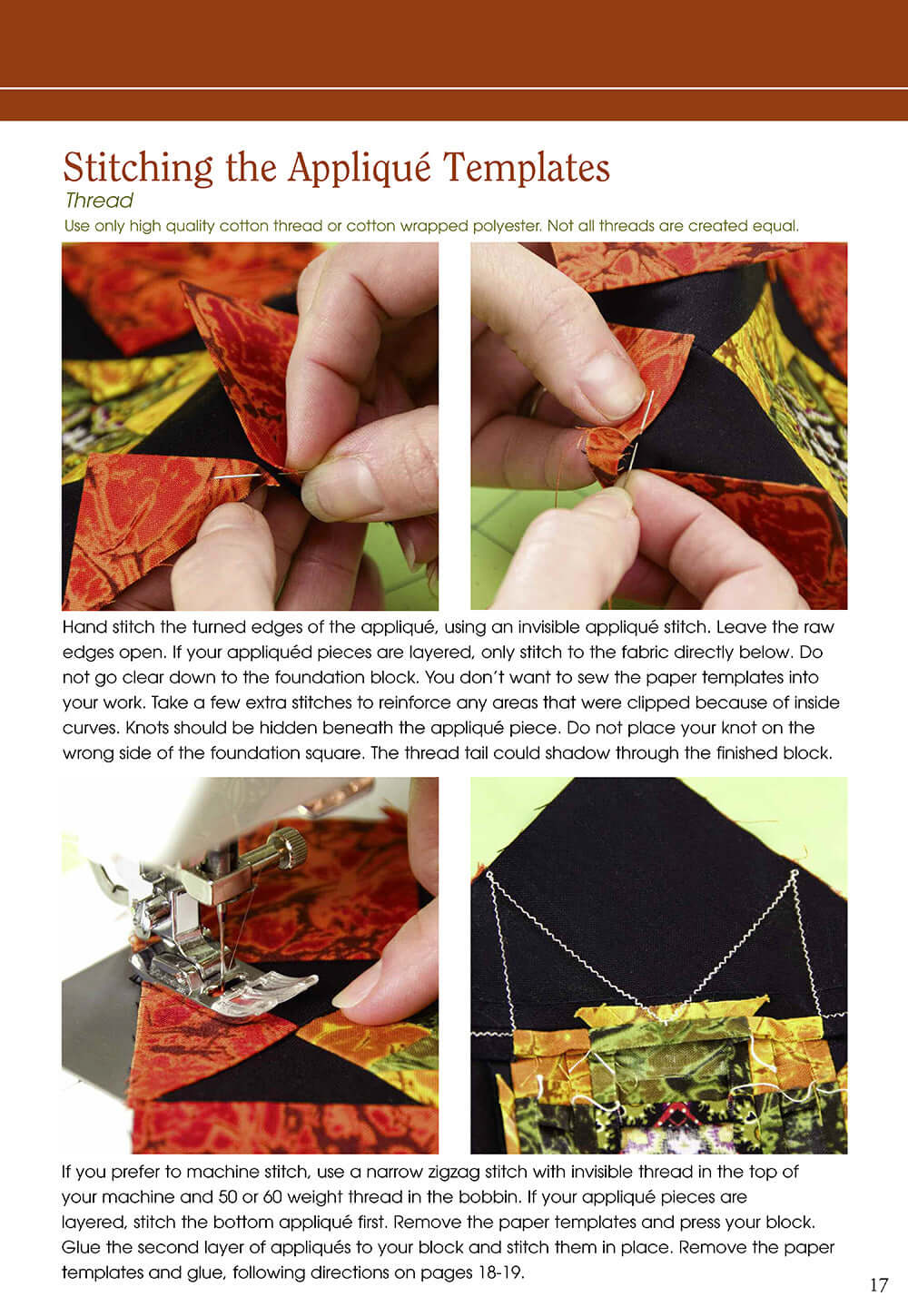 Stitching the Appliqué Templates

Thread

Use only high quality cotton thread or cotton wrapped polyester. Not all threads are created equal.

Hand stitch the turned edges of the appliqué, using an invisible appliqué stitch. Leave the raw edges open. If your appliquéd pieces are layered, only stitch to the fabric directly below. Do not go clear down to the foundation block. You don't want to sew the paper templates into your work. Take a few extra stitches to reinforce any areas that were clipped because of inside curves. Knots should be hidden beneath the appliqué piece. Do not place your knot on the wrong side of the foundation square. The thread tail could shadow through the finished block.

If you prefer to machine stitch, use a narrow zigzag stitch with invisible thread in the top of your machine and 50 or 60 weight thread in the bobbin. If your appliqué pieces are layered, stitch the bottom appliqué first. Remove the paper templates and press your block. Glue the second layer of appliqués to your block and stitch them in place. Remove the paper templates and glue, following directions on pages 18-19.

17