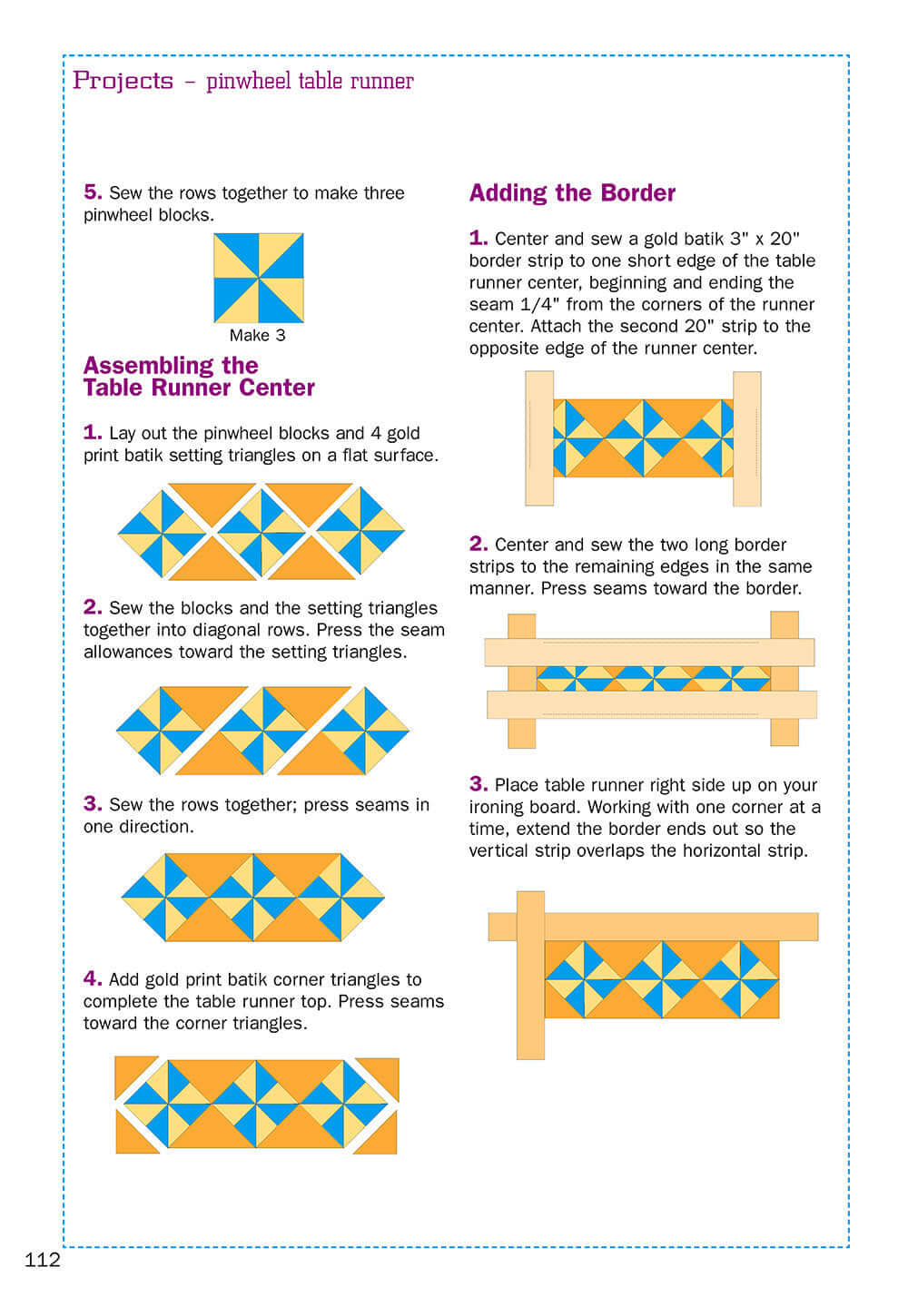 Projects – pinwheel table runner

5. Sew the rows together to make three pinwheel blocks.

Make 3

Assembling the Table Runner Center

1. Lay out the pinwheel blocks and 4 gold print batik setting triangles on a flat surface.

2. Sew the blocks and the setting triangles together into diagonal rows. Press the seam allowances toward the setting triangles.

3. Sew the rows together; press seams in one direction.

4. Add gold print batik corner triangles to complete the table runner top. Press seams toward the corner triangles.

Adding the Border

1. Center and sew a gold batik 3" x 20" border strip to one short edge of the table runner center, beginning and ending the seam 1/4" from the corners of the runner center. Attach the second 20" strip to the opposite edge of the runner center.

2. Center and sew the two long border strips to the remaining edges in the same manner. Press seams toward the border.

3. Place table runner right side up on your ironing board. Working with one corner at a time, extend the border ends out so the vertical strip overlaps the horizontal strip.

112