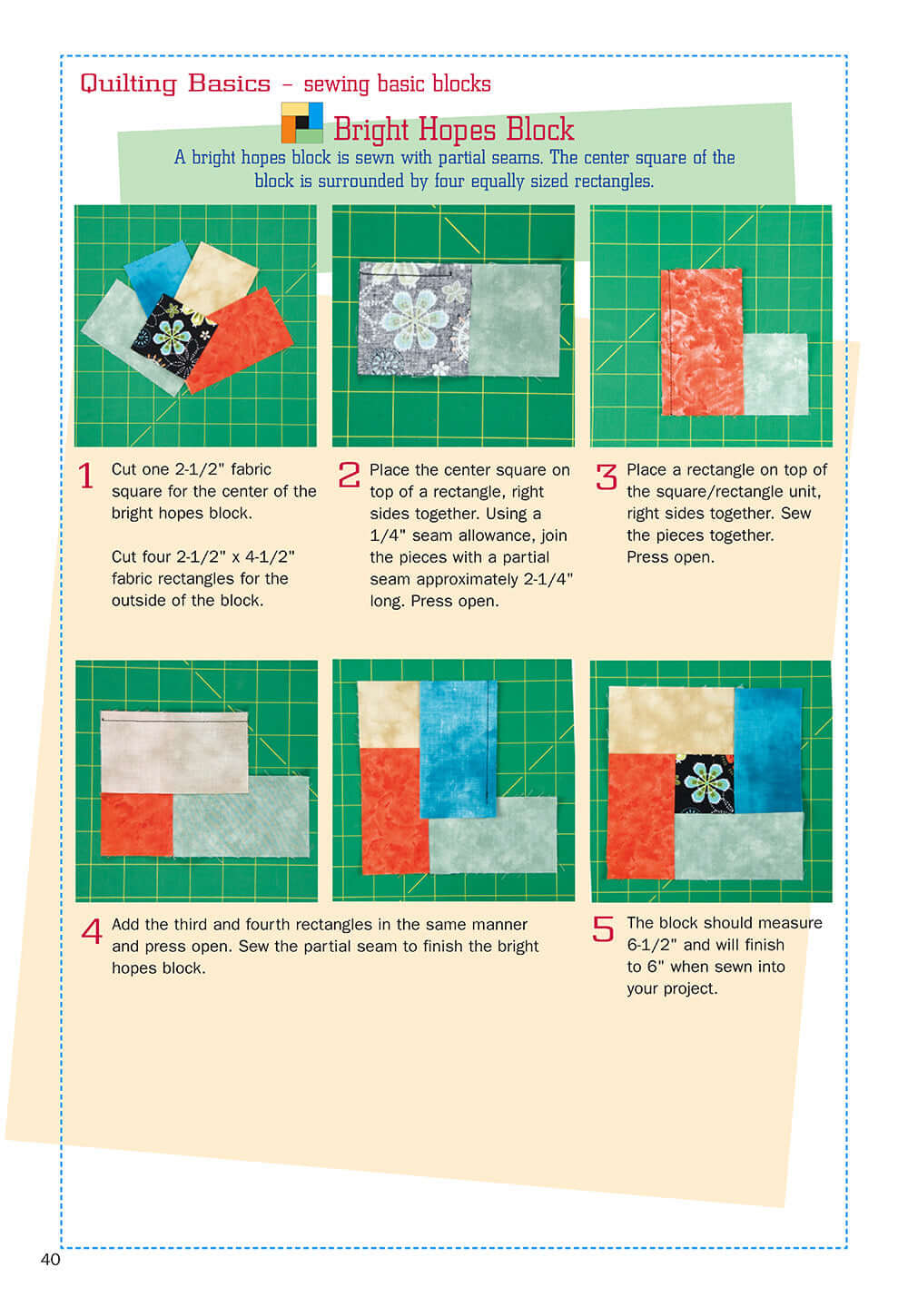 Quilting Basics – sewing basic blocks

Bright Hopes Block

A bright hopes block is sewn with partial seams. The center square of the block is surrounded by four equally sized rectangles.

1 Cut one 2-1/2" fabric square for the center of the bright hopes block.

Cut four 2-1/2" x 4-1/2" fabric rectangles for the outside of the block.

2 Place the center square on top of a rectangle, right sides together. Using a 1/4" seam allowance, join the pieces with a partial seam approximately 2-1/4" long. Press open.

3 Place a rectangle on top of the square/rectangle unit, right sides together. Sew the pieces together. Press open.

4 Add the third and fourth rectangles in the same manner and press open. Sew the partial seam to finish the bright hopes block.

5 The block should measure 6-1/2" and will finish to 6" when sewn into your project.

40