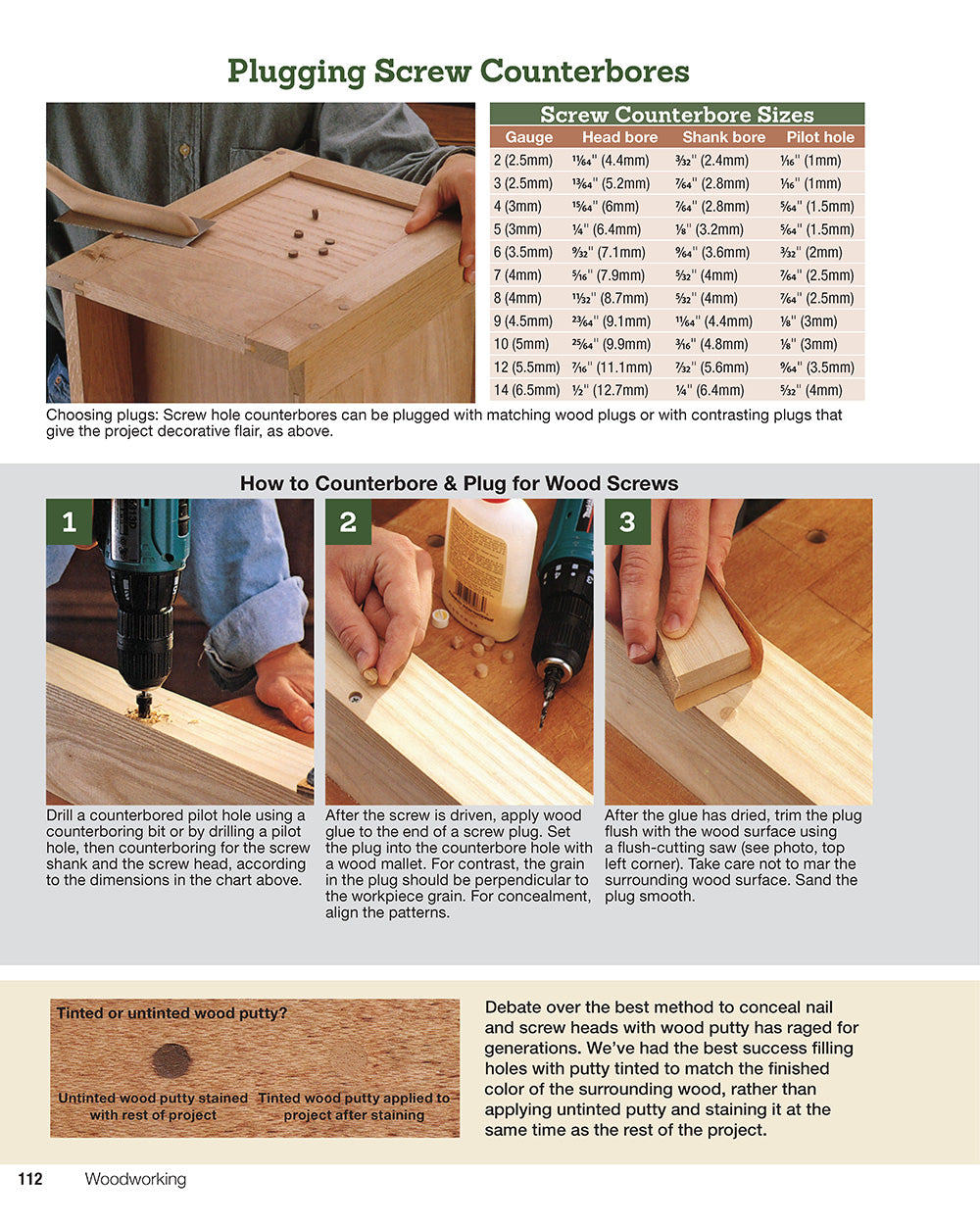 Plugging Screw Counterbores

Screw Counterbore Sizes

| Gauge | Head bore | Shank bore | Pilot hole |
|---|---|---|---|
| 2 (2.5mm) | $\frac{11}{64}$" (4.4mm) | $\frac{3}{32}$" (2.4mm) | $\frac{1}{16}$" (1mm) |
| 3 (2.5mm) | $\frac{13}{64}$" (5.2mm) | $\frac{7}{64}$" (2.8mm) | $\frac{1}{16}$" (1mm) |
| 4 (3mm) | $\frac{15}{64}$" (6mm) | $\frac{7}{64}$" (2.8mm) | $\frac{5}{64}$" (1.5mm) |
| 5 (3mm) | $\frac{1}{4}$" (6.4mm) | $\frac{1}{8}$" (3.2mm) | $\frac{5}{64}$" (1.5mm) |
| 6 (3.5mm) | $\frac{9}{32}$" (7.1mm) | $\frac{9}{64}$" (3.6mm) | $\frac{3}{32}$" (2mm) |
| 7 (4mm) | $\frac{5}{16}$" (7.9mm) | $\frac{5}{32}$" (4mm) | $\frac{7}{64}$" (2.5mm) |
| 8 (4mm) | $\frac{11}{32}$" (8.7mm) | $\frac{5}{32}$" (4mm) | $\frac{7}{64}$" (2.5mm) |
| 9 (4.5mm) | $\frac{23}{64}$" (9.1mm) | $\frac{11}{64}$" (4.4mm) | $\frac{1}{8}$" (3mm) |
| 10 (5mm) | $\frac{25}{64}$" (9.9mm) | $\frac{3}{16}$" (4.8mm) | $\frac{1}{8}$" (3mm) |
| 12 (5.5mm) | $\frac{7}{16}$" (11.1mm) | $\frac{7}{32}$" (5.6mm) | $\frac{9}{64}$" (3.5mm) |
| 14 (6.5mm) | $\frac{1}{2}$" (12.7mm) | $\frac{1}{4}$" (6.4mm) | $\frac{5}{32}$" (4mm) |

Choosing plugs: Screw hole counterbores can be plugged with matching wood plugs or with contrasting plugs that give the project decorative flair, as above.

How to Counterbore & Plug for Wood Screws

1

Drill a counterbored pilot hole using a counterboring bit or by drilling a pilot hole, then counterboring for the screw shank and the screw head, according to the dimensions in the chart above.

2

After the screw is driven, apply wood glue to the end of a screw plug. Set the plug into the counterbore hole with a wood mallet. For contrast, the grain in the plug should be perpendicular to the workpiece grain. For concealment, align the patterns.

3

After the glue has dried, trim the plug flush with the wood surface using a flush-cutting saw (see photo, top left corner). Take care not to mar the surrounding wood surface. Sand the plug smooth.

Tinted or untinted wood putty?

Untinted wood putty stained with rest of project

Tinted wood putty applied to project after staining

Debate over the best method to conceal nail and screw heads with wood putty has raged for generations. We've had the best success filling holes with putty tinted to match the finished color of the surrounding wood, rather than applying untinted putty and staining it at the same time as the rest of the project.

112 Woodworking