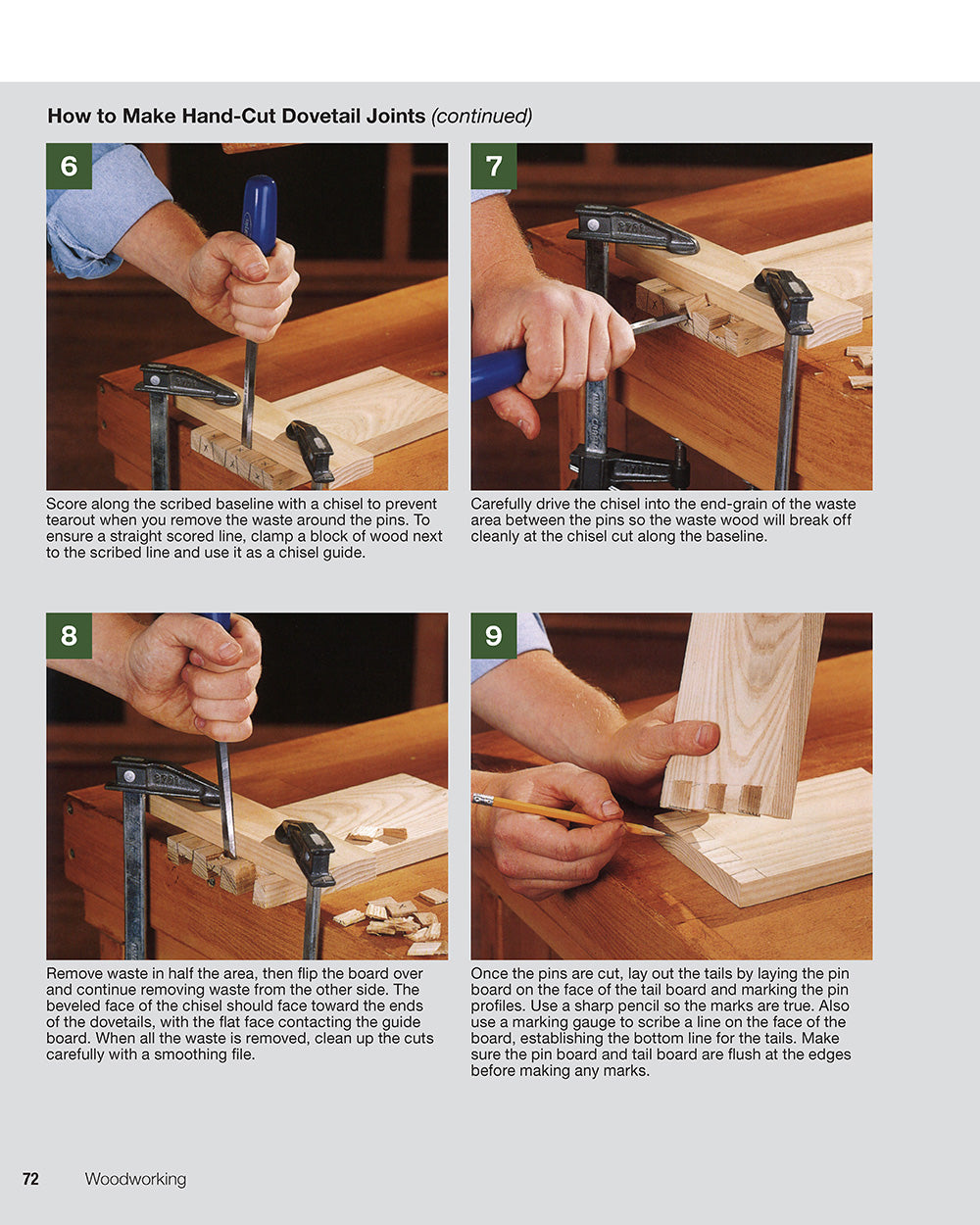 How to Make Hand-Cut Dovetail Joints (continued)

6

Score along the scribed baseline with a chisel to prevent tearout when you remove the waste around the pins. To ensure a straight scored line, clamp a block of wood next to the scribed line and use it as a chisel guide.

7

Carefully drive the chisel into the end-grain of the waste area between the pins so the waste wood will break off cleanly at the chisel cut along the baseline.

8

Remove waste in half the area, then flip the board over and continue removing waste from the other side. The beveled face of the chisel should face toward the ends of the dovetails, with the flat face contacting the guide board. When all the waste is removed, clean up the cuts carefully with a smoothing file.

9

Once the pins are cut, lay out the tails by laying the pin board on the face of the tail board and marking the pin profiles. Use a sharp pencil so the marks are true. Also use a marking gauge to scribe a line on the face of the board, establishing the bottom line for the tails. Make sure the pin board and tail board are flush at the edges before making any marks.

72 Woodworking