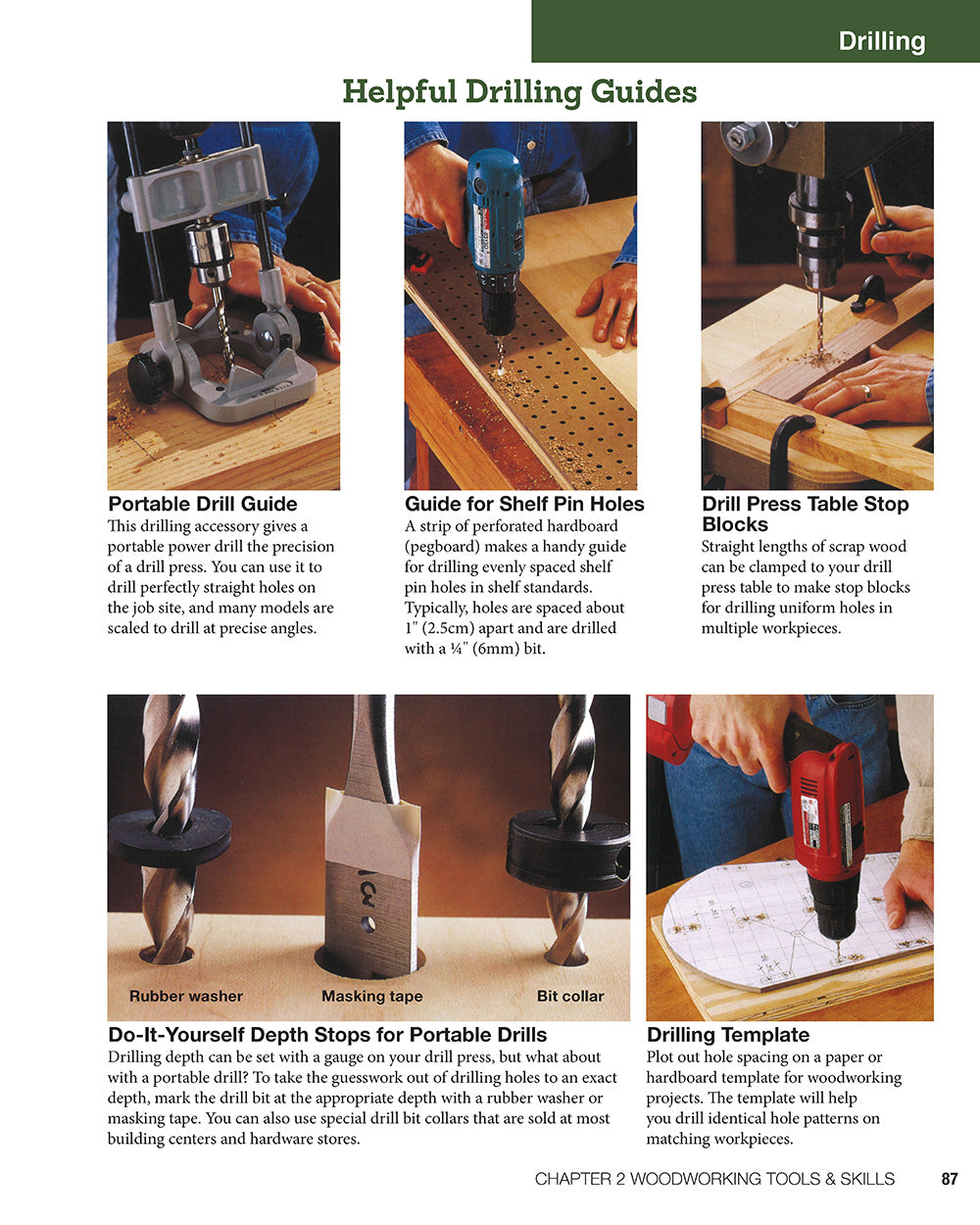 Drilling

Helpful Drilling Guides

Portable Drill Guide
This drilling accessory gives a portable power drill the precision of a drill press. You can use it to drill perfectly straight holes on the job site, and many models are scaled to drill at precise angles.

Guide for Shelf Pin Holes
A strip of perforated hardboard (pegboard) makes a handy guide for drilling evenly spaced shelf pin holes in shelf standards. Typically, holes are spaced about 1" (2.5cm) apart and are drilled with a ¼" (6mm) bit.

Drill Press Table Stop Blocks
Straight lengths of scrap wood can be clamped to your drill press table to make stop blocks for drilling uniform holes in multiple workpieces.

Rubber washer
Masking tape
Bit collar

Do-It-Yourself Depth Stops for Portable Drills
Drilling depth can be set with a gauge on your drill press, but what about with a portable drill? To take the guesswork out of drilling holes to an exact depth, mark the drill bit at the appropriate depth with a rubber washer or masking tape. You can also use special drill bit collars that are sold at most building centers and hardware stores.

Drilling Template
Plot out hole spacing on a paper or hardboard template for woodworking projects. The template will help you drill identical hole patterns on matching workpieces.

CHAPTER 2 WOODWORKING TOOLS & SKILLS 87