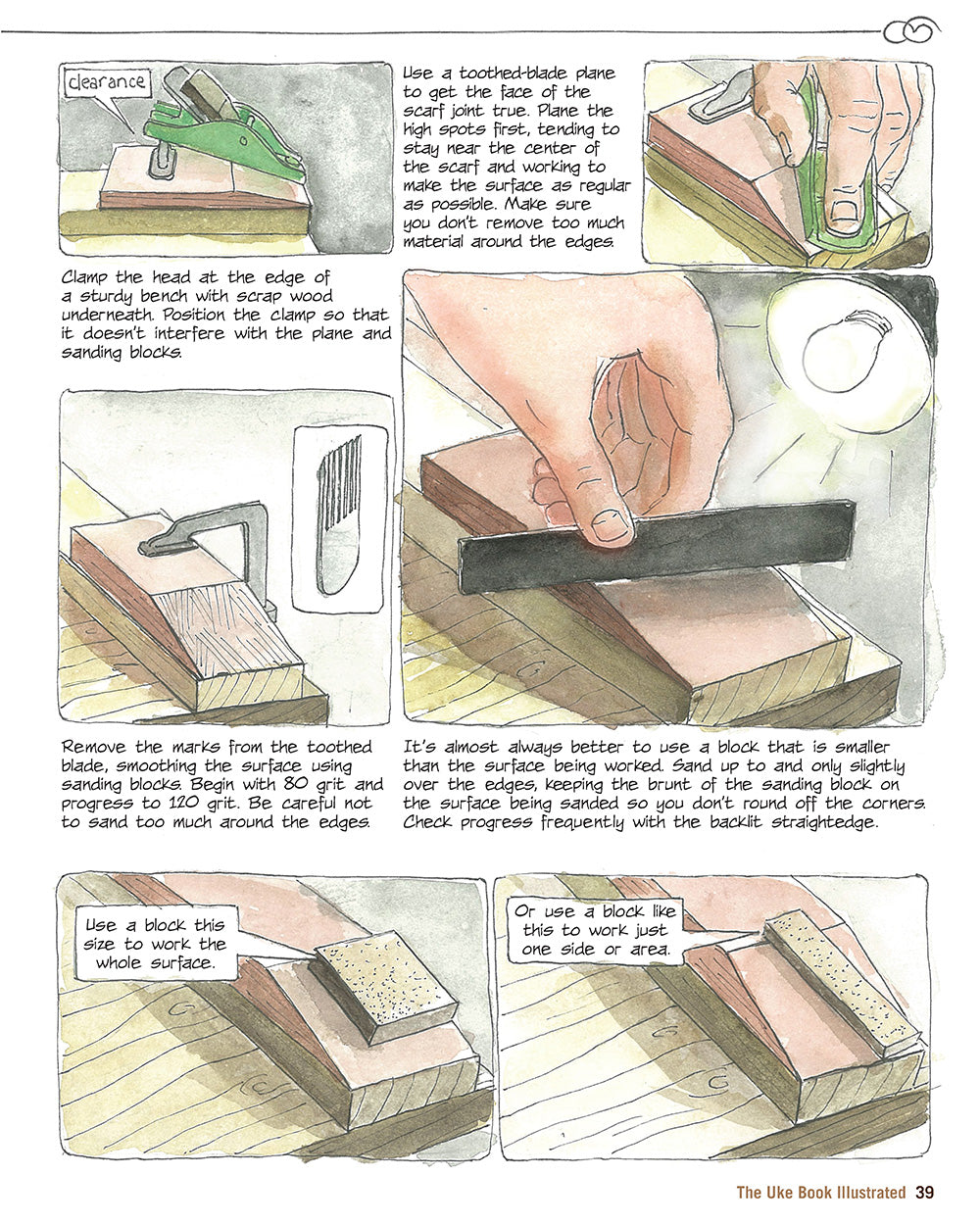 clearance

Use a toothed-blade plane to get the face of the scarf joint true. Plane the high spots first, tending to stay near the center of the scarf and working to make the surface as regular as possible. Make sure you don't remove too much material around the edges.

Clamp the head at the edge of a sturdy bench with scrap wood underneath. Position the clamp so that it doesn't interfere with the plane and sanding blocks.

Remove the marks from the toothed blade, smoothing the surface using sanding blocks. Begin with 80 grit and progress to 120 grit. Be careful not to sand too much around the edges.

It's almost always better to use a block that is smaller than the surface being worked. Sand up to and only slightly over the edges, keeping the brunt of the sanding block on the surface being sanded so you don't round off the corners. Check progress frequently with the backlit straightedge.

Use a block this size to work the whole surface.

Or use a block like this to work just one side or area.

The Uke Book Illustrated 39