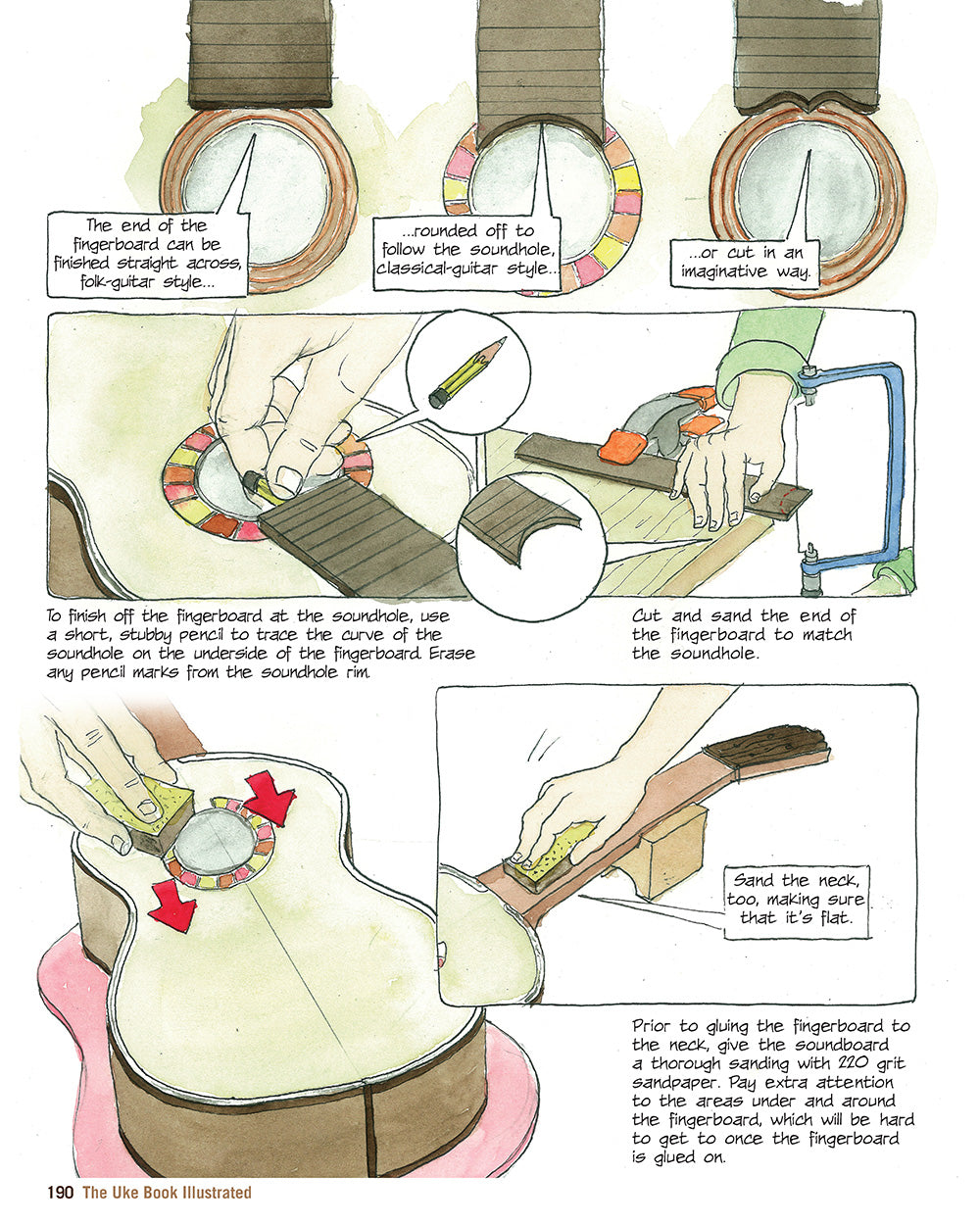 The end of the fingerboard can be finished straight across, folk-guitar style...

...rounded off to follow the soundhole, classical-guitar style...

...or cut in an imaginative way.

To finish off the fingerboard at the soundhole, use a short, stubby pencil to trace the curve of the soundhole on the underside of the fingerboard. Erase any pencil marks from the soundhole rim.

Cut and sand the end of the fingerboard to match the soundhole.

Sand the neck, too, making sure that it's flat.

Prior to gluing the fingerboard to the neck, give the soundboard a thorough sanding with 220 grit sandpaper. Pay extra attention to the areas under and around the fingerboard, which will be hard to get to once the fingerboard is glued on.

190 The Uke Book Illustrated