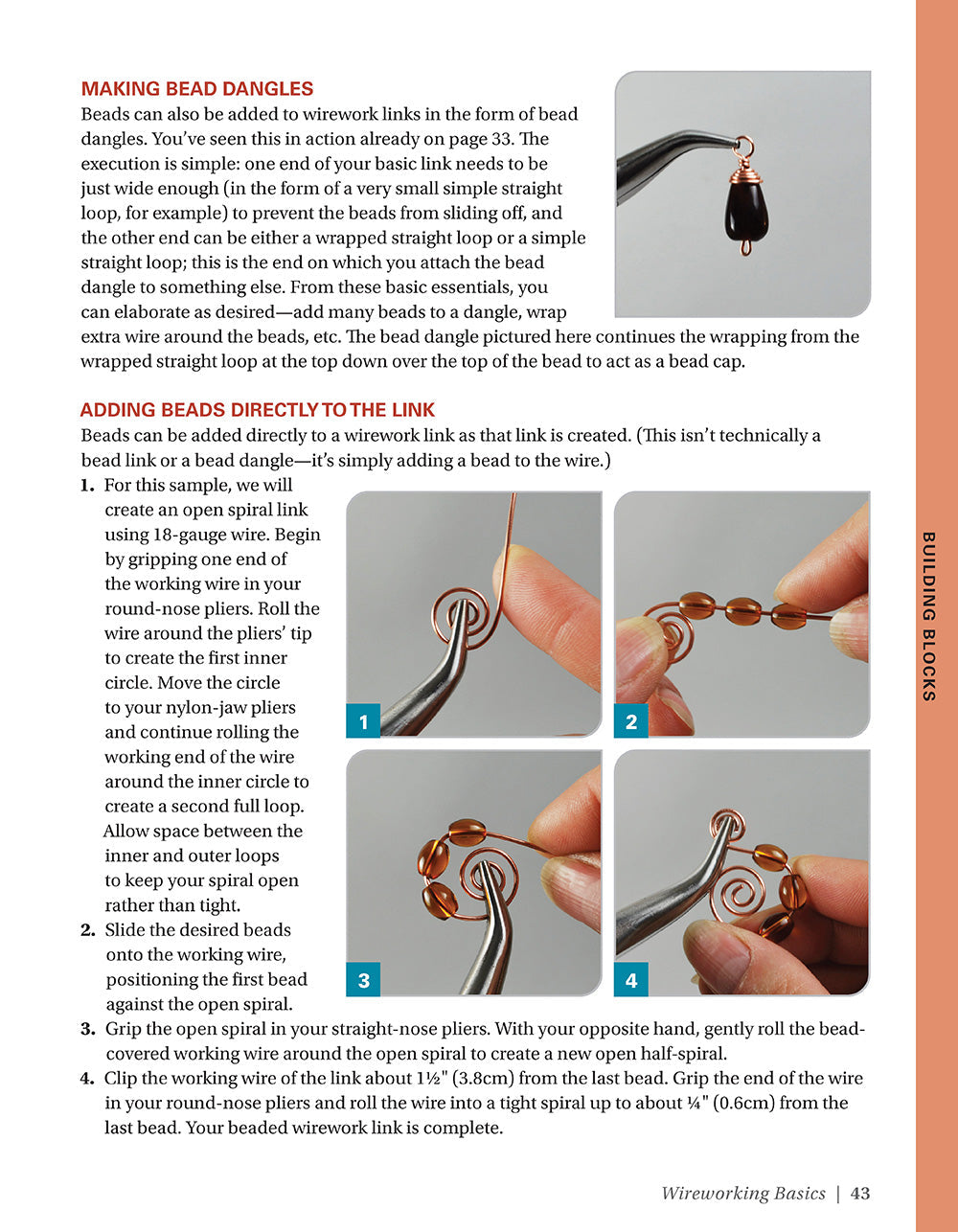 MAKING BEAD DANGLES

Beads can also be added to wirework links in the form of bead dangles. You've seen this in action already on page 33. The execution is simple: one end of your basic link needs to be just wide enough (in the form of a very small simple straight loop, for example) to prevent the beads from sliding off, and the other end can be either a wrapped straight loop or a simple straight loop; this is the end on which you attach the bead dangle to something else. From these basic essentials, you can elaborate as desired—add many beads to a dangle, wrap extra wire around the beads, etc. The bead dangle pictured here continues the wrapping from the wrapped straight loop at the top down over the top of the bead to act as a bead cap.

ADDING BEADS DIRECTLY TO THE LINK

Beads can be added directly to a wirework link as that link is created. (This isn't technically a bead link or a bead dangle—it's simply adding a bead to the wire.)

1. For this sample, we will create an open spiral link using 18-gauge wire. Begin by gripping one end of the working wire in your round-nose pliers. Roll the wire around the pliers' tip to create the first inner circle. Move the circle to your nylon-jaw pliers and continue rolling the working end of the wire around the inner circle to create a second full loop. Allow space between the inner and outer loops to keep your spiral open rather than tight.
2. Slide the desired beads onto the working wire, positioning the first bead against the open spiral.
3. Grip the open spiral in your straight-nose pliers. With your opposite hand, gently roll the bead-covered working wire around the open spiral to create a new open half-spiral.
4. Clip the working wire of the link about 1½" (3.8cm) from the last bead. Grip the end of the wire in your round-nose pliers and roll the wire into a tight spiral up to about ¼" (0.6cm) from the last bead. Your beaded wirework link is complete.

1

2

3

4

BUILDING BLOCKS

Wireworking Basics | 43