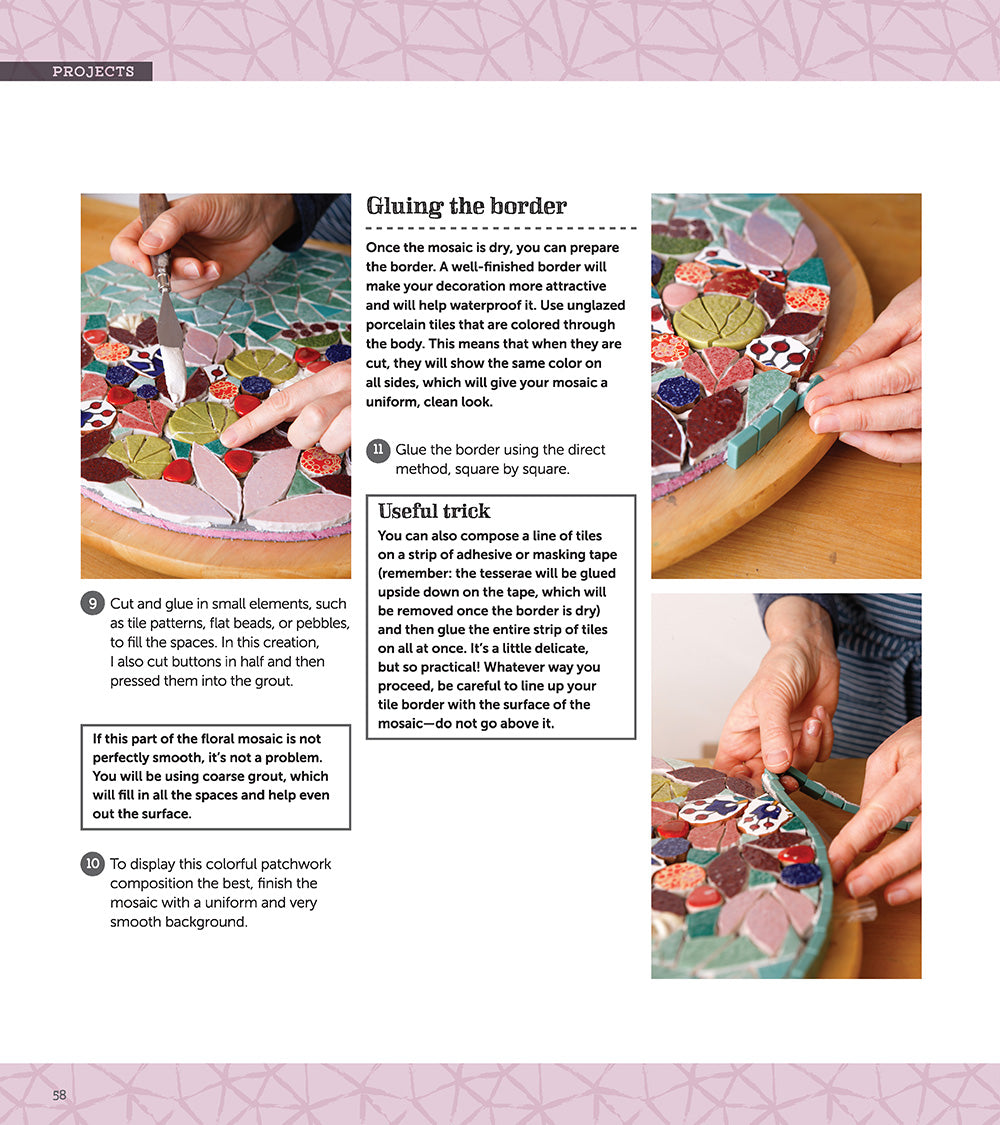 PROJECTS

9 Cut and glue in small elements, such as tile patterns, flat beads, or pebbles, to fill the spaces. In this creation, I also cut buttons in half and then pressed them into the grout.

If this part of the floral mosaic is not perfectly smooth, it's not a problem. You will be using coarse grout, which will fill in all the spaces and help even out the surface.

10 To display this colorful patchwork composition the best, finish the mosaic with a uniform and very smooth background.

Gluing the border

Once the mosaic is dry, you can prepare the border. A well-finished border will make your decoration more attractive and will help waterproof it. Use unglazed porcelain tiles that are colored through the body. This means that when they are cut, they will show the same color on all sides, which will give your mosaic a uniform, clean look.

11 Glue the border using the direct method, square by square.

Useful trick

You can also compose a line of tiles on a strip of adhesive or masking tape (remember: the tesserae will be glued upside down on the tape, which will be removed once the border is dry) and then glue the entire strip of tiles on all at once. It's a little delicate, but so practical! Whatever way you proceed, be careful to line up your tile border with the surface of the mosaic—do not go above it.

58