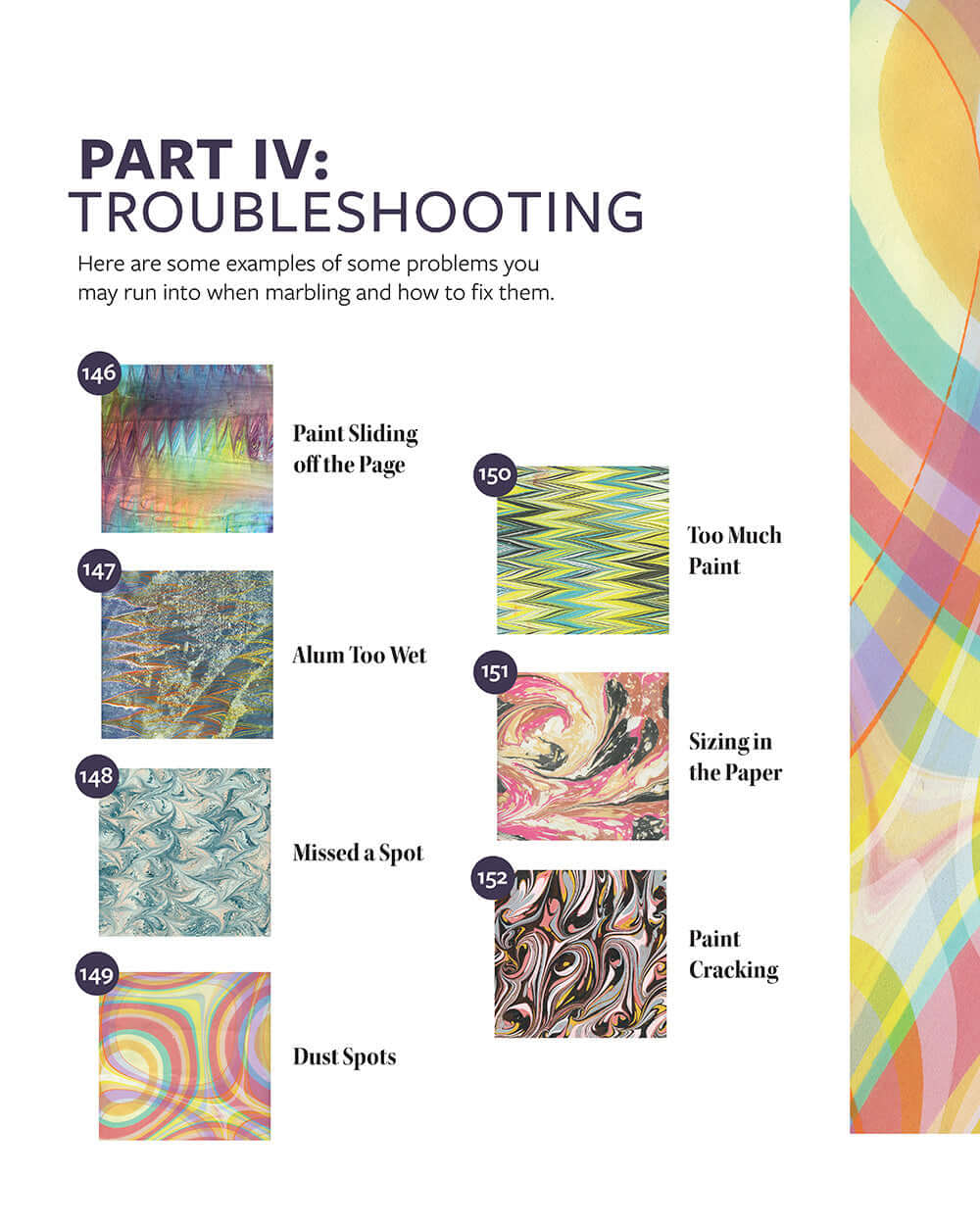 PART IV:
TROUBLESHOOTING

Here are some examples of some problems you may run into when marbling and how to fix them.

146
Paint Sliding off the Page

147
Alum Too Wet

148
Missed a Spot

149
Dust Spots

150
Too Much Paint

151
Sizing in the Paper

152
Paint Cracking