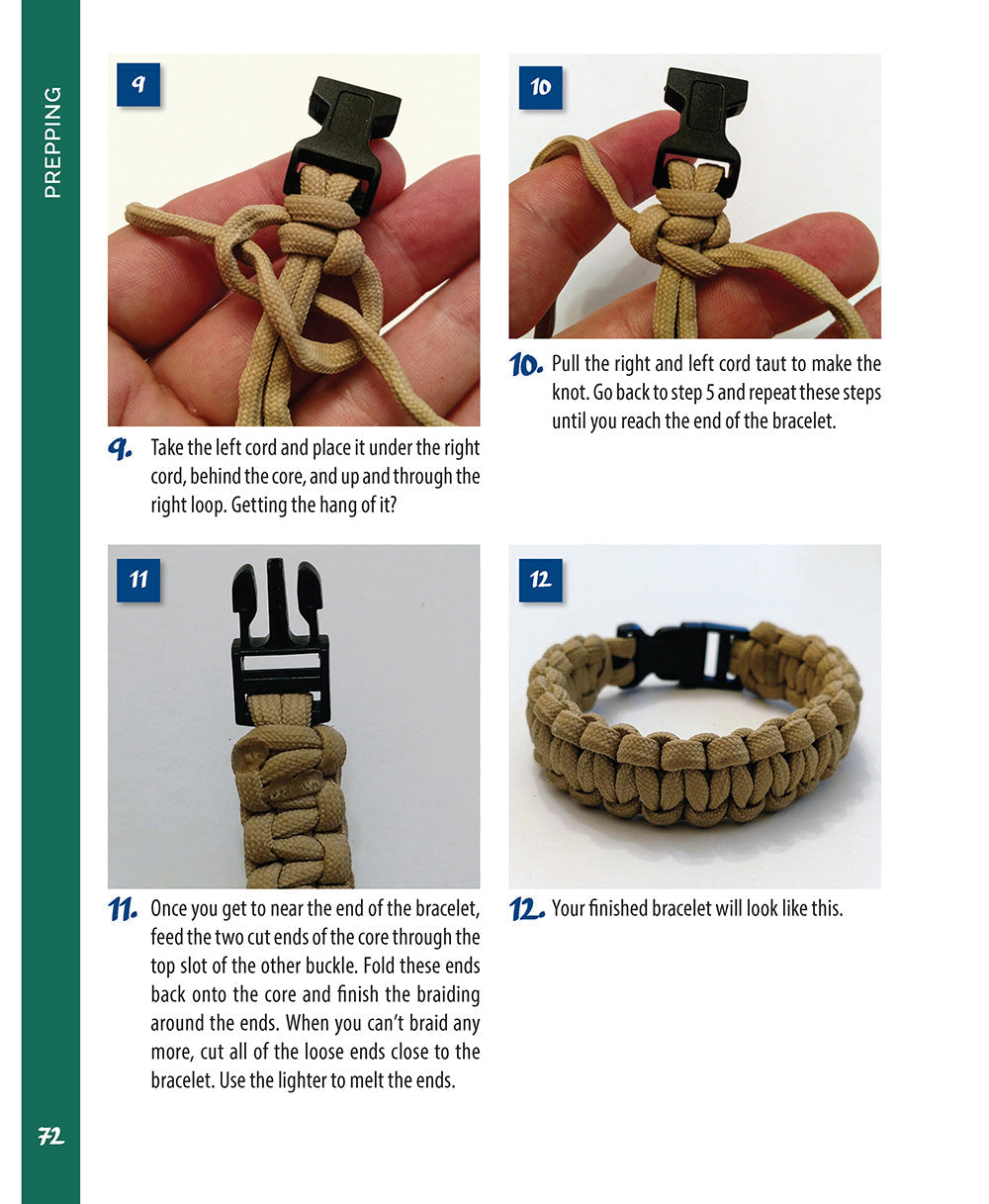 PREPPING

9

9. Take the left cord and place it under the right cord, behind the core, and up and through the right loop. Getting the hang of it?

10

10. Pull the right and left cord taut to make the knot. Go back to step 5 and repeat these steps until you reach the end of the bracelet.

11

11. Once you get to near the end of the bracelet, feed the two cut ends of the core through the top slot of the other buckle. Fold these ends back onto the core and finish the braiding around the ends. When you can't braid any more, cut all of the loose ends close to the bracelet. Use the lighter to melt the ends.

12

12. Your finished bracelet will look like this.

72