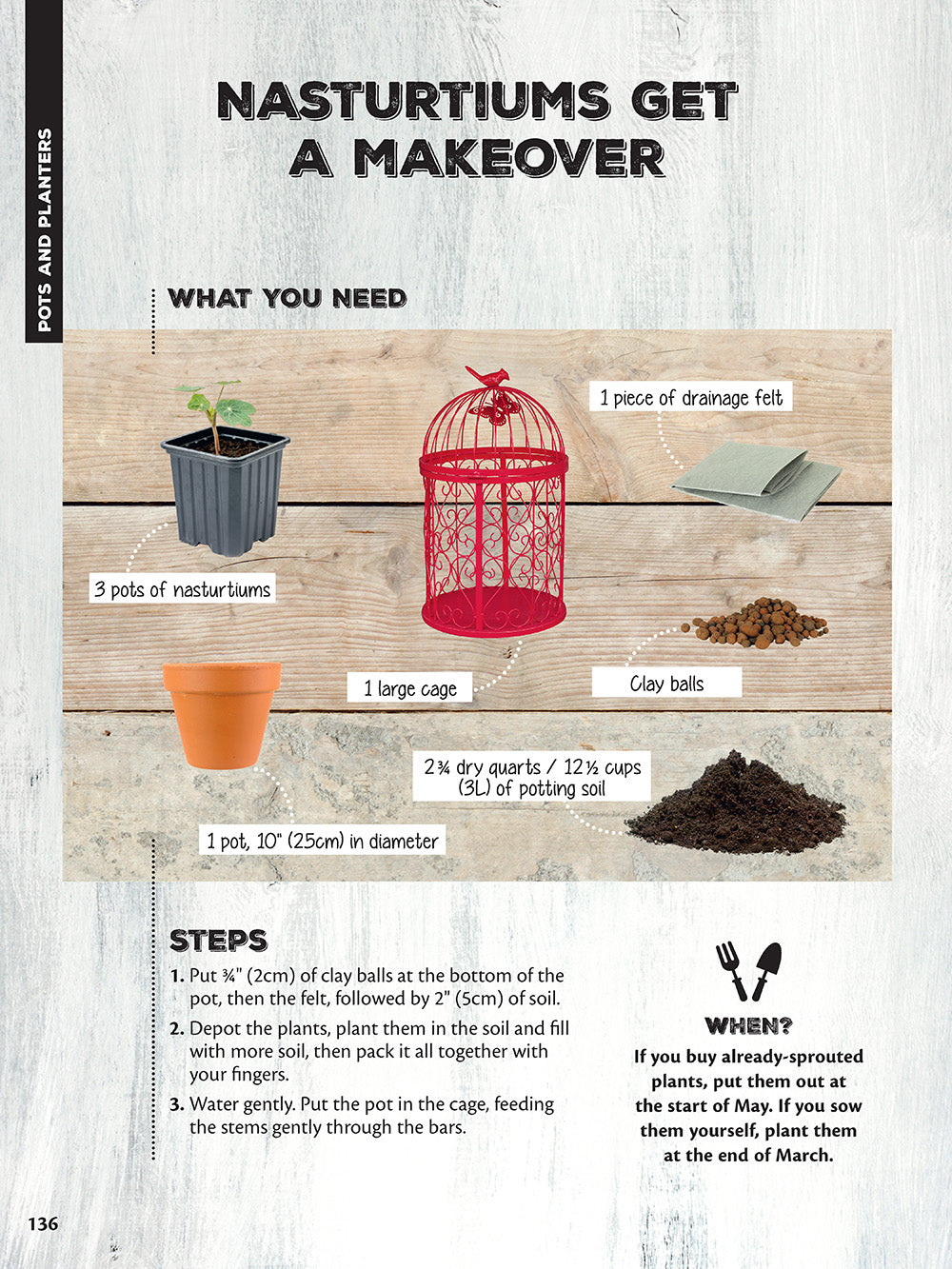 POTS AND PLANTERS

NASTURTIUMS GET A MAKEOVER

WHAT YOU NEED

1 piece of drainage felt

3 pots of nasturtiums

1 large cage

Clay balls

2¾ dry quarts / 12½ cups (3L) of potting soil

1 pot, 10" (25cm) in diameter

STEPS

1. Put ¾" (2cm) of clay balls at the bottom of the pot, then the felt, followed by 2" (5cm) of soil.

2. Depot the plants, plant them in the soil and fill with more soil, then pack it all together with your fingers.

3. Water gently. Put the pot in the cage, feeding the stems gently through the bars.

WHEN?

If you buy already-sprouted plants, put them out at the start of May. If you sow them yourself, plant them at the end of March.

136