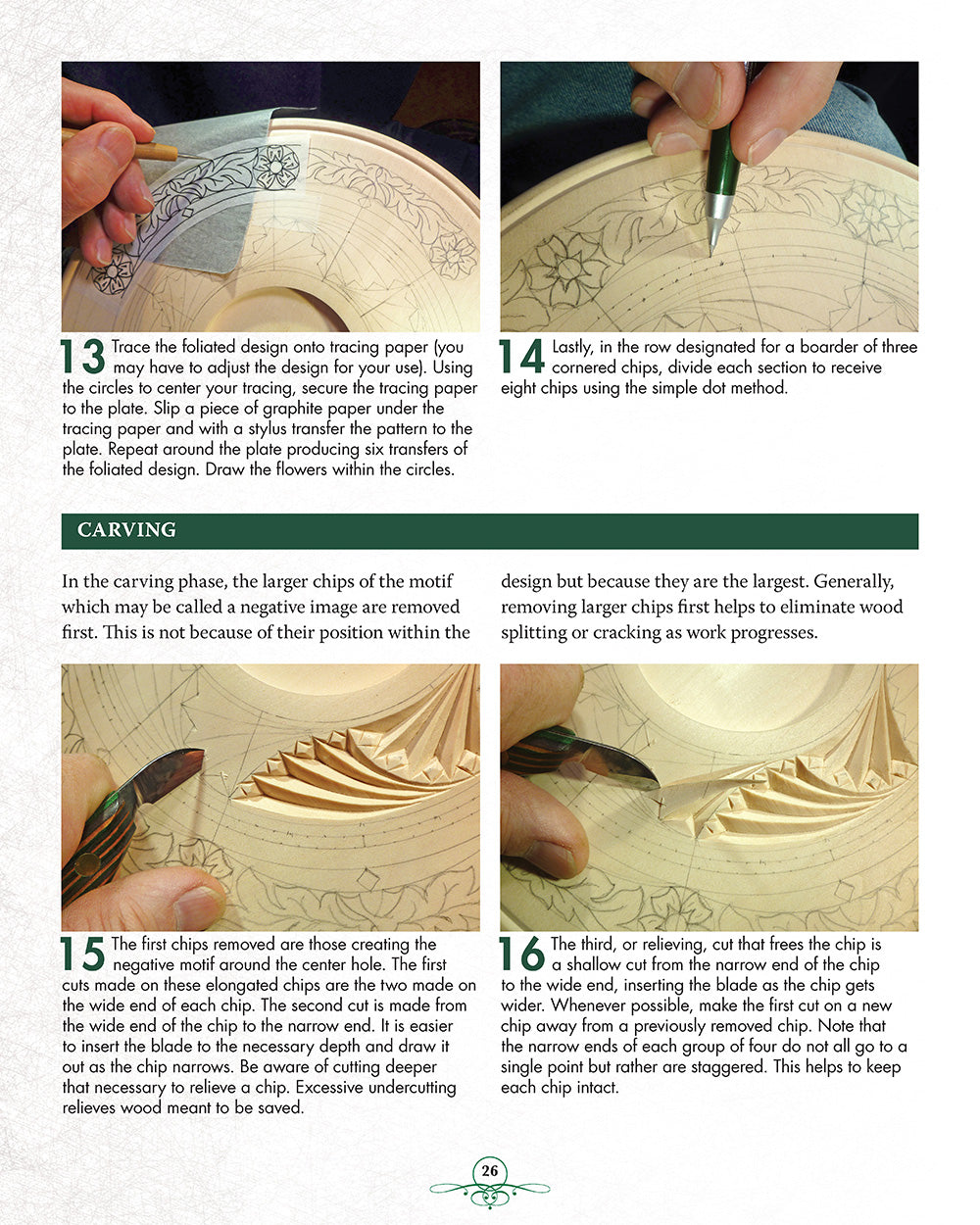 13 Trace the foliated design onto tracing paper (you may have to adjust the design for your use). Using the circles to center your tracing, secure the tracing paper to the plate. Slip a piece of graphite paper under the tracing paper and with a stylus transfer the pattern to the plate. Repeat around the plate producing six transfers of the foliated design. Draw the flowers within the circles.

14 Lastly, in the row designated for a boarder of three cornered chips, divide each section to receive eight chips using the simple dot method.

CARVING

In the carving phase, the larger chips of the motif which may be called a negative image are removed first. This is not because of their position within the design but because they are the largest. Generally, removing larger chips first helps to eliminate wood splitting or cracking as work progresses.

15 The first chips removed are those creating the negative motif around the center hole. The first cuts made on these elongated chips are the two made on the wide end of each chip. The second cut is made from the wide end of the chip to the narrow end. It is easier to insert the blade to the necessary depth and draw it out as the chip narrows. Be aware of cutting deeper that necessary to relieve a chip. Excessive undercutting relieves wood meant to be saved.

16 The third, or relieving, cut that frees the chip is a shallow cut from the narrow end of the chip to the wide end, inserting the blade as the chip gets wider. Whenever possible, make the first cut on a new chip away from a previously removed chip. Note that the narrow ends of each group of four do not all go to a single point but rather are staggered. This helps to keep each chip intact.

26