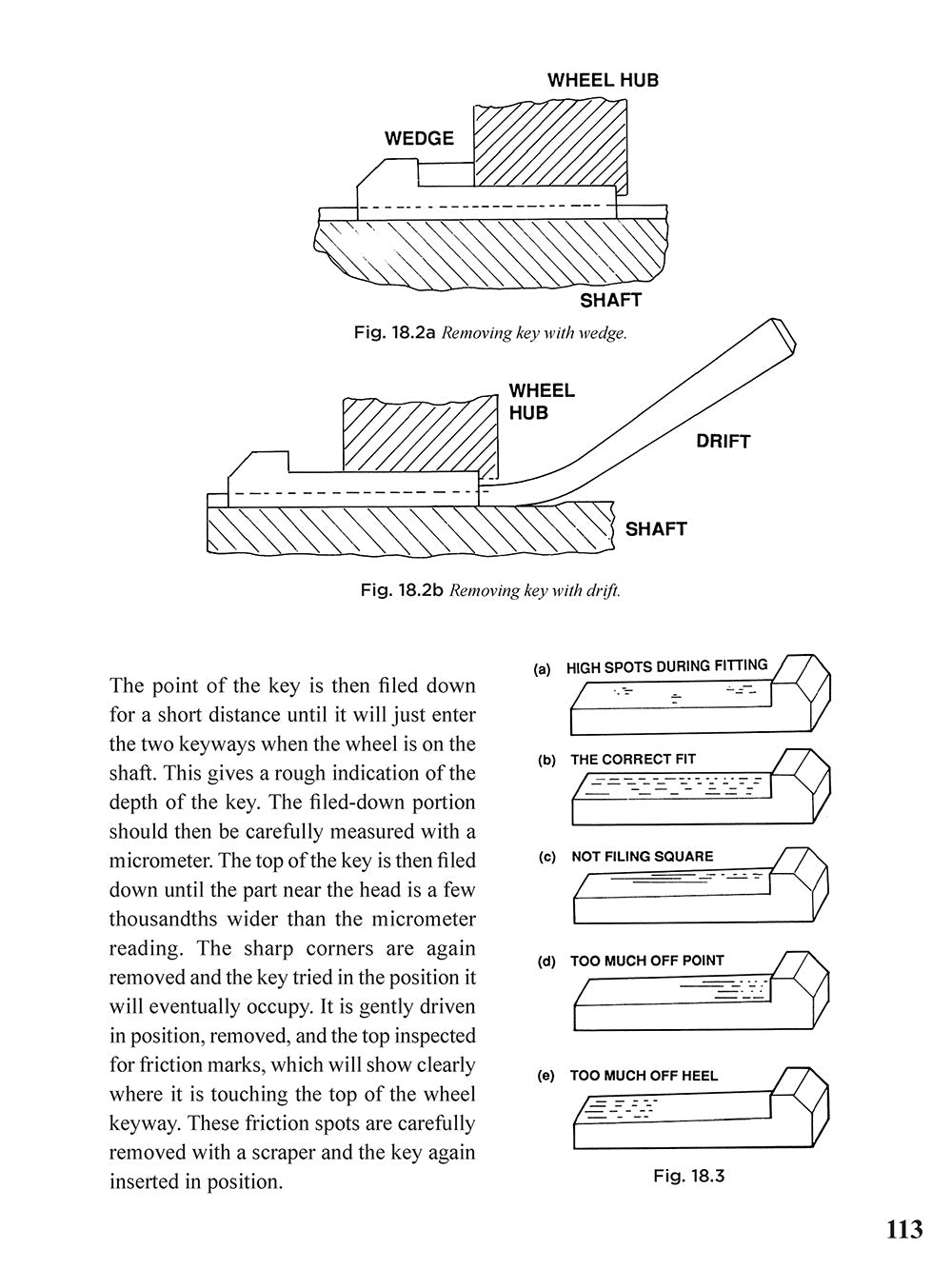 WHEEL HUB

WEDGE

SHAFT

Fig. 18.2a Removing key with wedge.

WHEEL HUB

DRIFT

SHAFT

Fig. 18.2b Removing key with drift.

The point of the key is then filed down for a short distance until it will just enter the two keyways when the wheel is on the shaft. This gives a rough indication of the depth of the key. The filed-down portion should then be carefully measured with a micrometer. The top of the key is then filed down until the part near the head is a few thousandths wider than the micrometer reading. The sharp corners are again removed and the key tried in the position it will eventually occupy. It is gently driven in position, removed, and the top inspected for friction marks, which will show clearly where it is touching the top of the wheel keyway. These friction spots are carefully removed with a scraper and the key again inserted in position.

(a) HIGH SPOTS DURING FITTING

(b) THE CORRECT FIT

(c) NOT FILING SQUARE

(d) TOO MUCH OFF POINT

(e) TOO MUCH OFF HEEL

Fig. 18.3

113