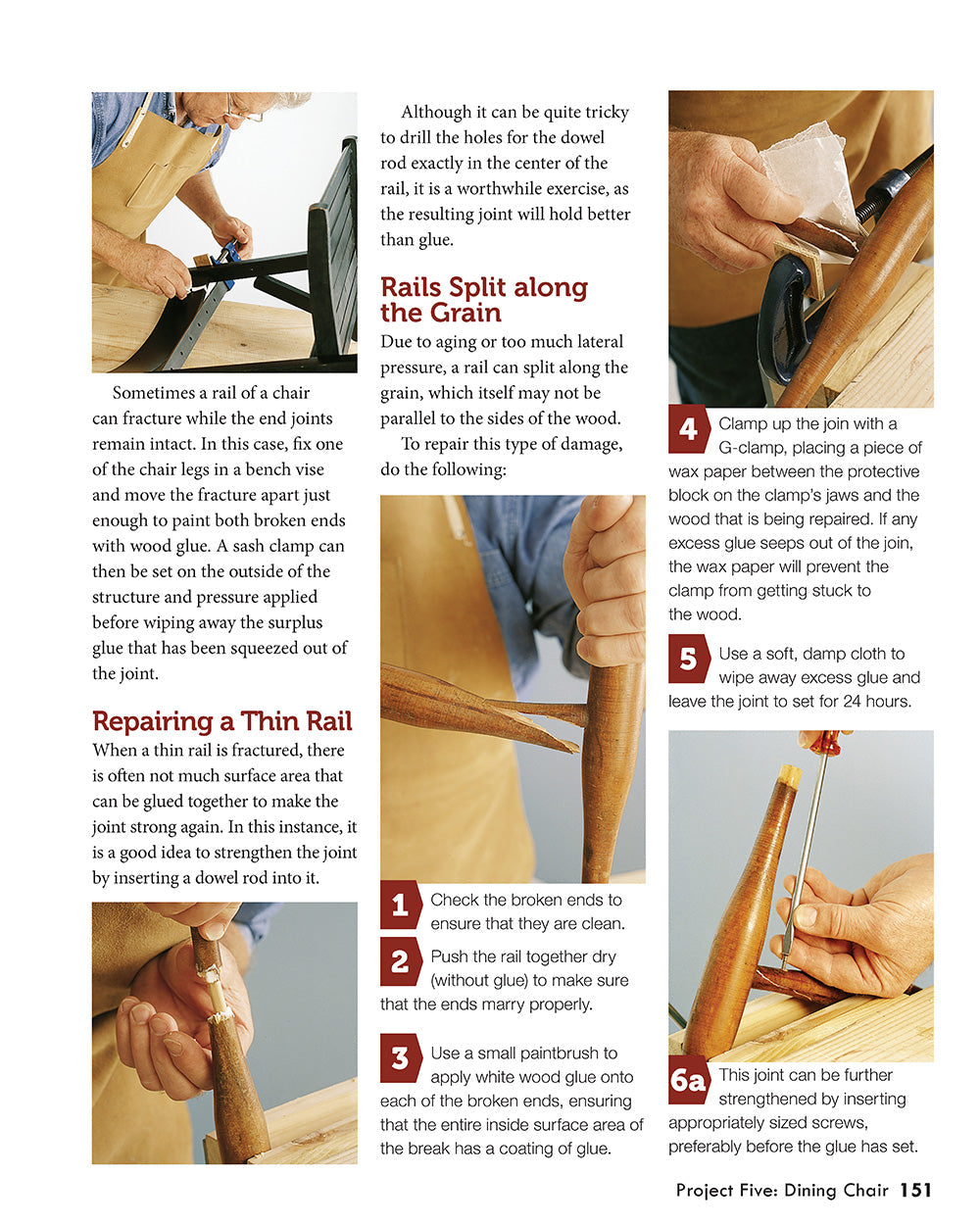 Sometimes a rail of a chair can fracture while the end joints remain intact. In this case, fix one of the chair legs in a bench vise and move the fracture apart just enough to paint both broken ends with wood glue. A sash clamp can then be set on the outside of the structure and pressure applied before wiping away the surplus glue that has been squeezed out of the joint.

Repairing a Thin Rail
When a thin rail is fractured, there is often not much surface area that can be glued together to make the joint strong again. In this instance, it is a good idea to strengthen the joint by inserting a dowel rod into it.

Although it can be quite tricky to drill the holes for the dowel rod exactly in the center of the rail, it is a worthwhile exercise, as the resulting joint will hold better than glue.

Rails Split along the Grain
Due to aging or too much lateral pressure, a rail can split along the grain, which itself may not be parallel to the sides of the wood.

To repair this type of damage, do the following:

1 Check the broken ends to ensure that they are clean.

2 Push the rail together dry (without glue) to make sure that the ends marry properly.

3 Use a small paintbrush to apply white wood glue onto each of the broken ends, ensuring that the entire inside surface area of the break has a coating of glue.

4 Clamp up the join with a G-clamp, placing a piece of wax paper between the protective block on the clamp's jaws and the wood that is being repaired. If any excess glue seeps out of the join, the wax paper will prevent the clamp from getting stuck to the wood.

5 Use a soft, damp cloth to wipe away excess glue and leave the joint to set for 24 hours.

6a This joint can be further strengthened by inserting appropriately sized screws, preferably before the glue has set.

Project Five: Dining Chair 151