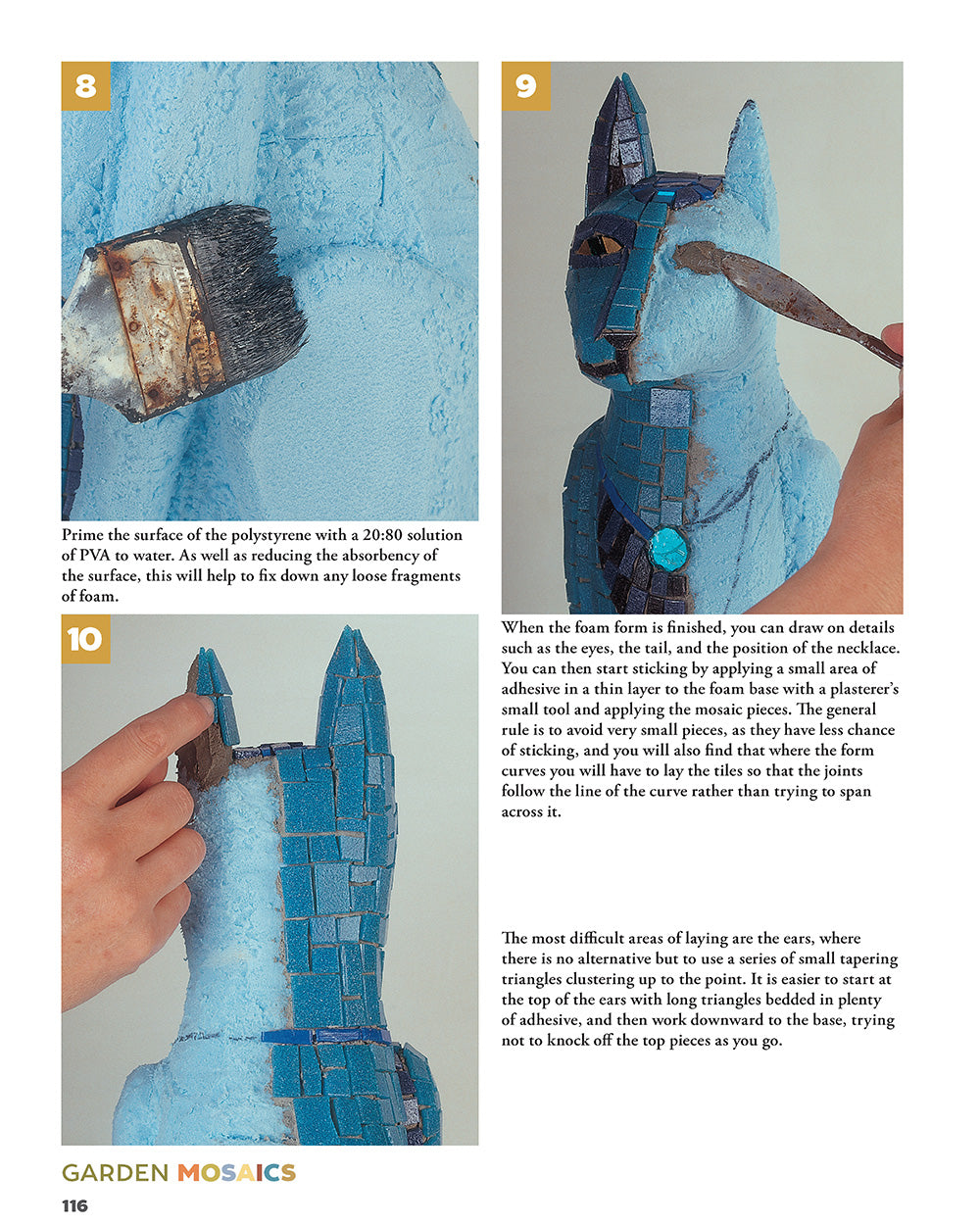 8

Prime the surface of the polystyrene with a 20:80 solution of PVA to water. As well as reducing the absorbency of the surface, this will help to fix down any loose fragments of foam.

9

When the foam form is finished, you can draw on details such as the eyes, the tail, and the position of the necklace. You can then start sticking by applying a small area of adhesive in a thin layer to the foam base with a plasterer's small tool and applying the mosaic pieces. The general rule is to avoid very small pieces, as they have less chance of sticking, and you will also find that where the form curves you will have to lay the tiles so that the joints follow the line of the curve rather than trying to span across it.

10

The most difficult areas of laying are the ears, where there is no alternative but to use a series of small tapering triangles clustering up to the point. It is easier to start at the top of the ears with long triangles bedded in plenty of adhesive, and then work downward to the base, trying not to knock off the top pieces as you go.

GARDEN MOSAICS

116