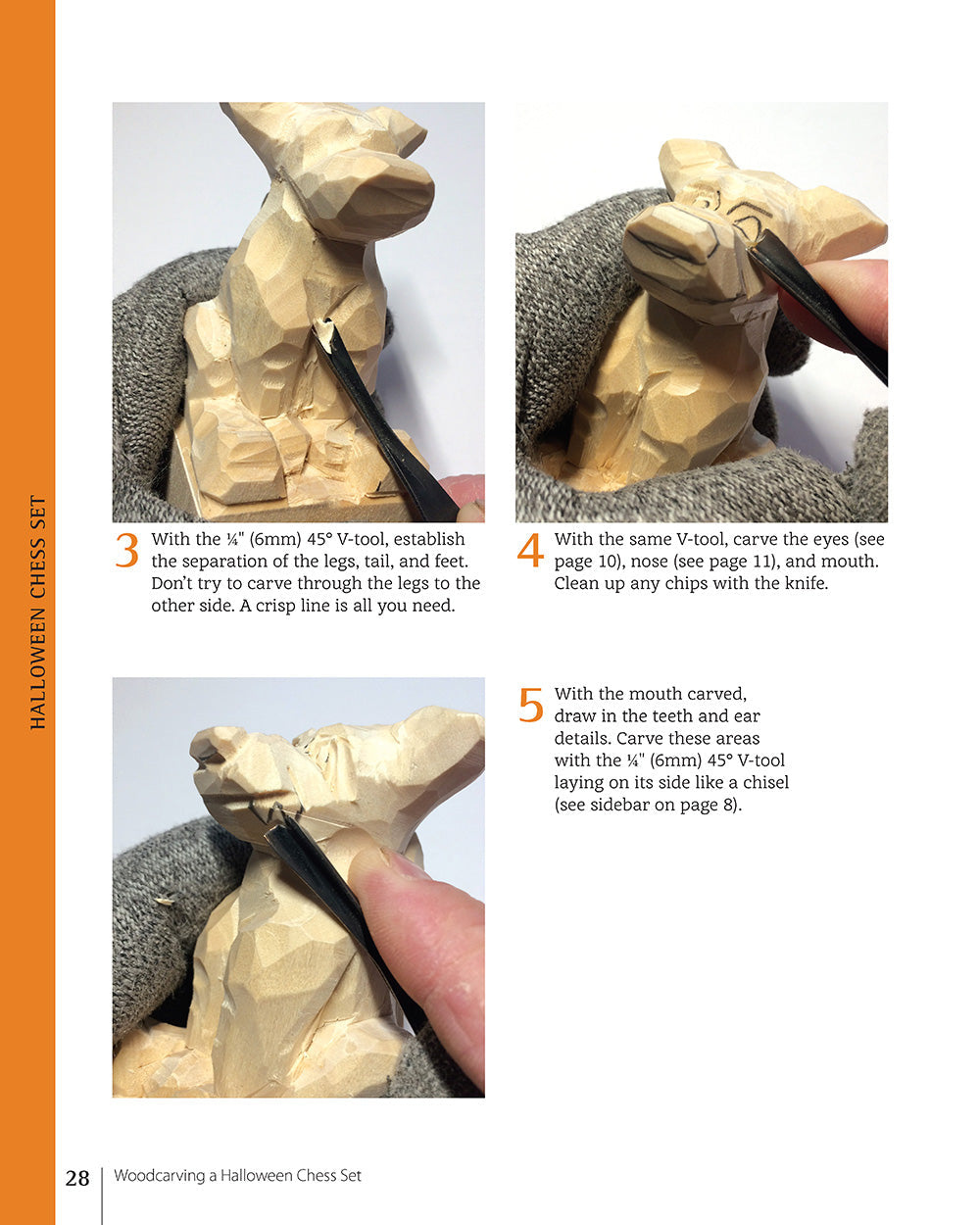 HALLOWEEN CHESS SET

3 With the ¼" (6mm) 45° V-tool, establish the separation of the legs, tail, and feet. Don't try to carve through the legs to the other side. A crisp line is all you need.

4 With the same V-tool, carve the eyes (see page 10), nose (see page 11), and mouth. Clean up any chips with the knife.

5 With the mouth carved, draw in the teeth and ear details. Carve these areas with the ¼" (6mm) 45° V-tool laying on its side like a chisel (see sidebar on page 8).

28 Woodcarving a Halloween Chess Set