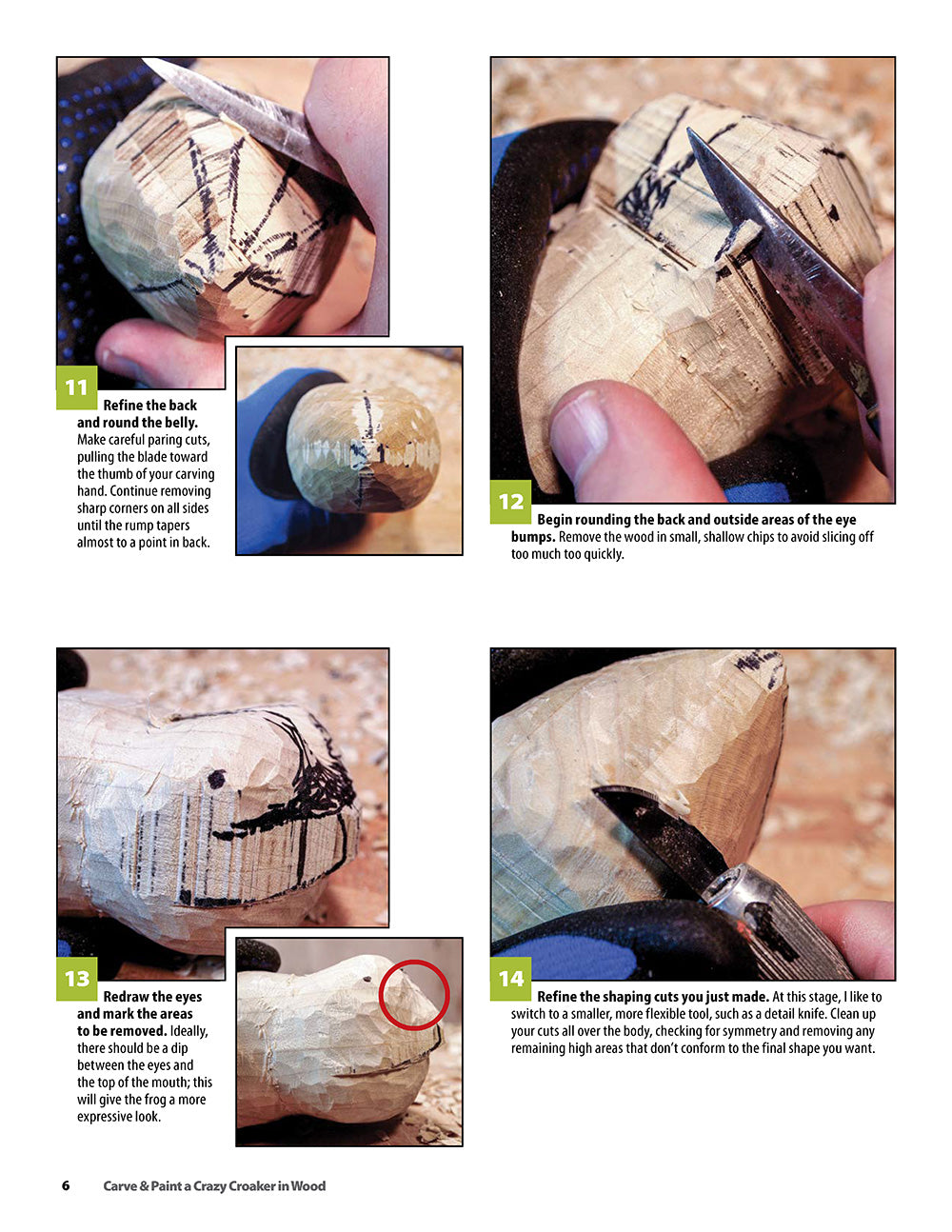 11 Refine the back and round the belly. Make careful paring cuts, pulling the blade toward the thumb of your carving hand. Continue removing sharp corners on all sides until the rump tapers almost to a point in back.

12 Begin rounding the back and outside areas of the eye bumps. Remove the wood in small, shallow chips to avoid slicing off too much too quickly.

13 Redraw the eyes and mark the areas to be removed. Ideally, there should be a dip between the eyes and the top of the mouth; this will give the frog a more expressive look.

14 Refine the shaping cuts you just made. At this stage, I like to switch to a smaller, more flexible tool, such as a detail knife. Clean up your cuts all over the body, checking for symmetry and removing any remaining high areas that don't conform to the final shape you want.

6 Carve & Paint a Crazy Croaker in Wood