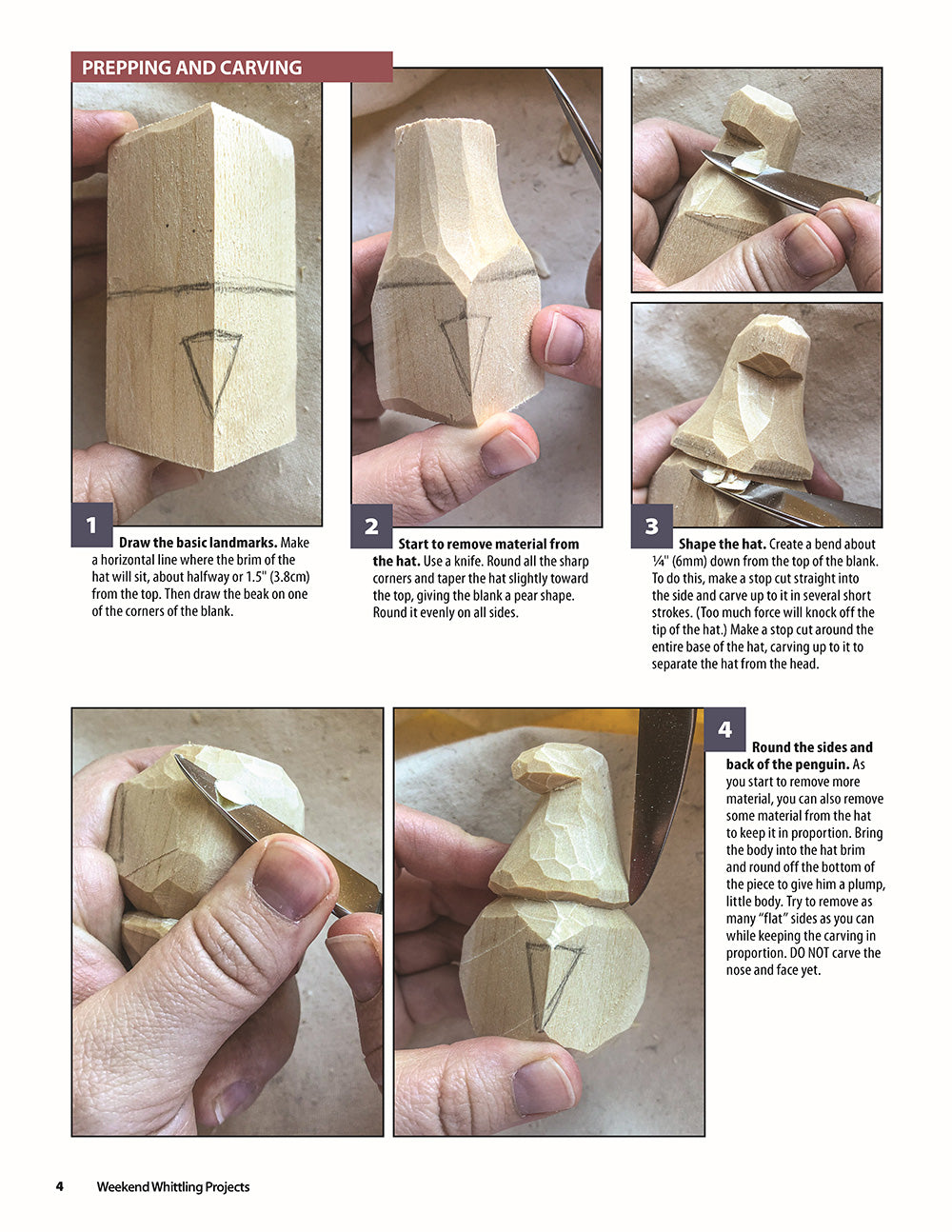 PREPPING AND CARVING

1 **Draw the basic landmarks.** Make a horizontal line where the brim of the hat will sit, about halfway or 1.5" (3.8cm) from the top. Then draw the beak on one of the corners of the blank.

2 **Start to remove material from the hat.** Use a knife. Round all the sharp corners and taper the hat slightly toward the top, giving the blank a pear shape. Round it evenly on all sides.

3 **Shape the hat.** Create a bend about ¼" (6mm) down from the top of the blank. To do this, make a stop cut straight into the side and carve up to it in several short strokes. (Too much force will knock off the tip of the hat.) Make a stop cut around the entire base of the hat, carving up to it to separate the hat from the head.

4 **Round the sides and back of the penguin.** As you start to remove more material, you can also remove some material from the hat to keep it in proportion. Bring the body into the hat brim and round off the bottom of the piece to give him a plump, little body. Try to remove as many "flat" sides as you can while keeping the carving in proportion. DO NOT carve the nose and face yet.

4 Weekend Whittling Projects