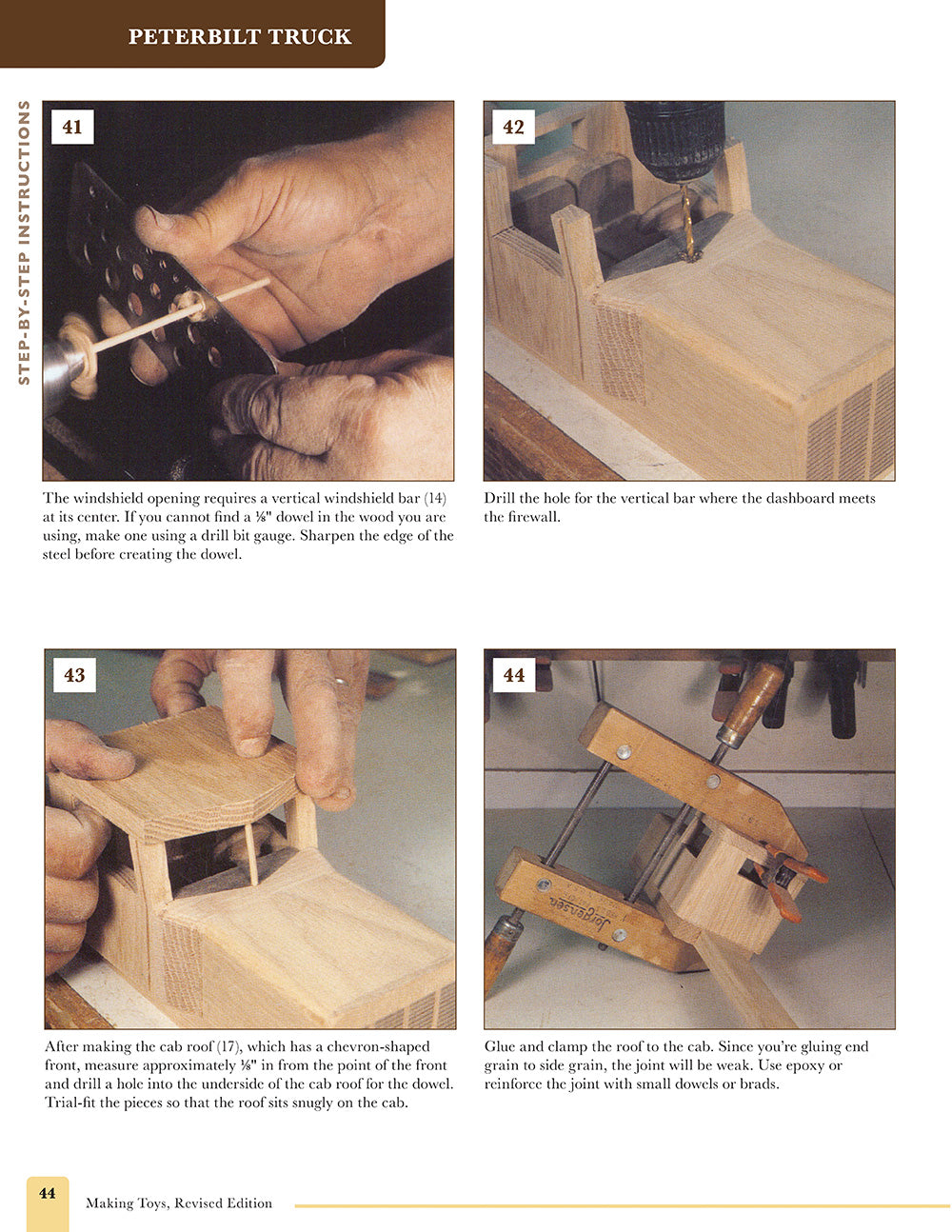 PETERBILT TRUCK

STEP-BY-STEP INSTRUCTIONS

41

The windshield opening requires a vertical windshield bar (14) at its center. If you cannot find a ⅛" dowel in the wood you are using, make one using a drill bit gauge. Sharpen the edge of the steel before creating the dowel.

42

Drill the hole for the vertical bar where the dashboard meets the firewall.

43

After making the cab roof (17), which has a chevron-shaped front, measure approximately ⅛" in from the point of the front and drill a hole into the underside of the cab roof for the dowel. Trial-fit the pieces so that the roof sits snugly on the cab.

44

Jorgensen

Glue and clamp the roof to the cab. Since you're gluing end grain to side grain, the joint will be weak. Use epoxy or reinforce the joint with small dowels or brads.

44 Making Toys, Revised Edition