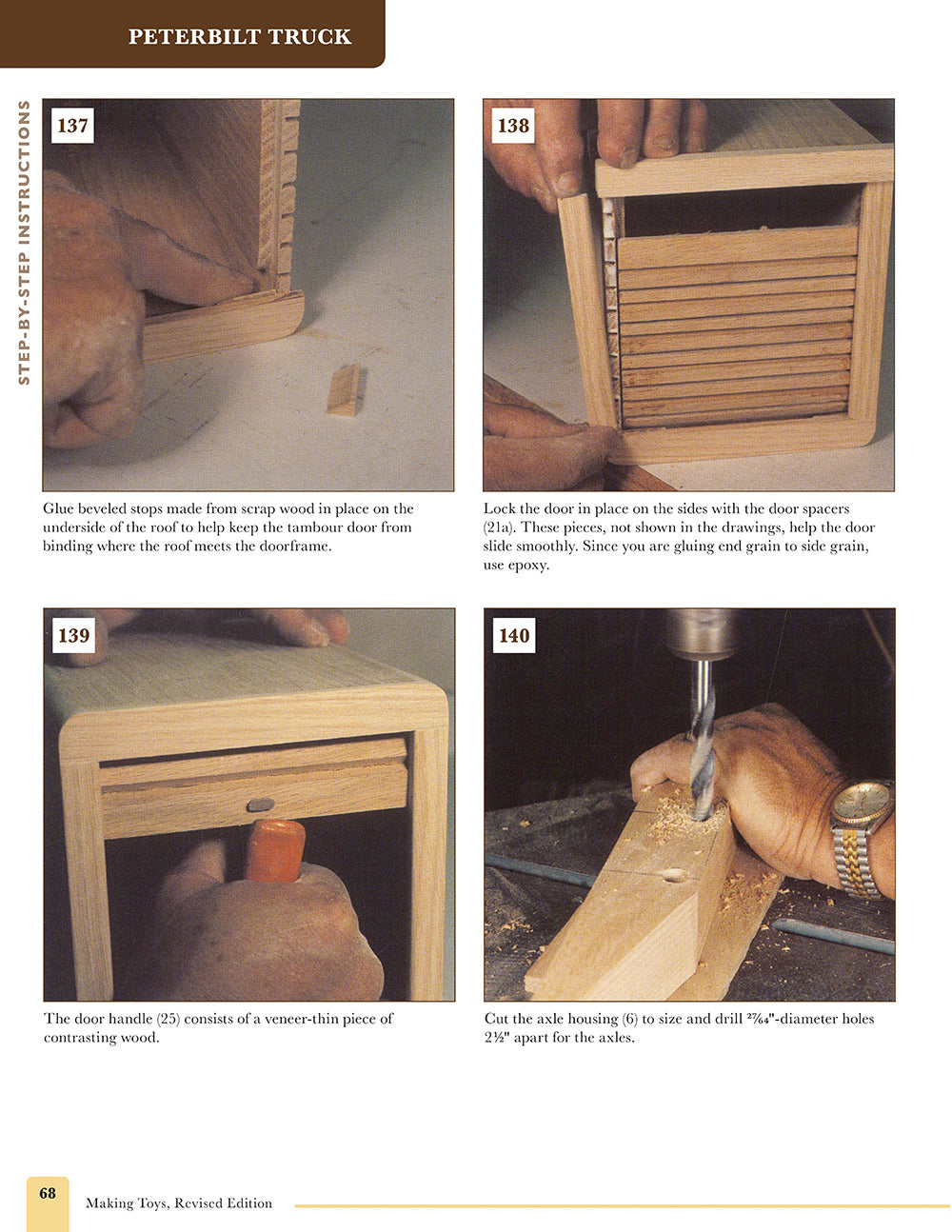 PETERBILT TRUCK

STEP-BY-STEP INSTRUCTIONS

137

Glue beveled stops made from scrap wood in place on the underside of the roof to help keep the tambour door from binding where the roof meets the doorframe.

138

Lock the door in place on the sides with the door spacers (21a). These pieces, not shown in the drawings, help the door slide smoothly. Since you are gluing end grain to side grain, use epoxy.

139

The door handle (25) consists of a veneer-thin piece of contrasting wood.

140

Cut the axle housing (6) to size and drill $\frac{27}{64}$"-diameter holes $2\frac{1}{2}$" apart for the axles.

68 Making Toys, Revised Edition