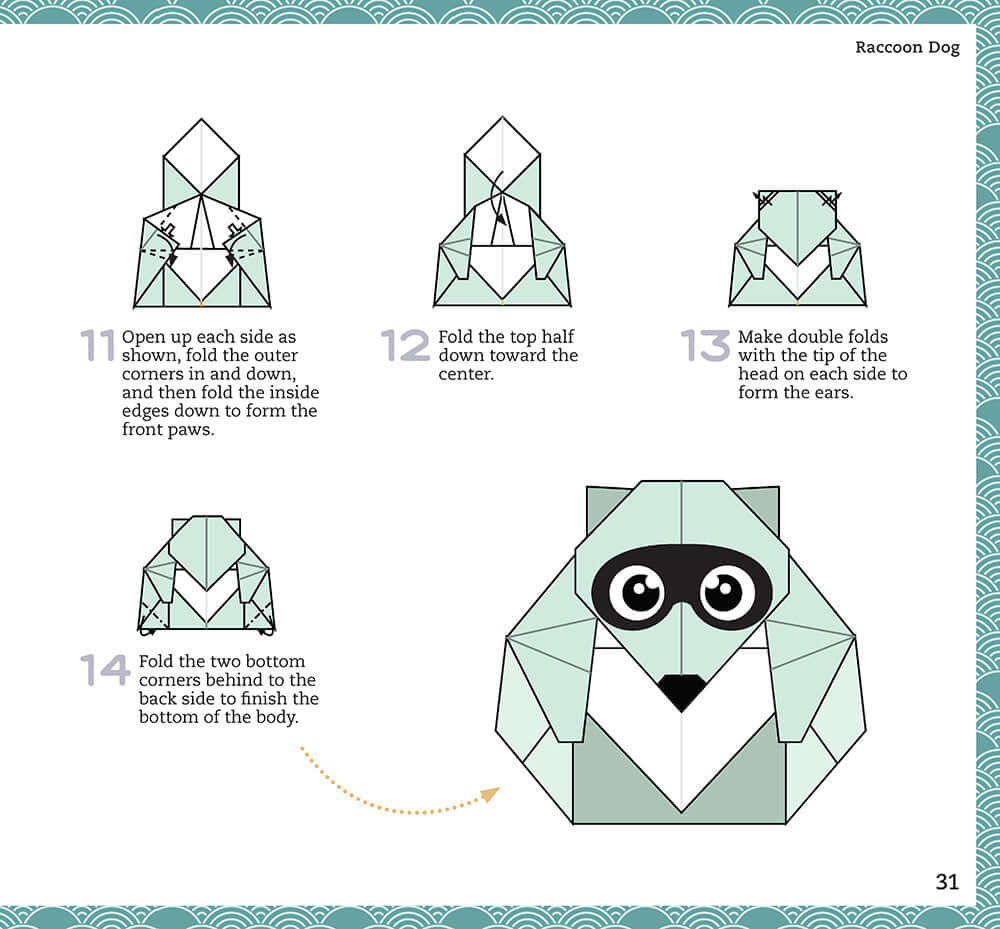 Raccoon Dog

11 Open up each side as shown, fold the outer corners in and down, and then fold the inside edges down to form the front paws.

12 Fold the top half down toward the center.

13 Make double folds with the tip of the head on each side to form the ears.

14 Fold the two bottom corners behind to the back side to finish the bottom of the body.

31