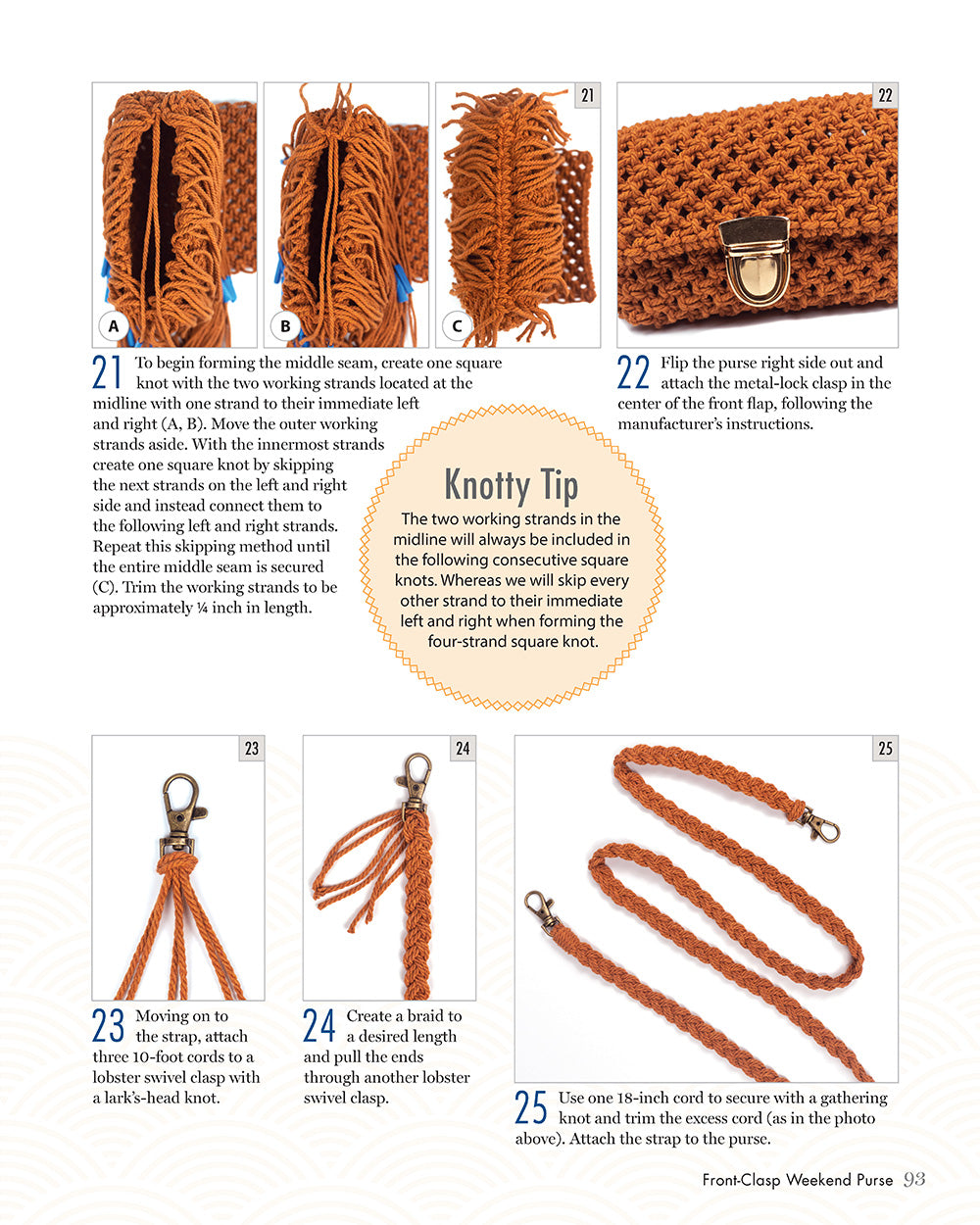 A

B

C

21

22

21 To begin forming the middle seam, create one square knot with the two working strands located at the midline with one strand to their immediate left and right (A, B). Move the outer working strands aside. With the innermost strands create one square knot by skipping the next strands on the left and right side and instead connect them to the following left and right strands. Repeat this skipping method until the entire middle seam is secured (C). Trim the working strands to be approximately ¼ inch in length.

22 Flip the purse right side out and attach the metal-lock clasp in the center of the front flap, following the manufacturer's instructions.

Knotty Tip

The two working strands in the midline will always be included in the following consecutive square knots. Whereas we will skip every other strand to their immediate left and right when forming the four-strand square knot.

23

24

25

23 Moving on to the strap, attach three 10-foot cords to a lobster swivel clasp with a lark's-head knot.

24 Create a braid to a desired length and pull the ends through another lobster swivel clasp.

25 Use one 18-inch cord to secure with a gathering knot and trim the excess cord (as in the photo above). Attach the strap to the purse.

Front-Clasp Weekend Purse 93