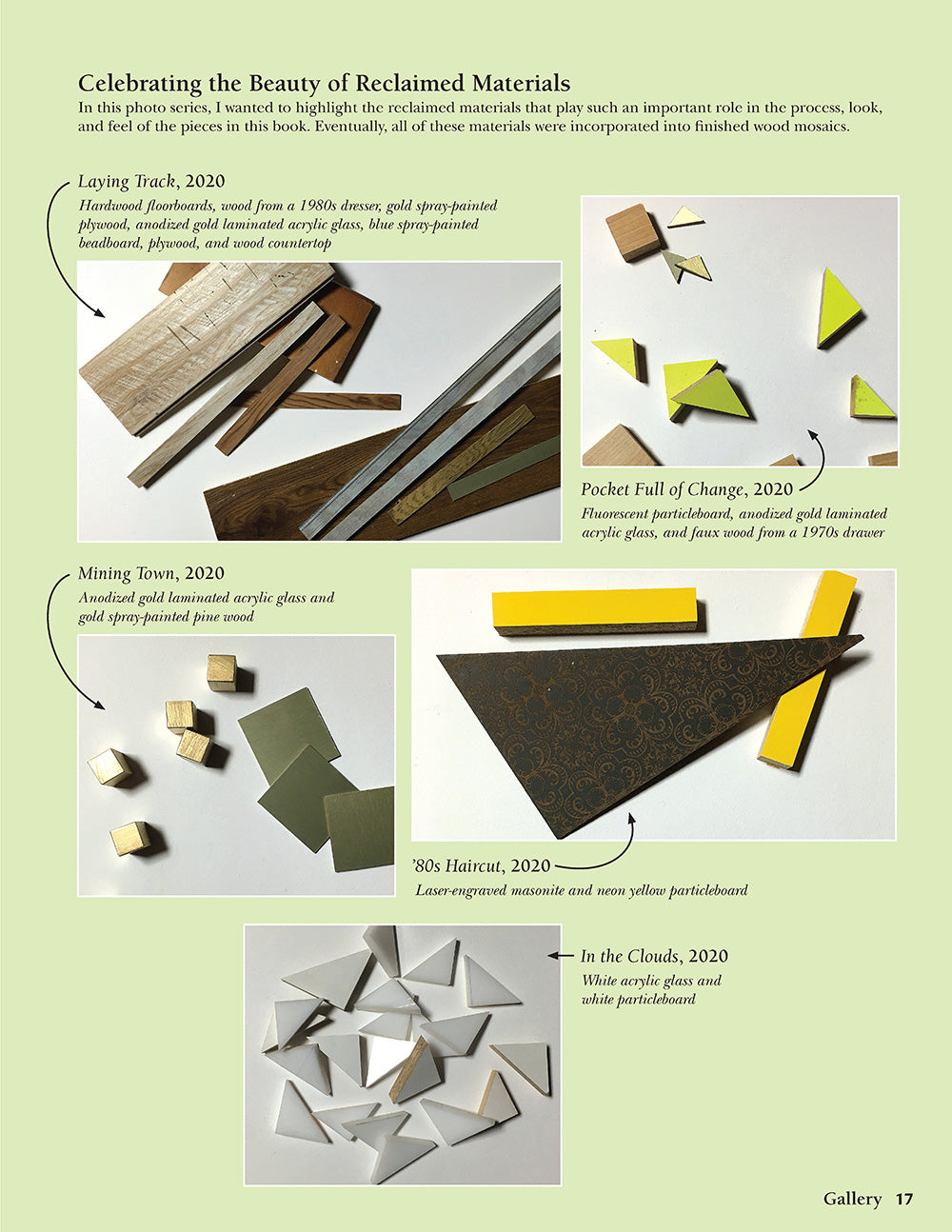 Celebrating the Beauty of Reclaimed Materials

In this photo series, I wanted to highlight the reclaimed materials that play such an important role in the process, look, and feel of the pieces in this book. Eventually, all of these materials were incorporated into finished wood mosaics.

Laying Track, 2020
Hardwood floorboards, wood from a 1980s dresser, gold spray-painted plywood, anodized gold laminated acrylic glass, blue spray-painted beadboard, plywood, and wood countertop

Pocket Full of Change, 2020
Fluorescent particleboard, anodized gold laminated acrylic glass, and faux wood from a 1970s drawer

Mining Town, 2020
Anodized gold laminated acrylic glass and gold spray-painted pine wood

'80s Haircut, 2020
Laser-engraved masonite and neon yellow particleboard

In the Clouds, 2020
White acrylic glass and white particleboard

Gallery 17