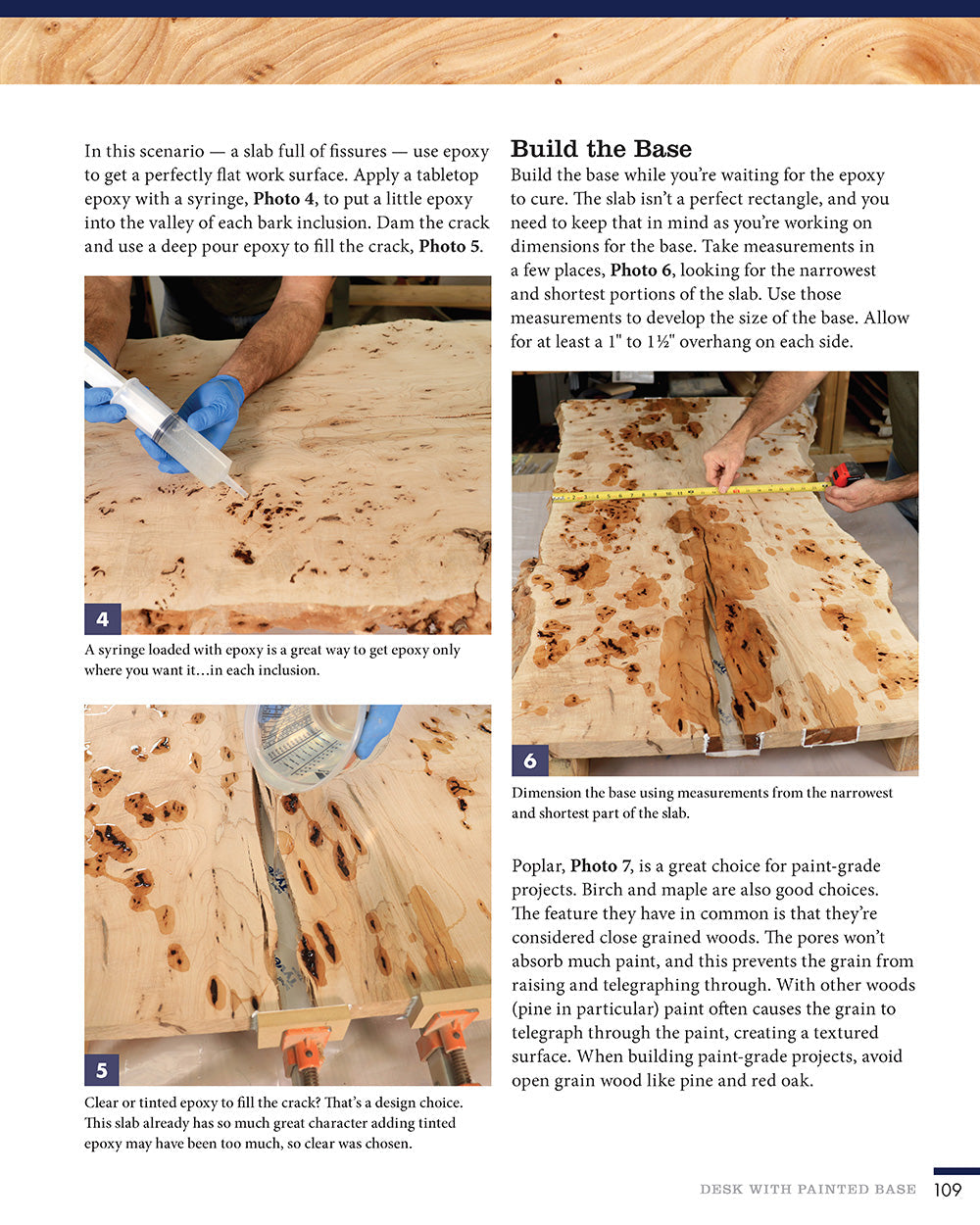 In this scenario — a slab full of fissures — use epoxy to get a perfectly flat work surface. Apply a tabletop epoxy with a syringe, **Photo 4**, to put a little epoxy into the valley of each bark inclusion. Dam the crack and use a deep pour epoxy to fill the crack, **Photo 5**.

4

A syringe loaded with epoxy is a great way to get epoxy only where you want it…in each inclusion.

5

Clear or tinted epoxy to fill the crack? That's a design choice. This slab already has so much great character adding tinted epoxy may have been too much, so clear was chosen.

**Build the Base**

Build the base while you're waiting for the epoxy to cure. The slab isn't a perfect rectangle, and you need to keep that in mind as you're working on dimensions for the base. Take measurements in a few places, **Photo 6**, looking for the narrowest and shortest portions of the slab. Use those measurements to develop the size of the base. Allow for at least a 1" to 1½" overhang on each side.

6

Dimension the base using measurements from the narrowest and shortest part of the slab.

Poplar, **Photo 7**, is a great choice for paint-grade projects. Birch and maple are also good choices. The feature they have in common is that they're considered close grained woods. The pores won't absorb much paint, and this prevents the grain from raising and telegraphing through. With other woods (pine in particular) paint often causes the grain to telegraph through the paint, creating a textured surface. When building paint-grade projects, avoid open grain wood like pine and red oak.

DESK WITH PAINTED BASE 109