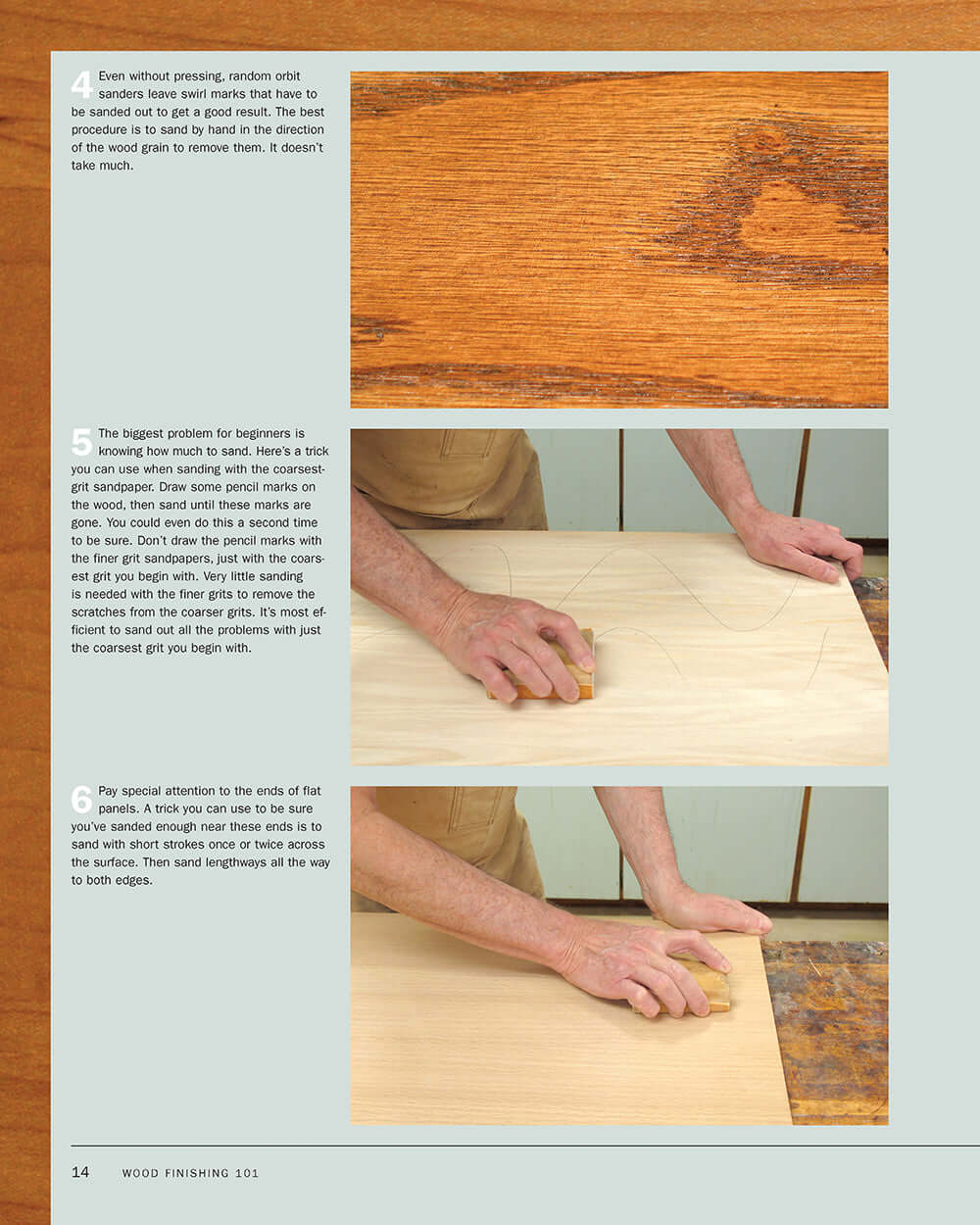 4 Even without pressing, random orbit sanders leave swirl marks that have to be sanded out to get a good result. The best procedure is to sand by hand in the direction of the wood grain to remove them. It doesn't take much.

5 The biggest problem for beginners is knowing how much to sand. Here's a trick you can use when sanding with the coarsest-grit sandpaper. Draw some pencil marks on the wood, then sand until these marks are gone. You could even do this a second time to be sure. Don't draw the pencil marks with the finer grit sandpapers, just with the coarsest grit you begin with. Very little sanding is needed with the finer grits to remove the scratches from the coarser grits. It's most efficient to sand out all the problems with just the coarsest grit you begin with.

6 Pay special attention to the ends of flat panels. A trick you can use to be sure you've sanded enough near these ends is to sand with short strokes once or twice across the surface. Then sand lengthways all the way to both edges.

14 WOOD FINISHING 101