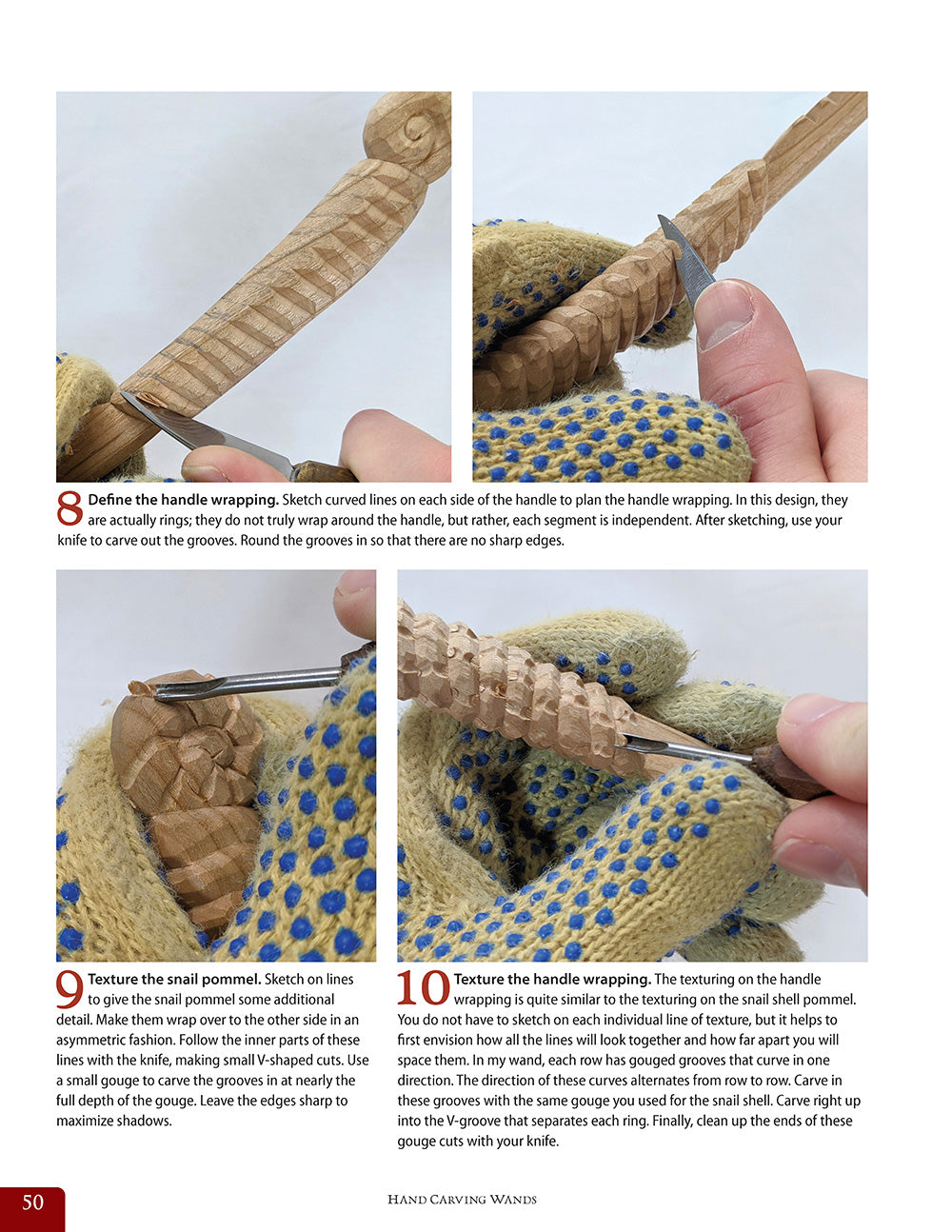 8 Define the handle wrapping. Sketch curved lines on each side of the handle to plan the handle wrapping. In this design, they are actually rings; they do not truly wrap around the handle, but rather, each segment is independent. After sketching, use your knife to carve out the grooves. Round the grooves in so that there are no sharp edges.

9 Texture the snail pommel. Sketch on lines to give the snail pommel some additional detail. Make them wrap over to the other side in an asymmetric fashion. Follow the inner parts of these lines with the knife, making small V-shaped cuts. Use a small gouge to carve the grooves in at nearly the full depth of the gouge. Leave the edges sharp to maximize shadows.

10 Texture the handle wrapping. The texturing on the handle wrapping is quite similar to the texturing on the snail shell pommel. You do not have to sketch on each individual line of texture, but it helps to first envision how all the lines will look together and how far apart you will space them. In my wand, each row has gouged grooves that curve in one direction. The direction of these curves alternates from row to row. Carve in these grooves with the same gouge you used for the snail shell. Carve right up into the V-groove that separates each ring. Finally, clean up the ends of these gouge cuts with your knife.

50

Hand Carving Wands