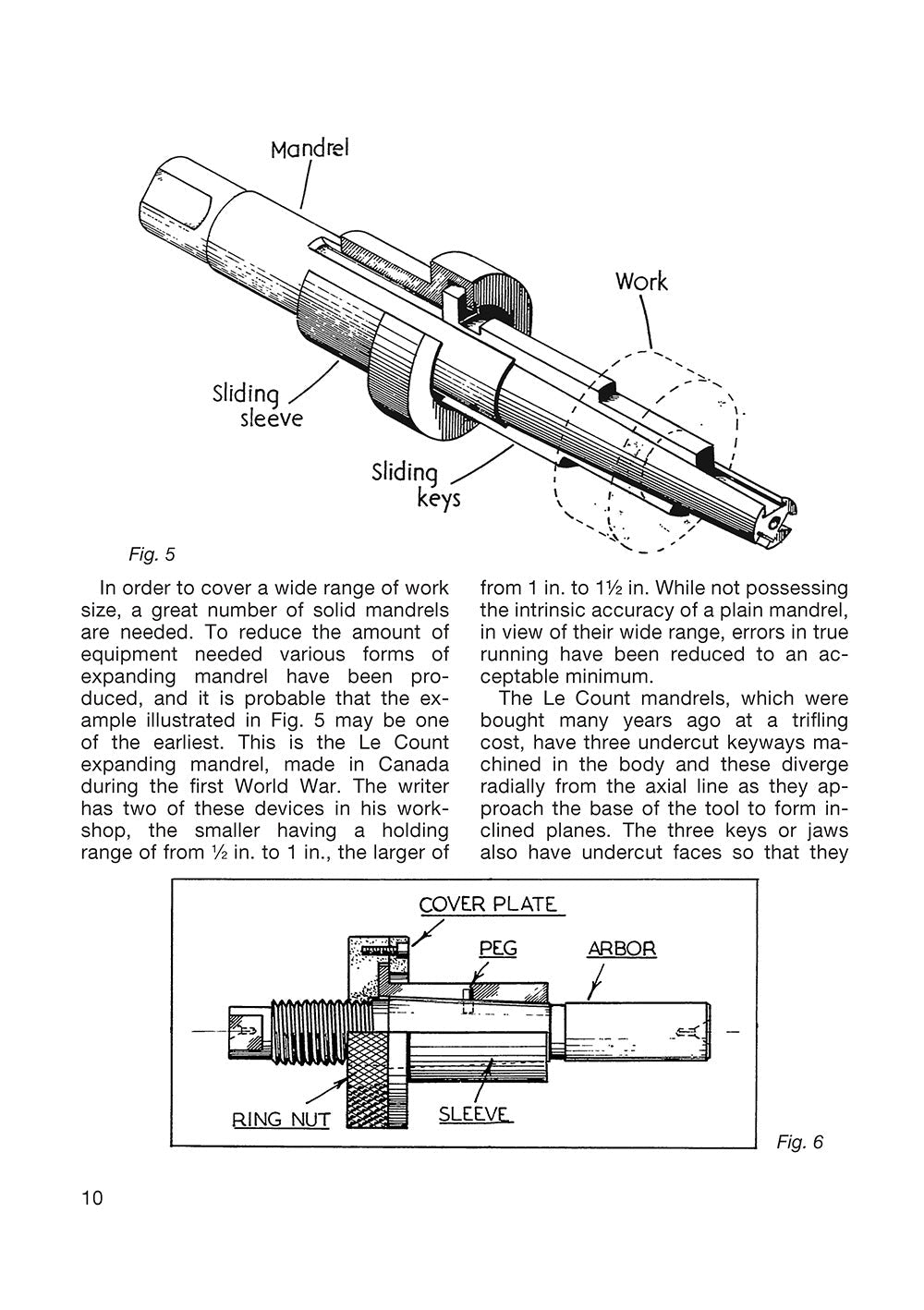 Mandrel

Work

Sliding sleeve

Sliding keys

Fig. 5

In order to cover a wide range of work size, a great number of solid mandrels are needed. To reduce the amount of equipment needed various forms of expanding mandrel have been produced, and it is probable that the example illustrated in Fig. 5 may be one of the earliest. This is the Le Count expanding mandrel, made in Canada during the first World War. The writer has two of these devices in his workshop, the smaller having a holding range of from ½ in. to 1 in., the larger of from 1 in. to 1½ in. While not possessing the intrinsic accuracy of a plain mandrel, in view of their wide range, errors in true running have been reduced to an acceptable minimum.

The Le Count mandrels, which were bought many years ago at a trifling cost, have three undercut keyways machined in the body and these diverge radially from the axial line as they approach the base of the tool to form inclined planes. The three keys or jaws also have undercut faces so that they

COVER PLATE

PEG

ARBOR

RING NUT

SLEEVE

Fig. 6

10