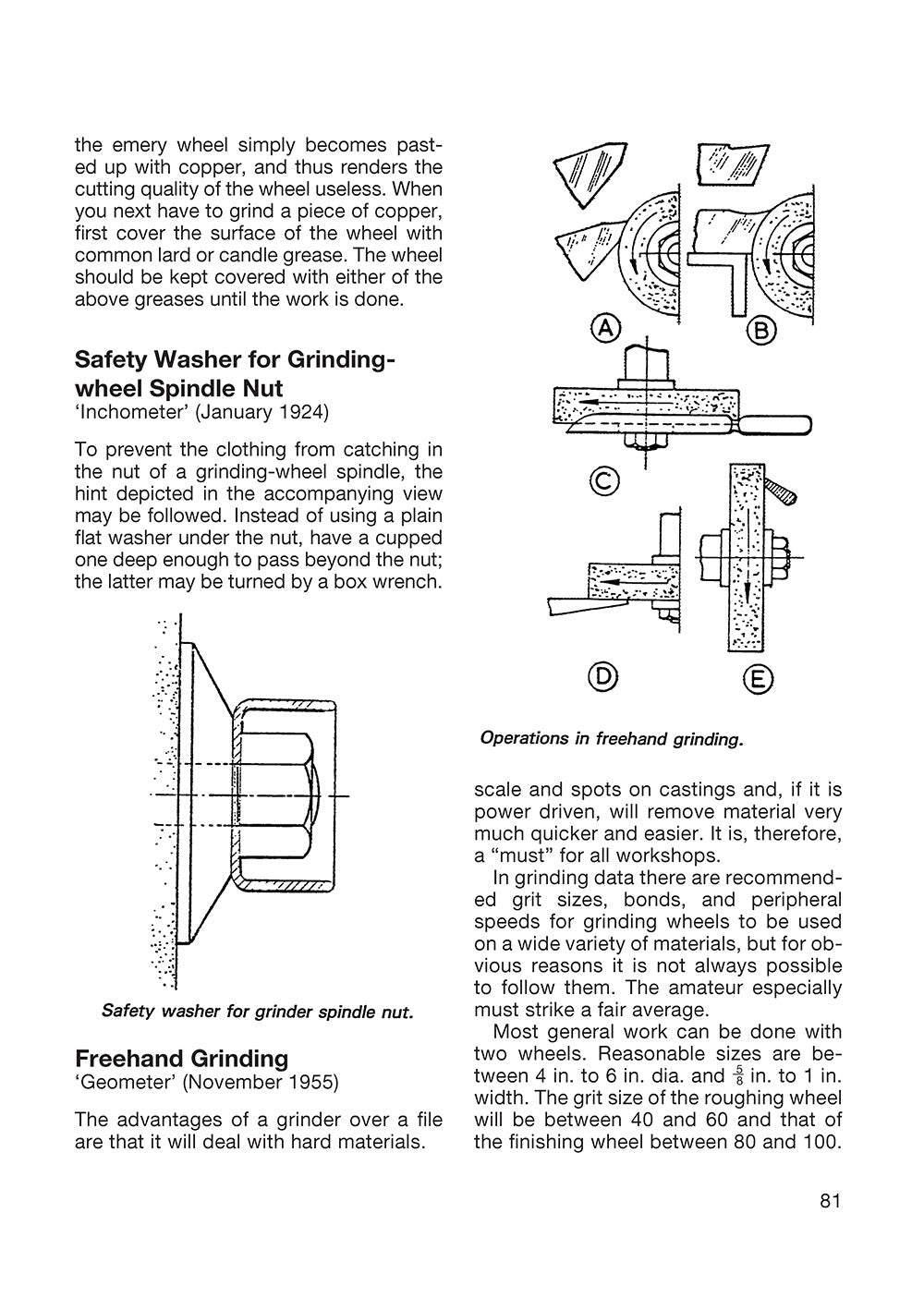 the emery wheel simply becomes pasted up with copper, and thus renders the cutting quality of the wheel useless. When you next have to grind a piece of copper, first cover the surface of the wheel with common lard or candle grease. The wheel should be kept covered with either of the above greases until the work is done.

Safety Washer for Grinding-wheel Spindle Nut
'Inchometer' (January 1924)

To prevent the clothing from catching in the nut of a grinding-wheel spindle, the hint depicted in the accompanying view may be followed. Instead of using a plain flat washer under the nut, have a cupped one deep enough to pass beyond the nut; the latter may be turned by a box wrench.

Safety washer for grinder spindle nut.

Freehand Grinding
'Geometer' (November 1955)

The advantages of a grinder over a file are that it will deal with hard materials.

A B C D E

Operations in freehand grinding.

scale and spots on castings and, if it is power driven, will remove material very much quicker and easier. It is, therefore, a "must" for all workshops.

In grinding data there are recommended grit sizes, bonds, and peripheral speeds for grinding wheels to be used on a wide variety of materials, but for obvious reasons it is not always possible to follow them. The amateur especially must strike a fair average.

Most general work can be done with two wheels. Reasonable sizes are between 4 in. to 6 in. dia. and $\frac{5}{8}$ in. to 1 in. width. The grit size of the roughing wheel will be between 40 and 60 and that of the finishing wheel between 80 and 100.

81