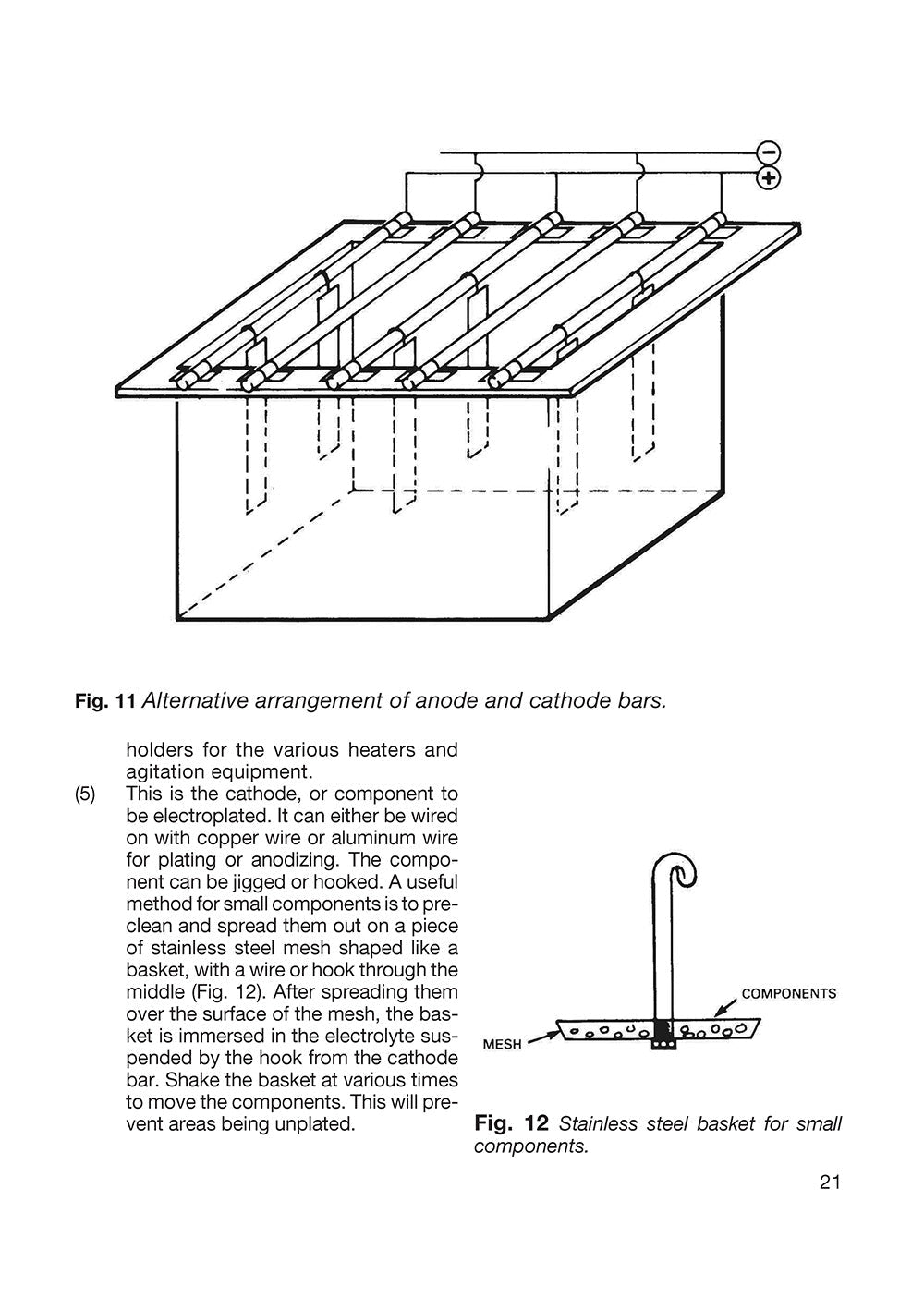 −
+

Fig. 11 Alternative arrangement of anode and cathode bars.

holders for the various heaters and agitation equipment.

(5) This is the cathode, or component to be electroplated. It can either be wired on with copper wire or aluminum wire for plating or anodizing. The component can be jigged or hooked. A useful method for small components is to preclean and spread them out on a piece of stainless steel mesh shaped like a basket, with a wire or hook through the middle (Fig. 12). After spreading them over the surface of the mesh, the basket is immersed in the electrolyte suspended by the hook from the cathode bar. Shake the basket at various times to move the components. This will prevent areas being unplated.

COMPONENTS
MESH

Fig. 12 Stainless steel basket for small components.

21