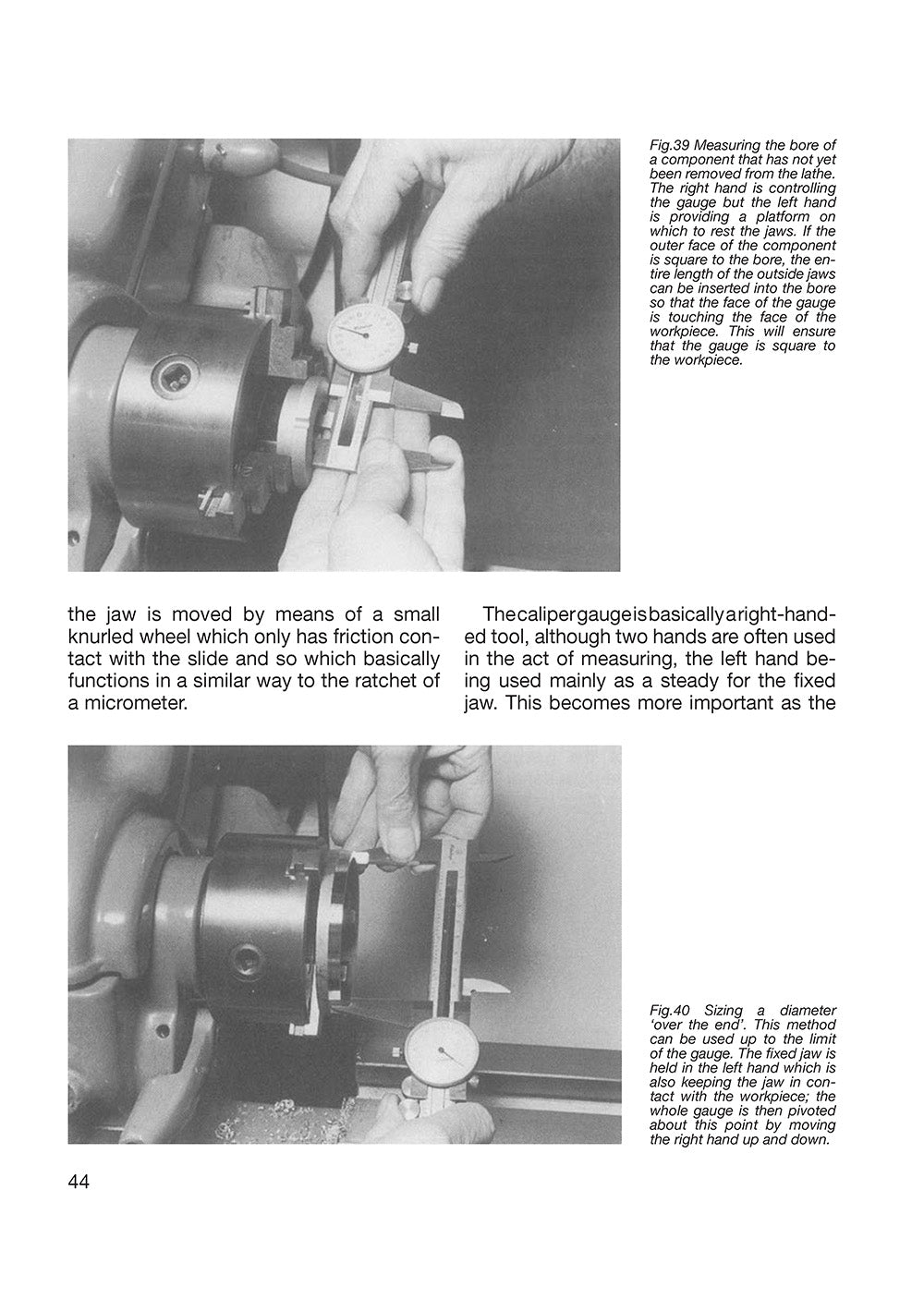 Fig.39 Measuring the bore of a component that has not yet been removed from the lathe. The right hand is controlling the gauge but the left hand is providing a platform on which to rest the jaws. If the outer face of the component is square to the bore, the entire length of the outside jaws can be inserted into the bore so that the face of the gauge is touching the face of the workpiece. This will ensure that the gauge is square to the workpiece.

the jaw is moved by means of a small knurled wheel which only has friction contact with the slide and so which basically functions in a similar way to the ratchet of a micrometer.

The caliper gauge is basically a right-handed tool, although two hands are often used in the act of measuring, the left hand being used mainly as a steady for the fixed jaw. This becomes more important as the

Fig.40 Sizing a diameter 'over the end'. This method can be used up to the limit of the gauge. The fixed jaw is held in the left hand which is also keeping the jaw in contact with the workpiece; the whole gauge is then pivoted about this point by moving the right hand up and down.

44