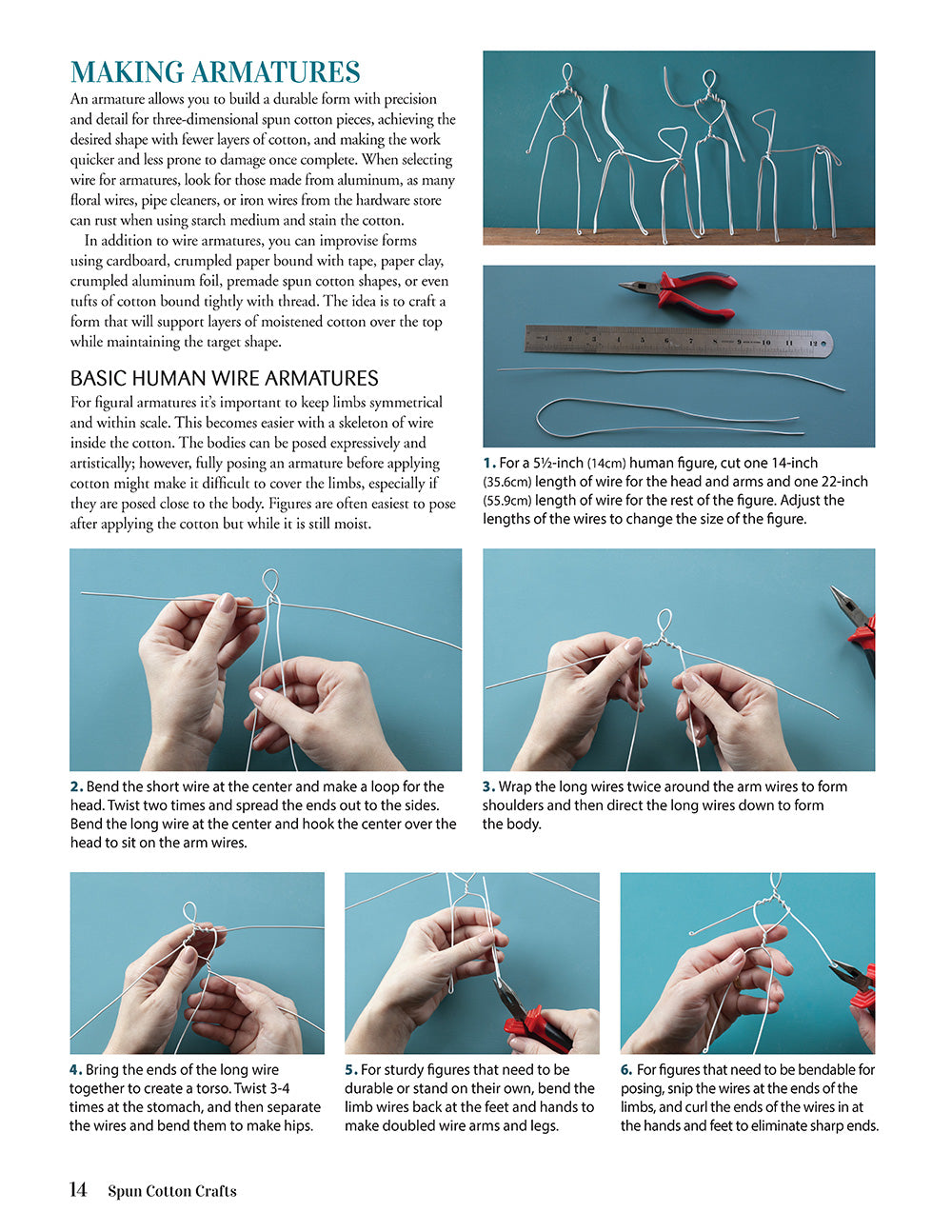 MAKING ARMATURES

An armature allows you to build a durable form with precision and detail for three-dimensional spun cotton pieces, achieving the desired shape with fewer layers of cotton, and making the work quicker and less prone to damage once complete. When selecting wire for armatures, look for those made from aluminum, as many floral wires, pipe cleaners, or iron wires from the hardware store can rust when using starch medium and stain the cotton.

In addition to wire armatures, you can improvise forms using cardboard, crumpled paper bound with tape, paper clay, crumpled aluminum foil, premade spun cotton shapes, or even tufts of cotton bound tightly with thread. The idea is to craft a form that will support layers of moistened cotton over the top while maintaining the target shape.

BASIC HUMAN WIRE ARMATURES

For figural armatures it's important to keep limbs symmetrical and within scale. This becomes easier with a skeleton of wire inside the cotton. The bodies can be posed expressively and artistically; however, fully posing an armature before applying cotton might make it difficult to cover the limbs, especially if they are posed close to the body. Figures are often easiest to pose after applying the cotton but while it is still moist.

1 2 3 4 5 6 7 8 9 10 11 12

1. For a 5½-inch (14cm) human figure, cut one 14-inch (35.6cm) length of wire for the head and arms and one 22-inch (55.9cm) length of wire for the rest of the figure. Adjust the lengths of the wires to change the size of the figure.

2. Bend the short wire at the center and make a loop for the head. Twist two times and spread the ends out to the sides. Bend the long wire at the center and hook the center over the head to sit on the arm wires.

3. Wrap the long wires twice around the arm wires to form shoulders and then direct the long wires down to form the body.

4. Bring the ends of the long wire together to create a torso. Twist 3-4 times at the stomach, and then separate the wires and bend them to make hips.

5. For sturdy figures that need to be durable or stand on their own, bend the limb wires back at the feet and hands to make doubled wire arms and legs.

6. For figures that need to be bendable for posing, snip the wires at the ends of the limbs, and curl the ends of the wires in at the hands and feet to eliminate sharp ends.

14 Spun Cotton Crafts