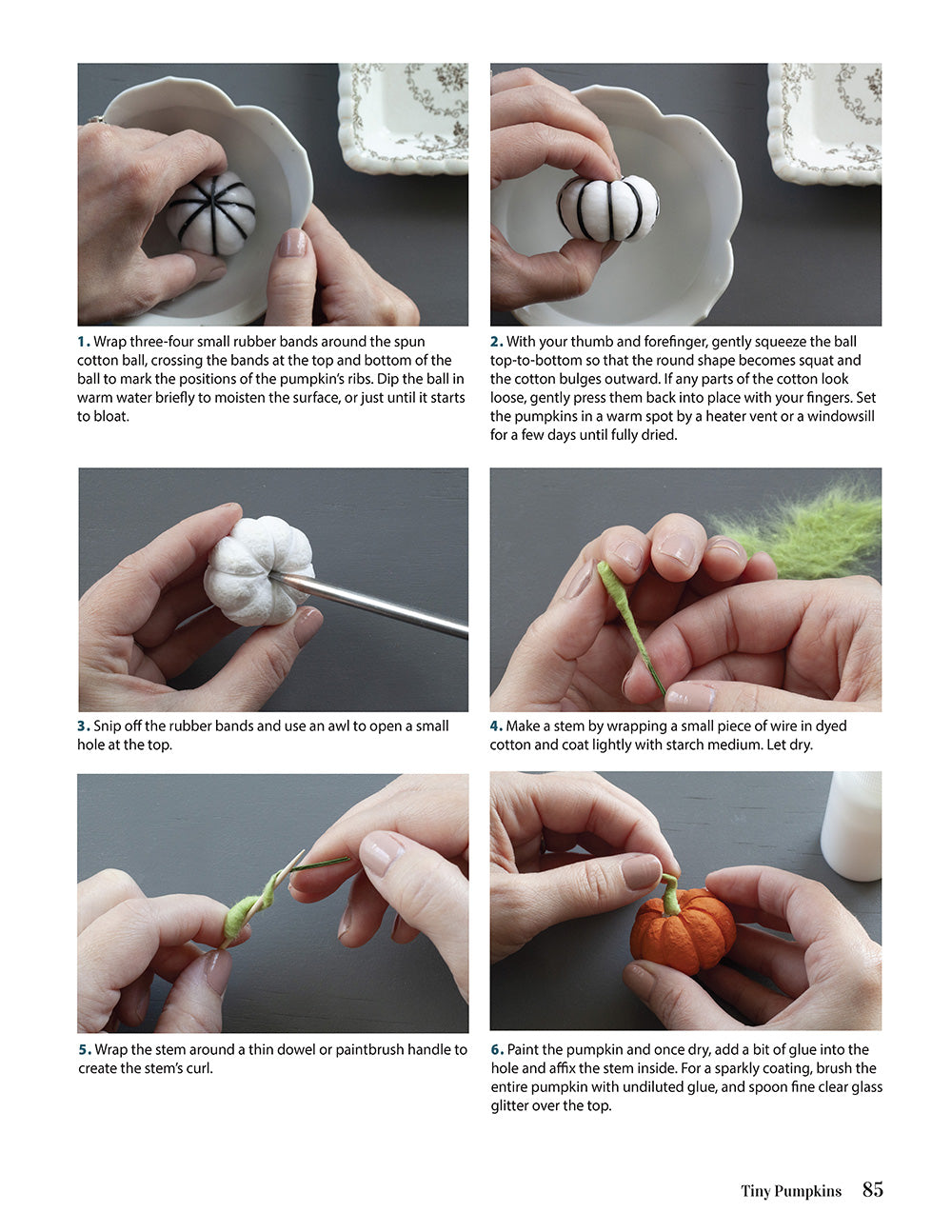 1. Wrap three-four small rubber bands around the spun cotton ball, crossing the bands at the top and bottom of the ball to mark the positions of the pumpkin's ribs. Dip the ball in warm water briefly to moisten the surface, or just until it starts to bloat.

2. With your thumb and forefinger, gently squeeze the ball top-to-bottom so that the round shape becomes squat and the cotton bulges outward. If any parts of the cotton look loose, gently press them back into place with your fingers. Set the pumpkins in a warm spot by a heater vent or a windowsill for a few days until fully dried.

3. Snip off the rubber bands and use an awl to open a small hole at the top.

4. Make a stem by wrapping a small piece of wire in dyed cotton and coat lightly with starch medium. Let dry.

5. Wrap the stem around a thin dowel or paintbrush handle to create the stem's curl.

6. Paint the pumpkin and once dry, add a bit of glue into the hole and affix the stem inside. For a sparkly coating, brush the entire pumpkin with undiluted glue, and spoon fine clear glass glitter over the top.

Tiny Pumpkins 85