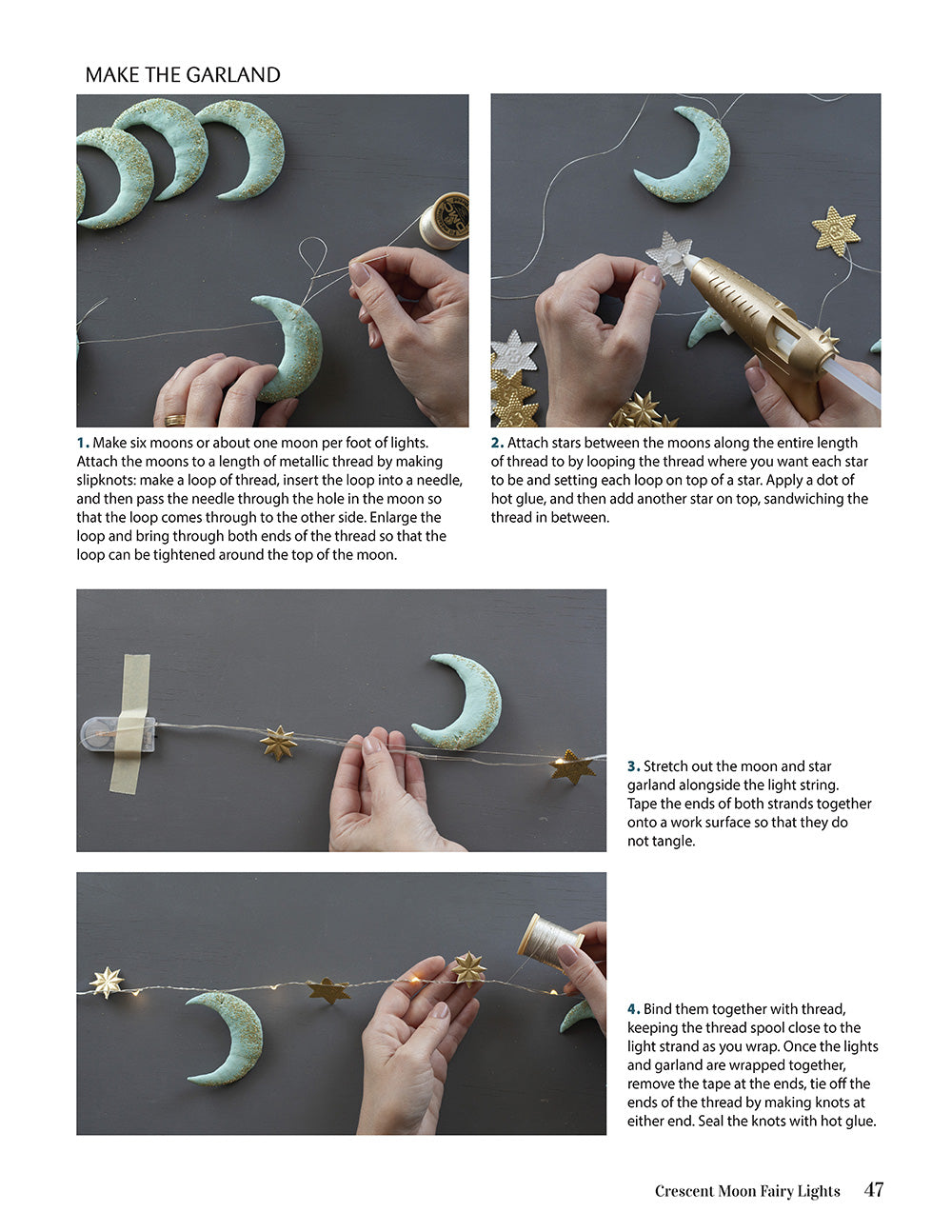 MAKE THE GARLAND

1. Make six moons or about one moon per foot of lights. Attach the moons to a length of metallic thread by making slipknots: make a loop of thread, insert the loop into a needle, and then pass the needle through the hole in the moon so that the loop comes through to the other side. Enlarge the loop and bring through both ends of the thread so that the loop can be tightened around the top of the moon.

2. Attach stars between the moons along the entire length of thread to by looping the thread where you want each star to be and setting each loop on top of a star. Apply a dot of hot glue, and then add another star on top, sandwiching the thread in between.

3. Stretch out the moon and star garland alongside the light string. Tape the ends of both strands together onto a work surface so that they do not tangle.

4. Bind them together with thread, keeping the thread spool close to the light strand as you wrap. Once the lights and garland are wrapped together, remove the tape at the ends, tie off the ends of the thread by making knots at either end. Seal the knots with hot glue.

Crescent Moon Fairy Lights 47