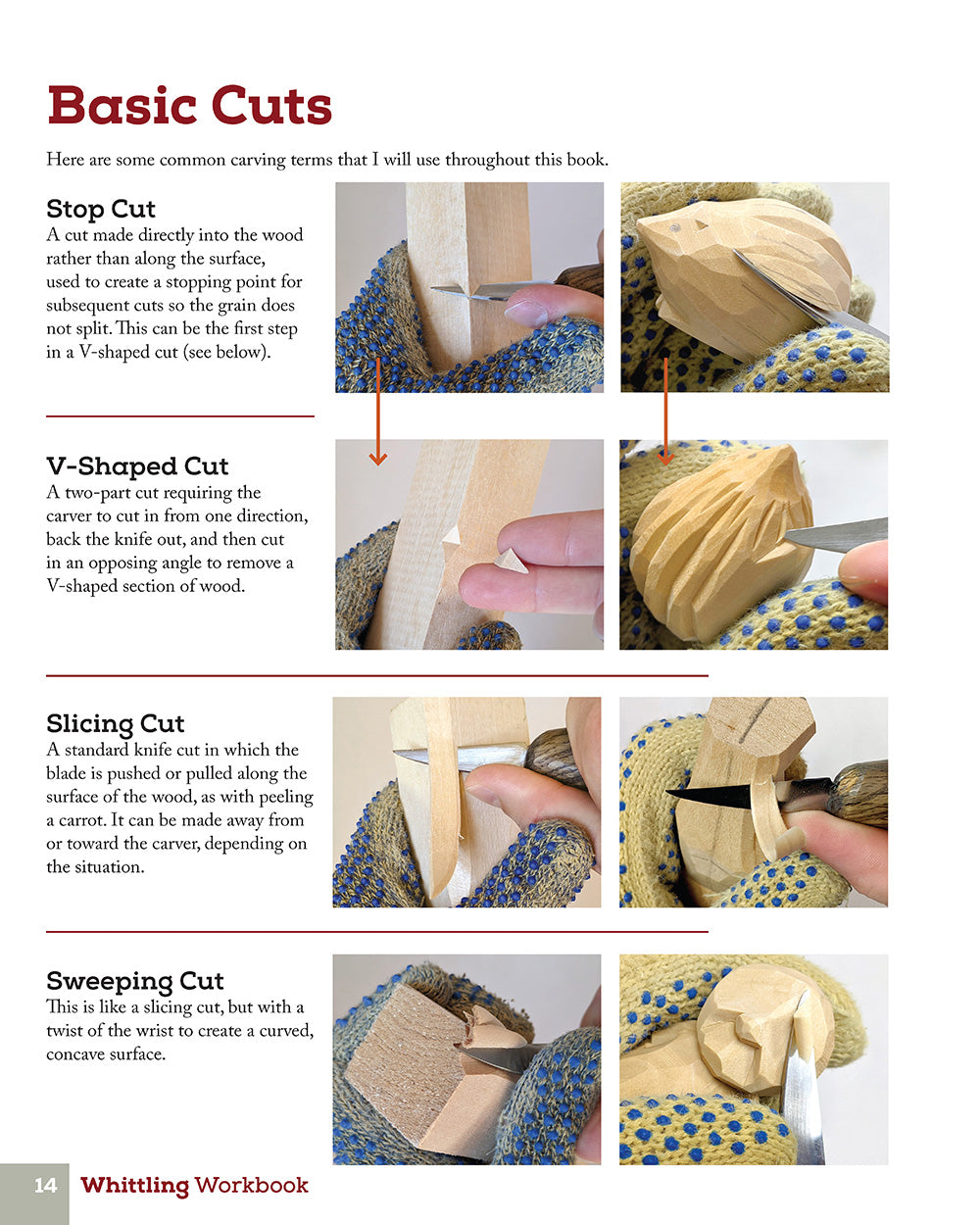 Basic Cuts

Here are some common carving terms that I will use throughout this book.

Stop Cut
A cut made directly into the wood rather than along the surface, used to create a stopping point for subsequent cuts so the grain does not split. This can be the first step in a V-shaped cut (see below).

V-Shaped Cut
A two-part cut requiring the carver to cut in from one direction, back the knife out, and then cut in an opposing angle to remove a V-shaped section of wood.

Slicing Cut
A standard knife cut in which the blade is pushed or pulled along the surface of the wood, as with peeling a carrot. It can be made away from or toward the carver, depending on the situation.

Sweeping Cut
This is like a slicing cut, but with a twist of the wrist to create a curved, concave surface.

14 Whittling Workbook