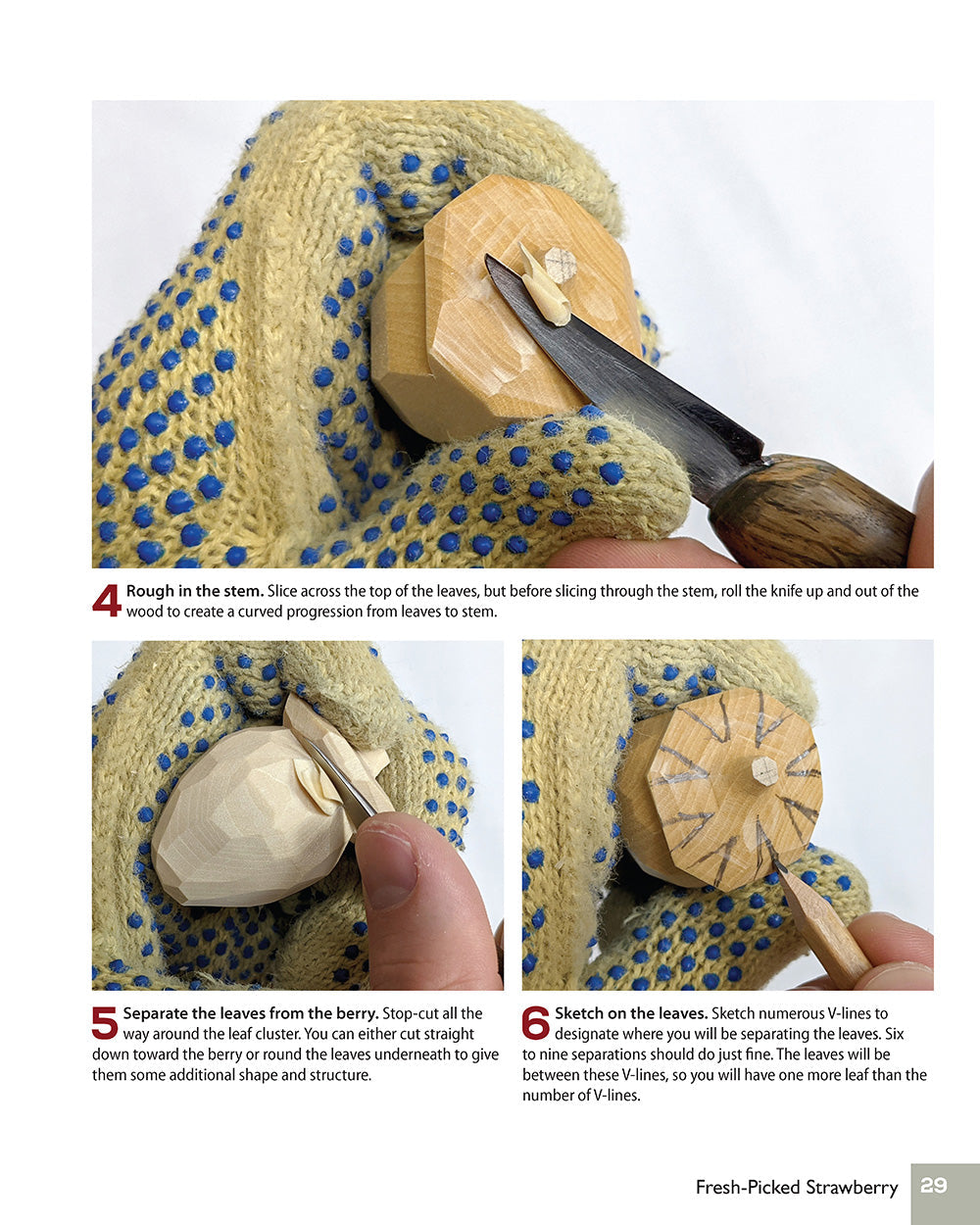 4 Rough in the stem. Slice across the top of the leaves, but before slicing through the stem, roll the knife up and out of the wood to create a curved progression from leaves to stem.

5 Separate the leaves from the berry. Stop-cut all the way around the leaf cluster. You can either cut straight down toward the berry or round the leaves underneath to give them some additional shape and structure.

6 Sketch on the leaves. Sketch numerous V-lines to designate where you will be separating the leaves. Six to nine separations should do just fine. The leaves will be between these V-lines, so you will have one more leaf than the number of V-lines.

Fresh-Picked Strawberry 29