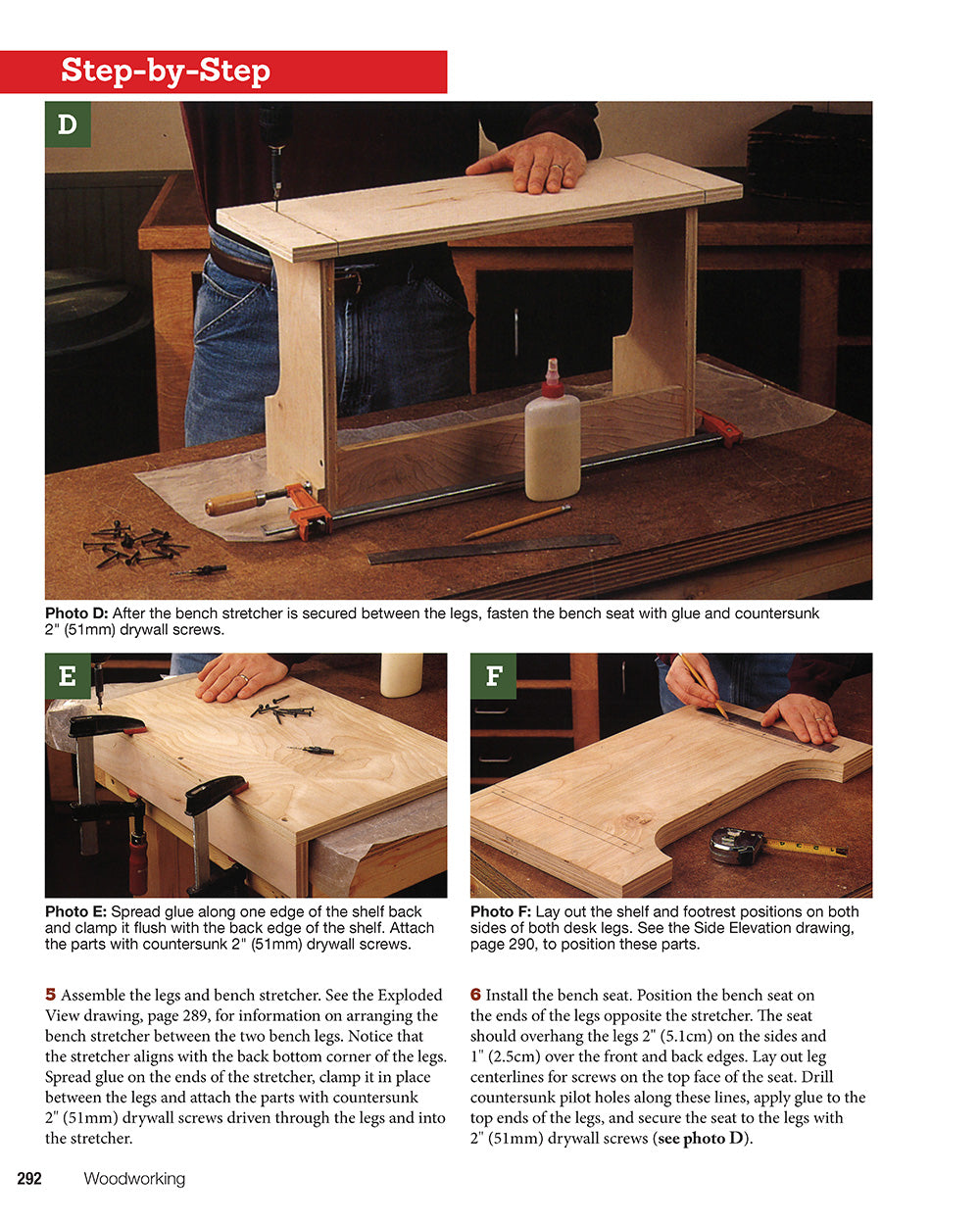 Step-by-Step

D

Photo D: After the bench stretcher is secured between the legs, fasten the bench seat with glue and countersunk 2" (51mm) drywall screws.

E

Photo E: Spread glue along one edge of the shelf back and clamp it flush with the back edge of the shelf. Attach the parts with countersunk 2" (51mm) drywall screws.

F

Photo F: Lay out the shelf and footrest positions on both sides of both desk legs. See the Side Elevation drawing, page 290, to position these parts.

5 Assemble the legs and bench stretcher. See the Exploded View drawing, page 289, for information on arranging the bench stretcher between the two bench legs. Notice that the stretcher aligns with the back bottom corner of the legs. Spread glue on the ends of the stretcher, clamp it in place between the legs and attach the parts with countersunk 2" (51mm) drywall screws driven through the legs and into the stretcher.

6 Install the bench seat. Position the bench seat on the ends of the legs opposite the stretcher. The seat should overhang the legs 2" (5.1cm) on the sides and 1" (2.5cm) over the front and back edges. Lay out leg centerlines for screws on the top face of the seat. Drill countersunk pilot holes along these lines, apply glue to the top ends of the legs, and secure the seat to the legs with 2" (51mm) drywall screws (see photo D).

292 Woodworking