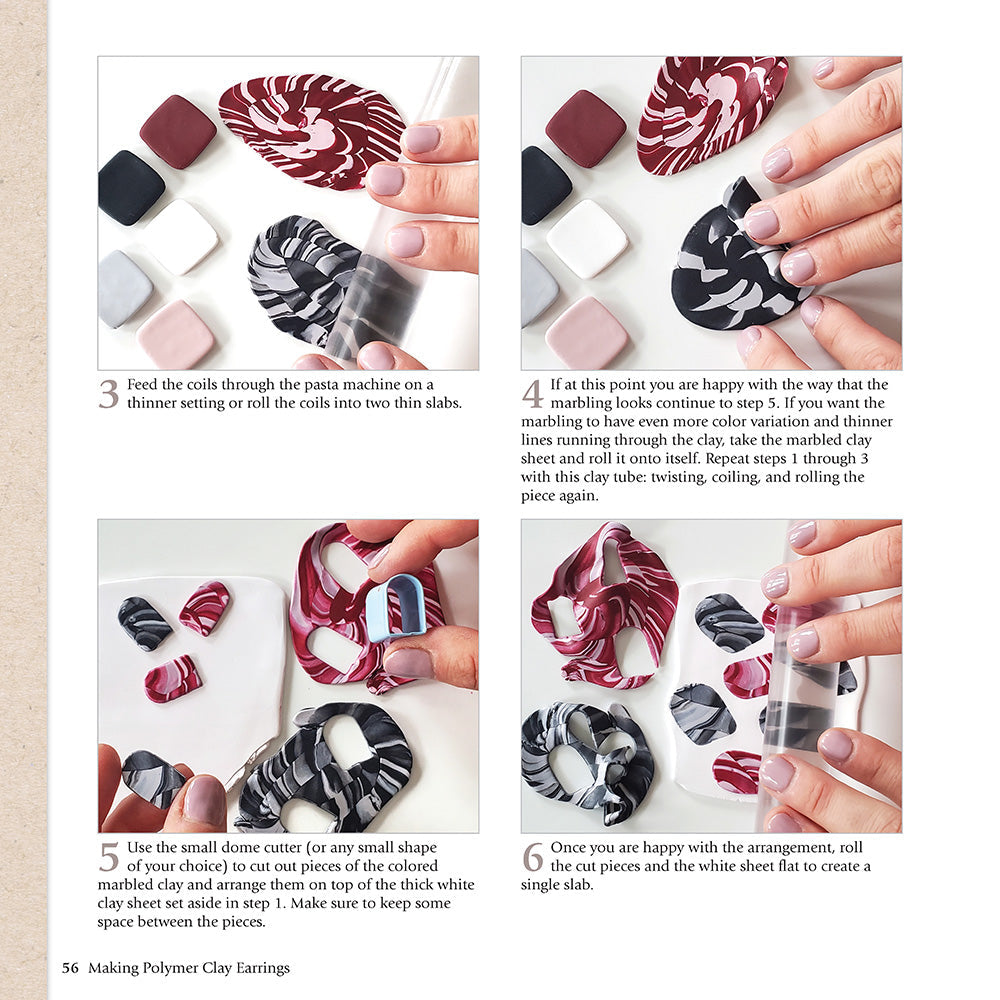 3 Feed the coils through the pasta machine on a thinner setting or roll the coils into two thin slabs.

4 If at this point you are happy with the way that the marbling looks continue to step 5. If you want the marbling to have even more color variation and thinner lines running through the clay, take the marbled clay sheet and roll it onto itself. Repeat steps 1 through 3 with this clay tube: twisting, coiling, and rolling the piece again.

5 Use the small dome cutter (or any small shape of your choice) to cut out pieces of the colored marbled clay and arrange them on top of the thick white clay sheet set aside in step 1. Make sure to keep some space between the pieces.

6 Once you are happy with the arrangement, roll the cut pieces and the white sheet flat to create a single slab.

56 Making Polymer Clay Earrings