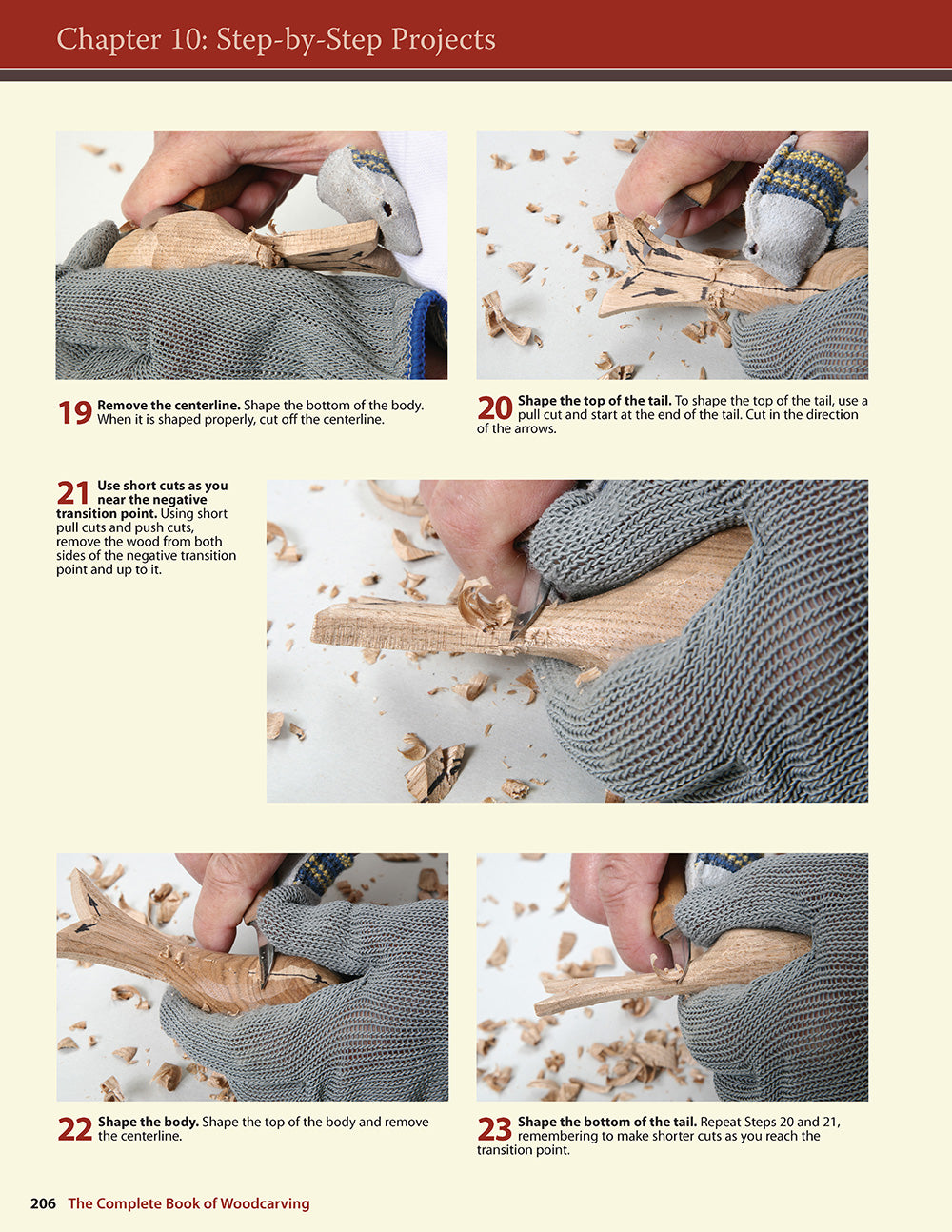 Chapter 10: Step-by-Step Projects

19 Remove the centerline. Shape the bottom of the body. When it is shaped properly, cut off the centerline.

20 Shape the top of the tail. To shape the top of the tail, use a pull cut and start at the end of the tail. Cut in the direction of the arrows.

21 Use short cuts as you near the negative transition point. Using short pull cuts and push cuts, remove the wood from both sides of the negative transition point and up to it.

22 Shape the body. Shape the top of the body and remove the centerline.

23 Shape the bottom of the tail. Repeat Steps 20 and 21, remembering to make shorter cuts as you reach the transition point.

206 The Complete Book of Woodcarving