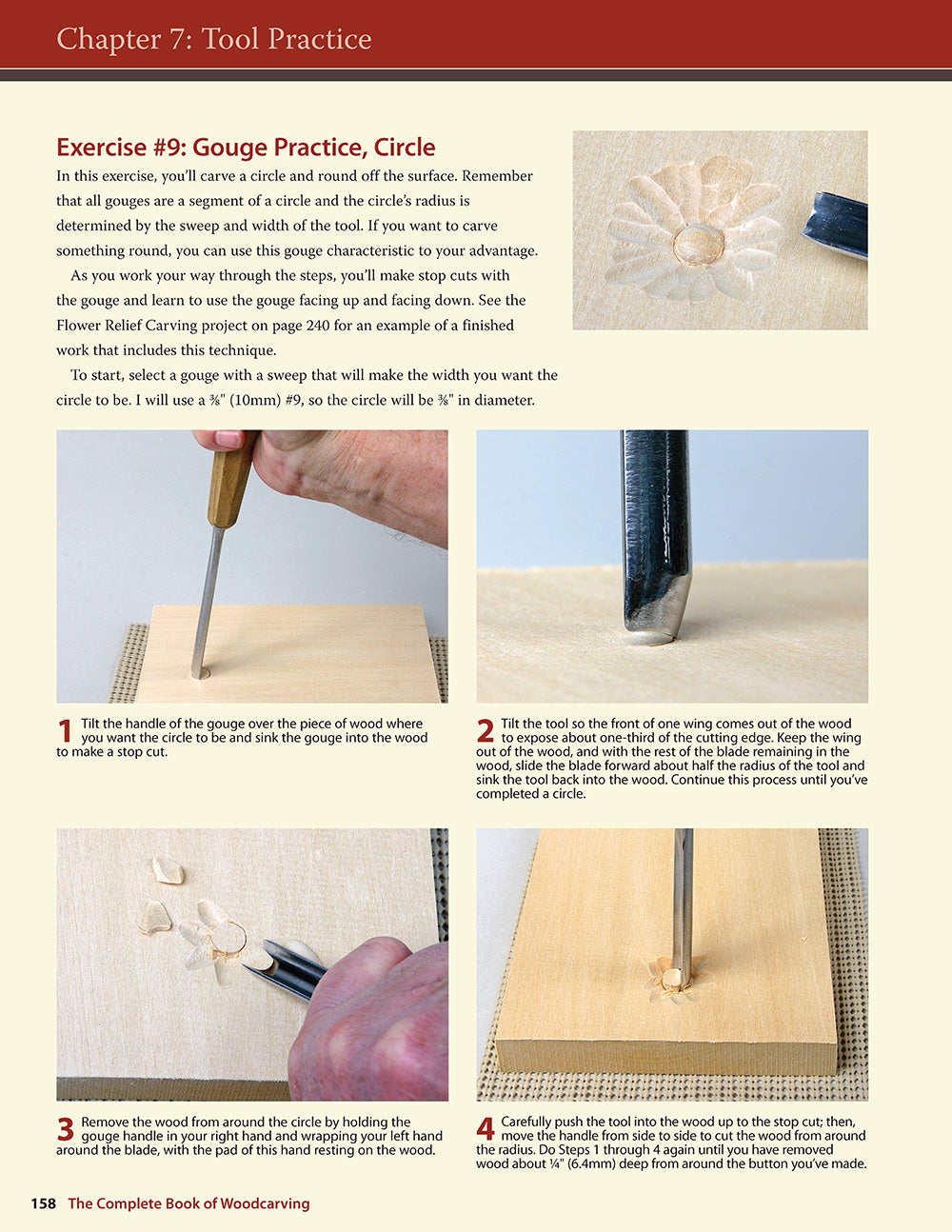 Chapter 7: Tool Practice

Exercise #9: Gouge Practice, Circle

In this exercise, you'll carve a circle and round off the surface. Remember that all gouges are a segment of a circle and the circle's radius is determined by the sweep and width of the tool. If you want to carve something round, you can use this gouge characteristic to your advantage.

As you work your way through the steps, you'll make stop cuts with the gouge and learn to use the gouge facing up and facing down. See the Flower Relief Carving project on page 240 for an example of a finished work that includes this technique.

To start, select a gouge with a sweep that will make the width you want the circle to be. I will use a ⅜" (10mm) #9, so the circle will be ⅜" in diameter.

1 Tilt the handle of the gouge over the piece of wood where you want the circle to be and sink the gouge into the wood to make a stop cut.

2 Tilt the tool so the front of one wing comes out of the wood to expose about one-third of the cutting edge. Keep the wing out of the wood, and with the rest of the blade remaining in the wood, slide the blade forward about half the radius of the tool and sink the tool back into the wood. Continue this process until you've completed a circle.

3 Remove the wood from around the circle by holding the gouge handle in your right hand and wrapping your left hand around the blade, with the pad of this hand resting on the wood.

4 Carefully push the tool into the wood up to the stop cut; then, move the handle from side to side to cut the wood from around the radius. Do Steps 1 through 4 again until you have removed wood about ¼" (6.4mm) deep from around the button you've made.

158 The Complete Book of Woodcarving