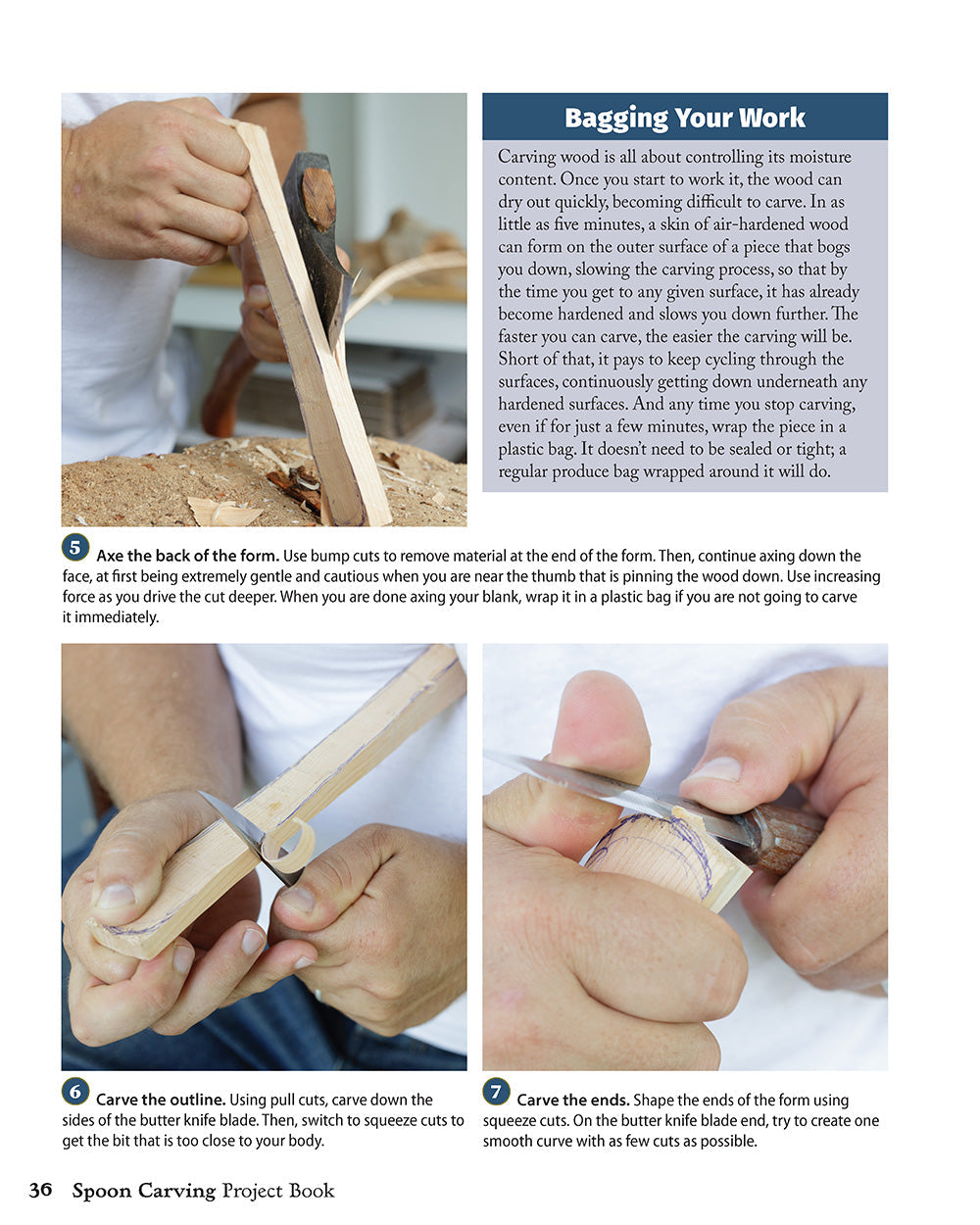 Bagging Your Work

Carving wood is all about controlling its moisture content. Once you start to work it, the wood can dry out quickly, becoming difficult to carve. In as little as five minutes, a skin of air-hardened wood can form on the outer surface of a piece that bogs you down, slowing the carving process, so that by the time you get to any given surface, it has already become hardened and slows you down further. The faster you can carve, the easier the carving will be. Short of that, it pays to keep cycling through the surfaces, continuously getting down underneath any hardened surfaces. And any time you stop carving, even if for just a few minutes, wrap the piece in a plastic bag. It doesn't need to be sealed or tight; a regular produce bag wrapped around it will do.

5 Axe the back of the form. Use bump cuts to remove material at the end of the form. Then, continue axing down the face, at first being extremely gentle and cautious when you are near the thumb that is pinning the wood down. Use increasing force as you drive the cut deeper. When you are done axing your blank, wrap it in a plastic bag if you are not going to carve it immediately.

6 Carve the outline. Using pull cuts, carve down the sides of the butter knife blade. Then, switch to squeeze cuts to get the bit that is too close to your body.

7 Carve the ends. Shape the ends of the form using squeeze cuts. On the butter knife blade end, try to create one smooth curve with as few cuts as possible.

36 Spoon Carving Project Book