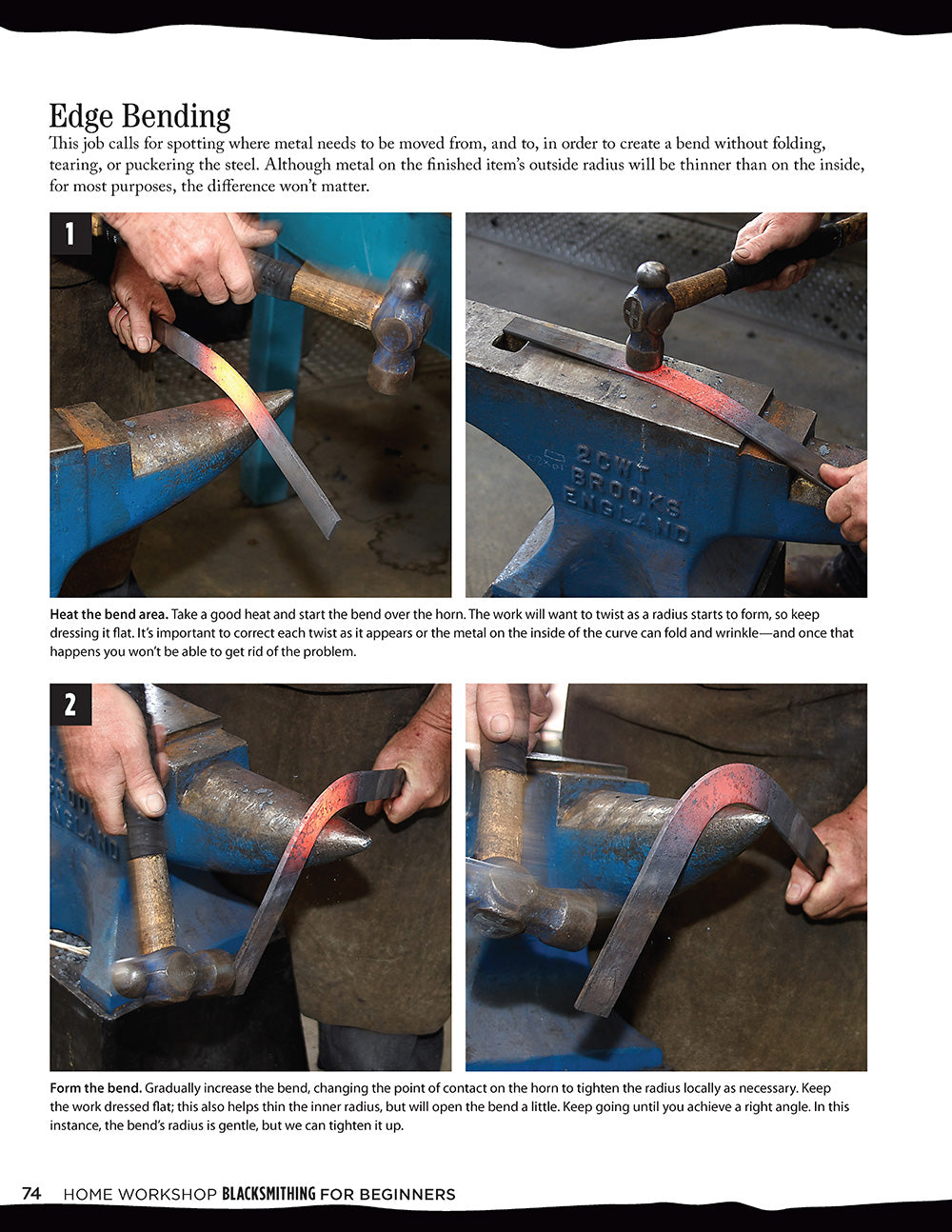 Edge Bending

This job calls for spotting where metal needs to be moved from, and to, in order to create a bend without folding, tearing, or puckering the steel. Although metal on the finished item's outside radius will be thinner than on the inside, for most purposes, the difference won't matter.

1

2CWT
BROOKS
ENGLAND

Heat the bend area. Take a good heat and start the bend over the horn. The work will want to twist as a radius starts to form, so keep dressing it flat. It's important to correct each twist as it appears or the metal on the inside of the curve can fold and wrinkle—and once that happens you won't be able to get rid of the problem.

2

Form the bend. Gradually increase the bend, changing the point of contact on the horn to tighten the radius locally as necessary. Keep the work dressed flat; this also helps thin the inner radius, but will open the bend a little. Keep going until you achieve a right angle. In this instance, the bend's radius is gentle, but we can tighten it up.

74 HOME WORKSHOP BLACKSMITHING FOR BEGINNERS