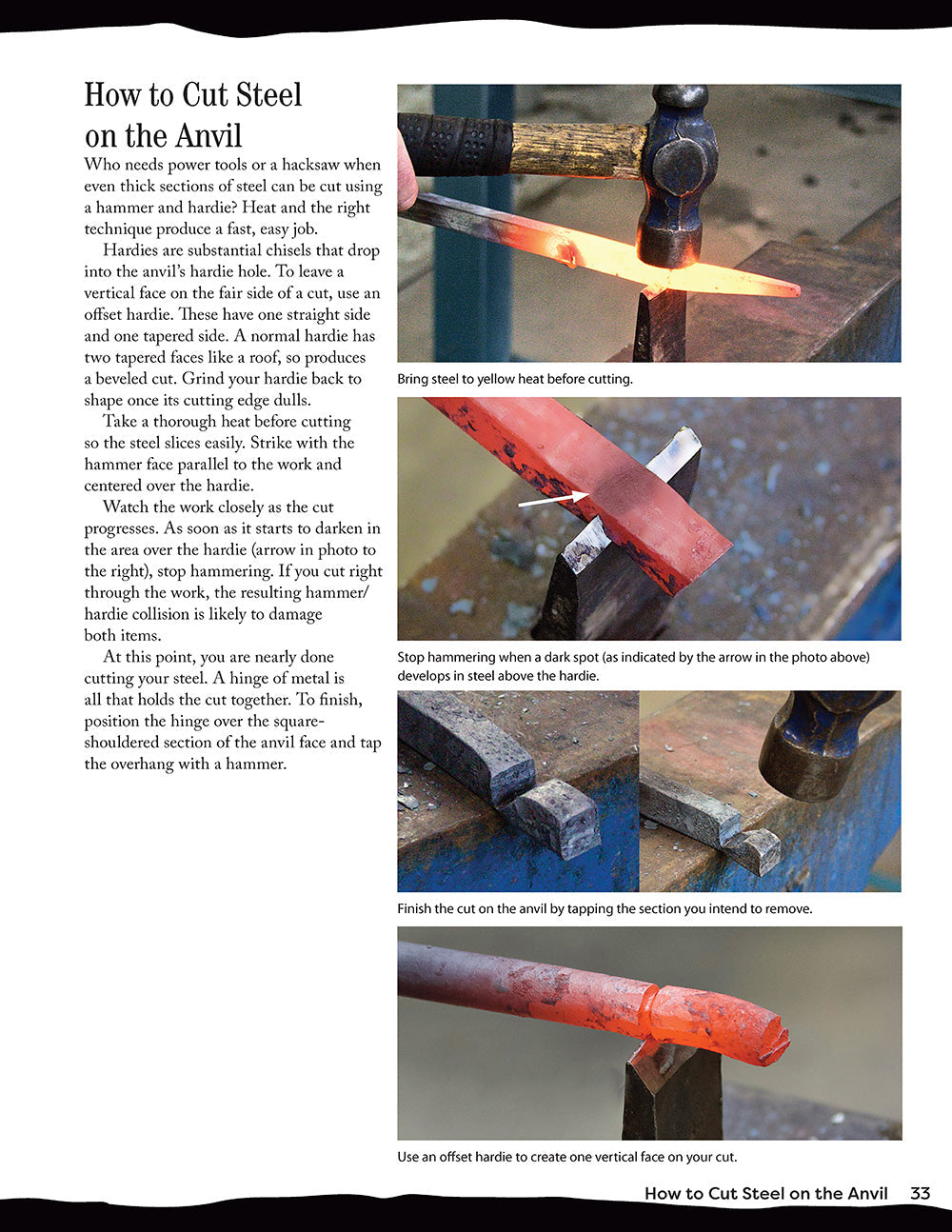 How to Cut Steel on the Anvil

Who needs power tools or a hacksaw when even thick sections of steel can be cut using a hammer and hardie? Heat and the right technique produce a fast, easy job.

Hardies are substantial chisels that drop into the anvil's hardie hole. To leave a vertical face on the fair side of a cut, use an offset hardie. These have one straight side and one tapered side. A normal hardie has two tapered faces like a roof, so produces a beveled cut. Grind your hardie back to shape once its cutting edge dulls.

Take a thorough heat before cutting so the steel slices easily. Strike with the hammer face parallel to the work and centered over the hardie.

Watch the work closely as the cut progresses. As soon as it starts to darken in the area over the hardie (arrow in photo to the right), stop hammering. If you cut right through the work, the resulting hammer/hardie collision is likely to damage both items.

At this point, you are nearly done cutting your steel. A hinge of metal is all that holds the cut together. To finish, position the hinge over the square-shouldered section of the anvil face and tap the overhang with a hammer.

Bring steel to yellow heat before cutting.

Stop hammering when a dark spot (as indicated by the arrow in the photo above) develops in steel above the hardie.

Finish the cut on the anvil by tapping the section you intend to remove.

Use an offset hardie to create one vertical face on your cut.

How to Cut Steel on the Anvil 33